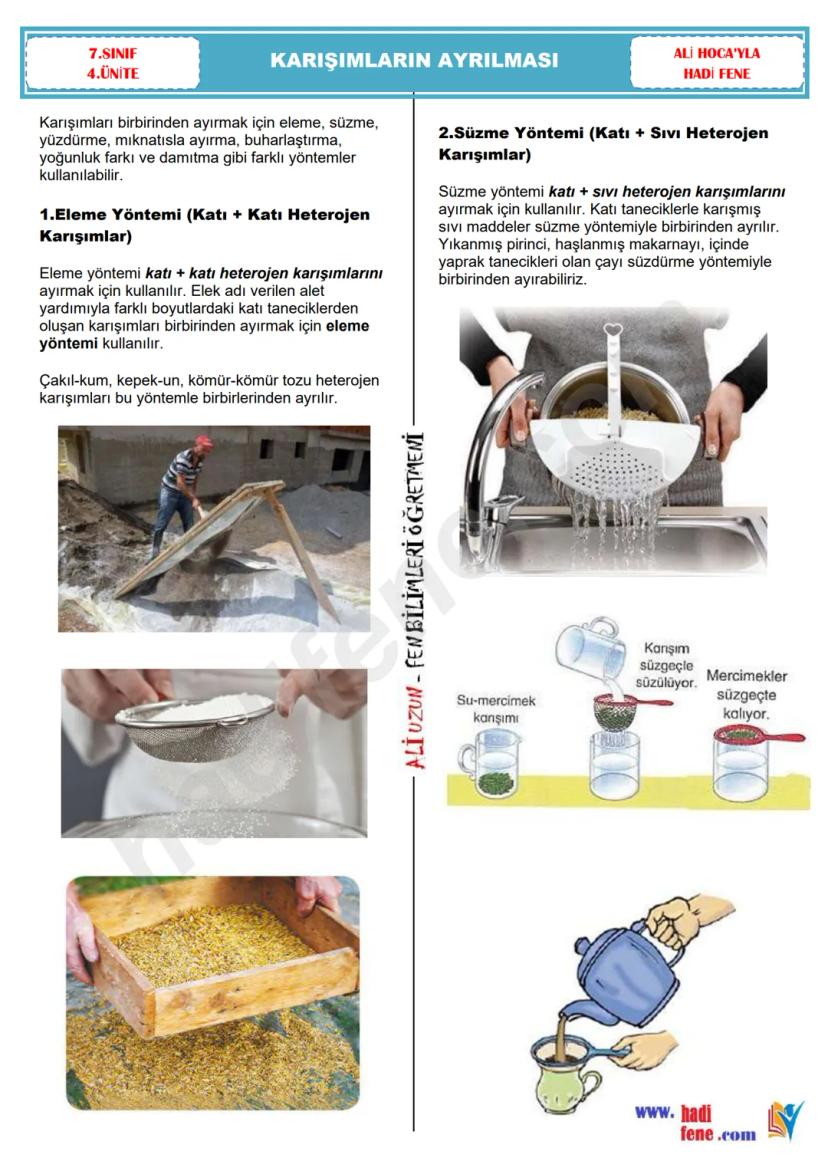 7.SINIF
4.ÜNİTE

KARIŞIMLARIN AYRILMASI

ALİ HOCA'YLA
HADİ FENE

Karışımları birbirinden ayırmak için eleme, süzme, yüzdürme, mıknatısla ayırma, buharlaştırma, yoğunluk farkı ve damıtma gibi farklı yöntemler kullanılabilir.

1.Eleme Yöntemi (Katı + Katı Heterojen Karışımlar)

Eleme yöntemi katı + katı heterojen karışımlarını ayırmak için kullanılır. Elek adı verilen alet yardımıyla farklı boyutlardaki katı taneciklerden oluşan karışımları birbirinden ayırmak için eleme yöntemi kullanılır.

Çakıl-kum, kepek-un, kömür-kömür tozu heterojen karışımları bu yöntemle birbirlerinden ayrılır.

ALİ UZUN - FEN BİLİMLERİ ÖĞRETMENİ

2.Süzme Yöntemi (Katı + Sıvı Heterojen Karışımlar)

Süzme yöntemi katı + sıvı heterojen karışımlarını ayırmak için kullanılır. Katı taneciklerle karışmış sıvı maddeler süzme yöntemiyle birbirinden ayrılır. Yıkanmış pirinci, haşlanmış makarnayı, içinde yaprak tanecikleri olan çayı süzdürme yöntemiyle birbirinden ayırabiliriz.

Su-mercimek karışımı

Karışım süzgeçle süzülüyor.

Mercimekler süzgeçte kalıyor.

www. hadi fene .com