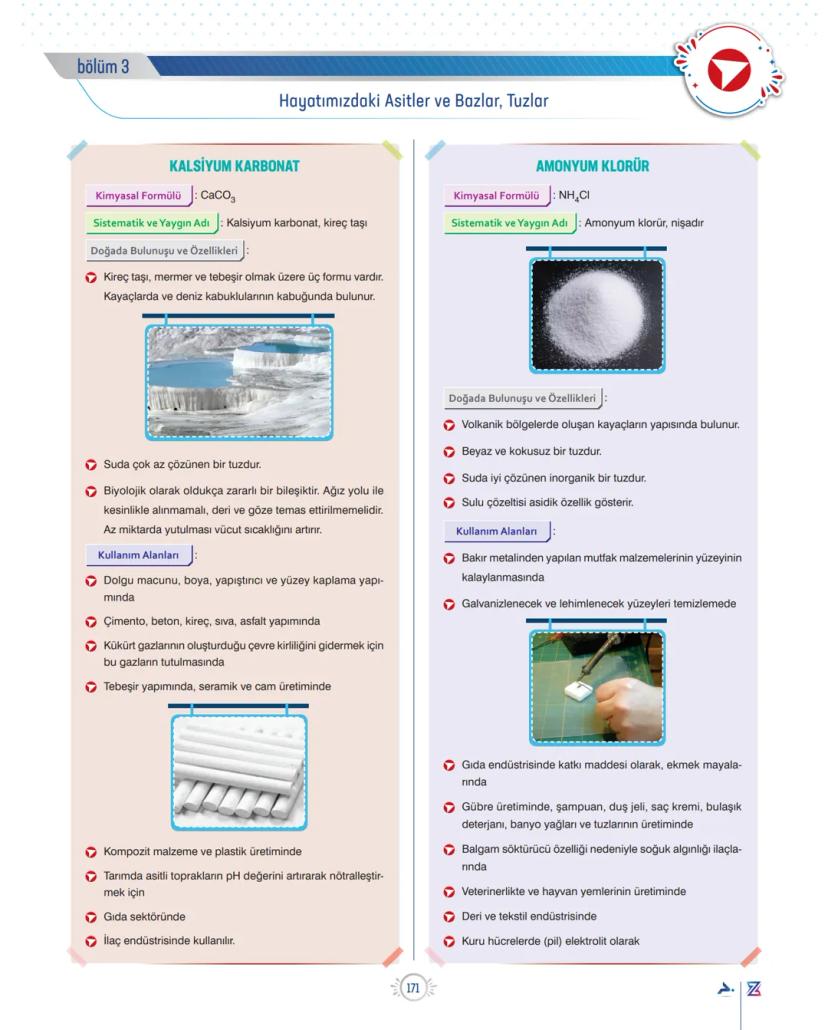 bölüm 3

Hayatımızdaki Asitler ve Bazlar, Tuzlar

KALSİYUM KARBONAT

Kimyasal Formülü : $CaCO_3$

Sistematik ve Yaygın Adı : Kalsiyum karbonat, kireç taşı

Doğada Bulunuşu ve Özellikleri :

Kireç taşı, mermer ve tebeşir olmak üzere üç formu vardır. Kayaçlarda ve deniz kabuklularının kabuğunda bulunur.

Suda çok az çözünen bir tuzdur.

Biyolojik olarak oldukça zararlı bir bileşiktir. Ağız yolu ile kesinlikle alınmamalı, deri ve göze temas ettirilmemelidir. Az miktarda yutulması vücut sıcaklığını artırır.

Kullanım Alanları :

Dolgu macunu, boya, yapıştırıcı ve yüzey kaplama yapımında

Çimento, beton, kireç, sıva, asfalt yapımında

Kükürt gazlarının oluşturduğu çevre kirliliğini gidermek için bu gazların tutulmasında

Tebeşir yapımında, seramik ve cam üretiminde

Kompozit malzeme ve plastik üretiminde

Tarımda asitli toprakların pH değerini artırarak nötralleştirmek için

Gıda sektöründe

İlaç endüstrisinde kullanılır.

AMONYUM KLORÜR

Kimyasal Formülü : $NH_4Cl$

Sistematik ve Yaygın Adı : Amonyum klorür, nişadır

Doğada Bulunuşu ve Özellikleri :

Volkanik bölgelerde oluşan kayaçların yapısında bulunur.

Beyaz ve kokusuz bir tuzdur.

Suda iyi çözünen inorganik bir tuzdur.

Sulu çözeltisi asidik özellik gösterir.

Kullanım Alanları :

Bakır metalinden yapılan mutfak malzemelerinin yüzeyinin kalaylanmasında

Galvanizlenecek ve lehimlenecek yüzeyleri temizlemede

Gıda endüstrisinde katkı maddesi olarak, ekmek mayalarında

Gübre üretiminde, şampuan, duş jeli, saç kremi, bulaşık deterjanı, banyo yağları ve tuzlarının üretiminde

Balgam söktürücü özelliği nedeniyle soğuk algınlığı ilaçlarında

Veterinerlikte ve hayvan yemlerinin üretiminde

Deri ve tekstil endüstrisinde

Kuru hücrelerde (pil) elektrolit olarak

171