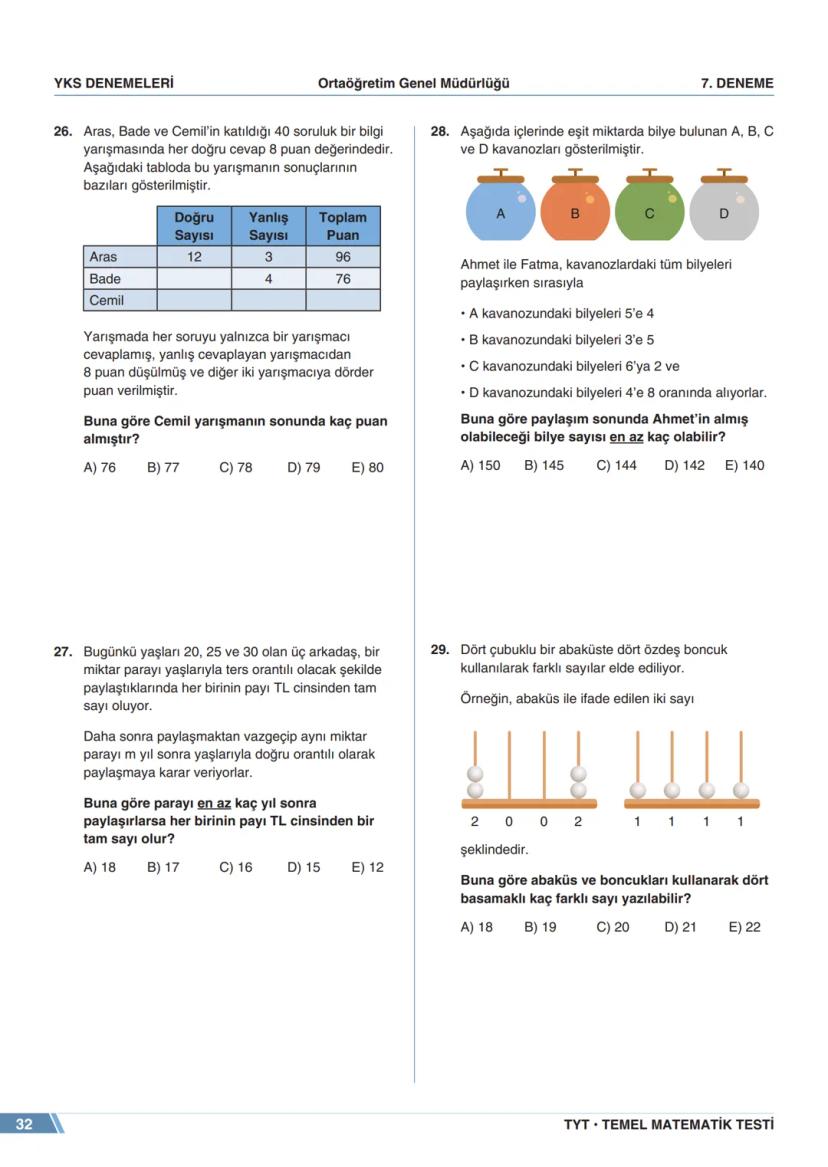 YKS DENEMELERİ Ortaöğretim Genel Müdürlüğü 7. DENEME

26. Aras, Bade ve Cemil'in katıldığı 40 soruluk bir bilgi yarışmasında her doğru cevap 8 puan değerindedir. Aşağıdaki tabloda bu yarışmanın sonuçlarının bazıları gösterilmiştir.

| | Doğru Sayısı | Yanlış Sayısı | Toplam Puan |
|---|---|---|---|
| Aras | 12 | 3 | 96 |
| Bade | | 4 | 76 |
| Cemil | | | |

Yarışmada her soruyu yalnızca bir yarışmacı cevaplamış, yanlış cevaplayan yarışmacıdan 8 puan düşülmüş ve diğer iki yarışmacıya dörder puan verilmiştir.

Buna göre Cemil yarışmanın sonunda kaç puan almıştır?

A) 76 B) 77 C) 78 D) 79 E) 80

27. Bugünkü yaşları 20, 25 ve 30 olan üç arkadaş, bir miktar parayı yaşlarıyla ters orantılı olacak şekilde paylaştıklarında her birinin payı TL cinsinden tam sayı oluyor.

Daha sonra paylaşmaktan vazgeçip aynı miktar parayı m yıl sonra yaşlarıyla doğru orantılı olarak paylaşmaya karar veriyorlar.

Buna göre parayı en az kaç yıl sonra paylaşırlarsa her birinin payı TL cinsinden bir tam sayı olur?

A) 18 B) 17 C) 16 D) 15 E) 12

28. Aşağıda içlerinde eşit miktarda bilye bulunan A, B, C ve D kavanozları gösterilmiştir.

A B C D

Ahmet ile Fatma, kavanozlardaki tüm bilyeleri paylaşırken sırasıyla

• A kavanozundaki bilyeleri 5'e 4
• B kavanozundaki bilyeleri 3'e 5
• C kavanozundaki bilyeleri 6'ya 2 ve
• D kavanozundaki bilyeleri 4'e 8 oranında alıyorlar.

Buna göre paylaşım sonunda Ahmet'in almış olabileceği bilye sayısı en az kaç olabilir?

A) 150 B) 145 C) 144 D) 142 E) 140

29. Dört çubuklu bir abaküste dört özdeş boncuk kullanılarak farklı sayılar elde ediliyor.

Örneğin, abaküs ile ifade edilen iki sayı

2 0 0 2 1 1 1 1

şeklindedir.

Buna göre abaküs ve boncukları kullanarak dört basamaklı kaç farklı sayı yazılabilir?

A) 18 B) 19 C) 20 D) 21 E) 22

32 TYT • TEMEL MATEMATİK TESTİ