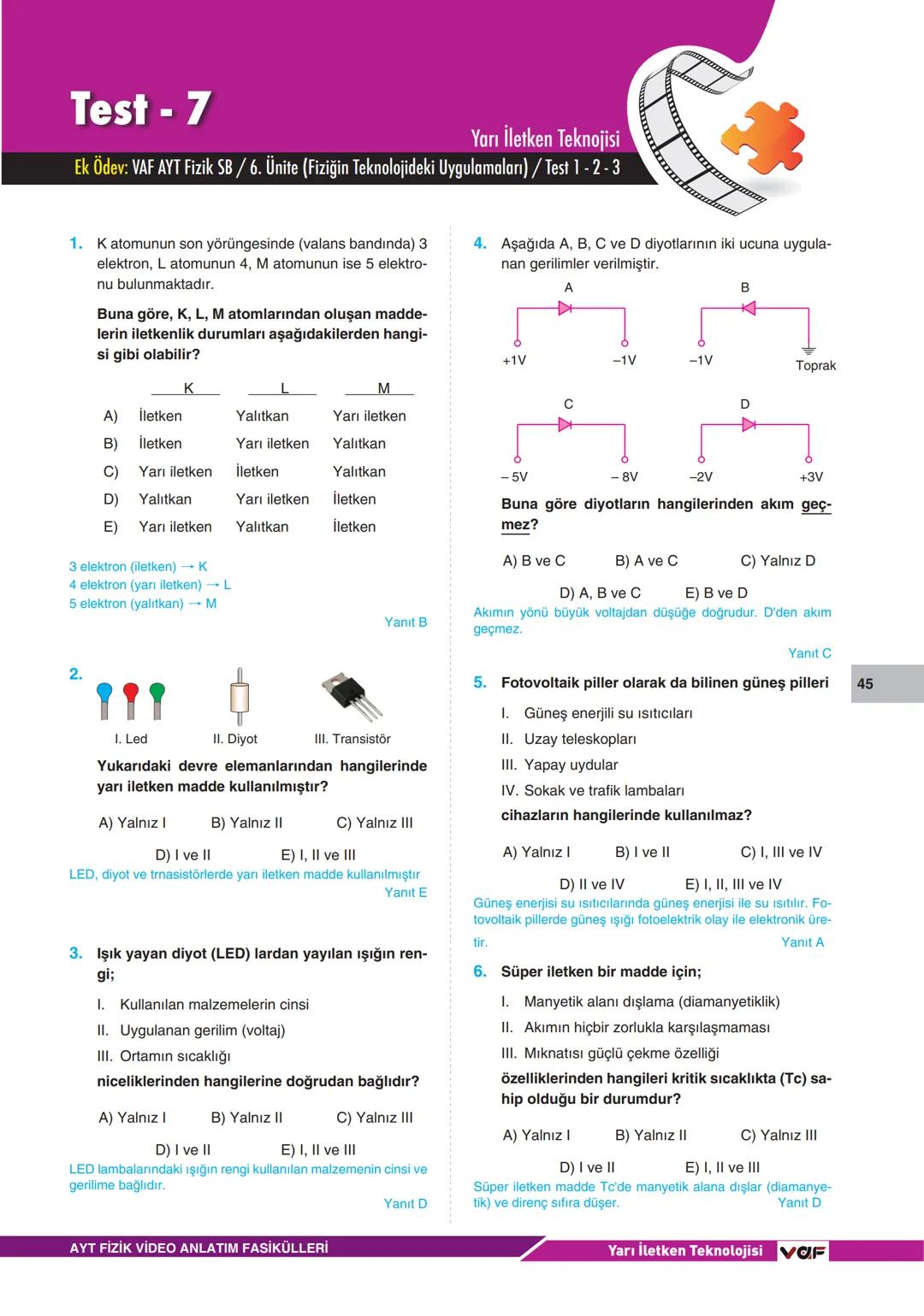 Test - 7

Yarı İletken Teknojisi

Ek Ödev: VAF AYT Fizik SB / 6. Ünite (Fiziğin Teknolojideki Uygulamaları) / Test 1 - 2 - 3

1. K atomunun son yörüngesinde (valans bandında) 3 elektron, L atomunun 4, M atomunun ise 5 elektronu bulunmaktadır.

Buna göre, K, L, M atomlarından oluşan maddelerin iletkenlik durumları aşağıdakilerden hangisi gibi olabilir?

| | K | L | M |
|---|---|---|---|
| A) | İletken | Yalıtkan | Yarı iletken |
| B) | İletken | Yarı iletken | Yalıtkan |
| C) | Yarı iletken | İletken | Yalıtkan |
| D) | Yalıtkan | Yarı iletken | İletken |
| E) | Yarı iletken | Yalıtkan | İletken |

3 elektron (iletken) → K
4 elektron (yarı iletken) → L
5 elektron (yalıtkan) → M

Yanıt B

2. I. Led II. Diyot III. Transistör

Yukarıdaki devre elemanlarından hangilerinde yarı iletken madde kullanılmıştır?

A) Yalnız I B) Yalnız II C) Yalnız III
D) I ve II E) I, II ve III

LED, diyot ve trnasistörlerde yarı iletken madde kullanılmıştır

Yanıt E

3. Işık yayan diyot (LED) lardan yayılan ışığın rengi;

I. Kullanılan malzemelerin cinsi
II. Uygulanan gerilim (voltaj)
III. Ortamın sıcaklığı

niceliklerinden hangilerine doğrudan bağlıdır?

A) Yalnız I B) Yalnız II C) Yalnız III
D) I ve II E) I, II ve III

LED lambalarındaki ışığın rengi kullanılan malzemenin cinsi ve gerilime bağlıdır.

Yanıt D

4. Aşağıda A, B, C ve D diyotlarının iki ucuna uygulanan gerilimler verilmiştir.

A
+1V –1V
B
–1V Toprak
C
– 5V – 8V
D
–2V +3V

Buna göre diyotların hangilerinden akım geçmez?

A) B ve C B) A ve C C) Yalnız D
D) A, B ve C E) B ve D

Akımın yönü büyük voltajdan düşüğe doğrudur. D'den akım geçmez.

Yanıt C

5. Fotovoltaik piller olarak da bilinen güneş pilleri

I. Güneş enerjili su ısıtıcıları
II. Uzay teleskopları
III. Yapay uydular
IV. Sokak ve trafik lambaları

cihazların hangilerinde kullanılmaz?

A) Yalnız I B) I ve II C) I, III ve IV
D) II ve IV E) I, II, III ve IV

Güneş enerjisi su ısıtıcılarında güneş enerjisi ile su ısıtılır. Fotovoltaik pillerde güneş ışığı fotoelektrik olay ile elektronik üretir.

Yanıt A

6. Süper iletken bir madde için;

I. Manyetik alanı dışlama (diamanyetiklik)
II. Akımın hiçbir zorlukla karşılaşmaması
III. Mıknatısı güçlü çekme özelliği

özelliklerinden hangileri kritik sıcaklıkta (Tc) sahip olduğu bir durumdur?

A) Yalnız I B) Yalnız II C) Yalnız III
D) I ve II E) I, II ve III

Süper iletken madde Tc'de manyetik alana dışlar (diamanyetik) ve direnç sıfıra düşer.

Yanıt D

45

AYT FİZİK VİDEO ANLATIM FASİKÜLLERİ

Yarı İletken Teknolojisi VAF