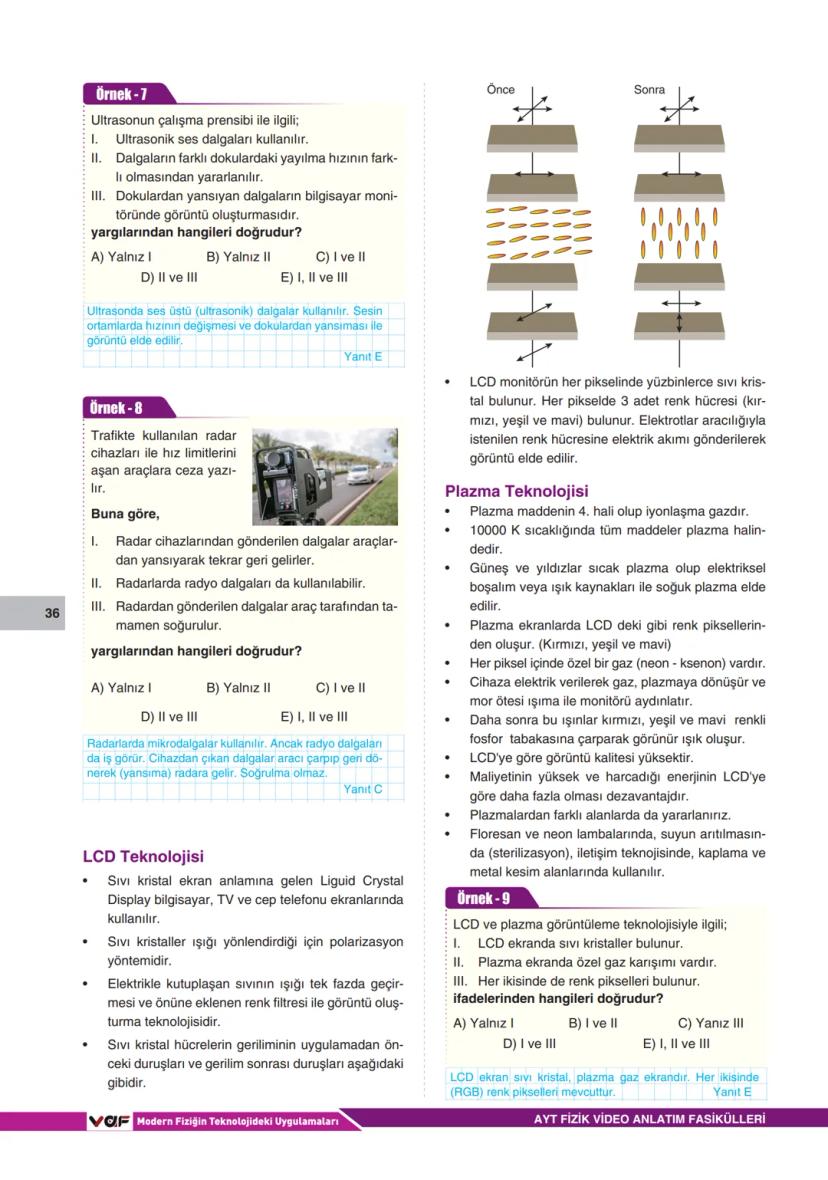 Örnek - 7

Ultrasonun çalışma prensibi ile ilgili;
I. Ultrasonik ses dalgaları kullanılır.
II. Dalgaların farklı dokulardaki yayılma hızının farklı olmasından yararlanılır.
III. Dokulardan yansıyan dalgaların bilgisayar monitöründe görüntü oluşturmasıdır.
yargılarından hangileri doğrudur?

A) Yalnız I B) Yalnız II C) I ve II
D) II ve III E) I, II ve III

Ultrasonda ses üstü (ultrasonik) dalgalar kullanılır. Sesin ortamlarda hızının değişmesi ve dokulardan yansıması ile görüntü elde edilir.
Yanıt E

Örnek - 8

Trafikte kullanılan radar cihazları ile hız limitlerini aşan araçlara ceza yazılır.

Buna göre,

I. Radar cihazlarından gönderilen dalgalar araçlardan yansıyarak tekrar geri gelirler.
II. Radarlarda radyo dalgaları da kullanılabilir.
III. Radardan gönderilen dalgalar araç tarafından tamamen soğurulur.

yargılarından hangileri doğrudur?

A) Yalnız I B) Yalnız II C) I ve II
D) II ve III E) I, II ve III

Radarlarda mikrodalgalar kullanılır. Ancak radyo dalgaları da iş görür. Cihazdan çıkan dalgalar aracı çarpıp geri dönerek (yansıma) radara gelir. Soğrulma olmaz.
Yanıt C

36

LCD Teknolojisi

• Sıvı kristal ekran anlamına gelen Liguid Crystal Display bilgisayar, TV ve cep telefonu ekranlarında kullanılır.
• Sıvı kristaller ışığı yönlendirdiği için polarizasyon yöntemidir.
• Elektrikle kutuplaşan sıvının ışığı tek fazda geçirmesi ve önüne eklenen renk filtresi ile görüntü oluşturma teknolojisidir.
• Sıvı kristal hücrelerin geriliminin uygulamadan önceki duruşları ve gerilim sonrası duruşları aşağıdaki gibidir.

Önce Sonra

• LCD monitörün her pikselinde yüzbinlerce sıvı kristal bulunur. Her pikselde 3 adet renk hücresi (kırmızı, yeşil ve mavi) bulunur. Elektrotlar aracılığıyla istenilen renk hücresine elektrik akımı gönderilerek görüntü elde edilir.

Plazma Teknolojisi
• Plazma maddenin 4. hali olup iyonlaşma gazdır.
• 10000 K sıcaklığında tüm maddeler plazma halindedir.
• Güneş ve yıldızlar sıcak plazma olup elektriksel boşalım veya ışık kaynakları ile soğuk plazma elde edilir.
• Plazma ekranlarda LCD deki gibi renk piksellerinden oluşur. (Kırmızı, yeşil ve mavi)
• Her piksel içinde özel bir gaz (neon - ksenon) vardır.
• Cihaza elektrik verilerek gaz, plazmaya dönüşür ve mor ötesi ışıma ile monitörü aydınlatır.
• Daha sonra bu ışınlar kırmızı, yeşil ve mavi renkli fosfor tabakasına çarparak görünür ışık oluşur.
• LCD'ye göre görüntü kalitesi yüksektir.
• Maliyetinin yüksek ve harcadığı enerjinin LCD'ye göre daha fazla olması dezavantajdır.
• Plazmalardan farklı alanlarda da yararlanırız.
• Floresan ve neon lambalarında, suyun arıtılmasında (sterilizasyon), iletişim teknojisinde, kaplama ve metal kesim alanlarında kullanılır.

Örnek - 9

LCD ve plazma görüntüleme teknolojisiyle ilgili;
I. LCD ekranda sıvı kristaller bulunur.
II. Plazma ekranda özel gaz karışımı vardır.
III. Her ikisinde de renk pikselleri bulunur.
ifadelerinden hangileri doğrudur?

A) Yalnız I B) I ve II C) Yanız III
D) I ve III E) I, II ve III

LCD ekran sıvı kristal, plazma gaz ekrandır. Her ikisinde (RGB) renk pikselleri mevcuttur.
Yanıt E

VAF Modern Fiziğin Teknolojideki Uygulamaları AYT FİZİK VİDEO ANLATIM FASİKÜLLERİ