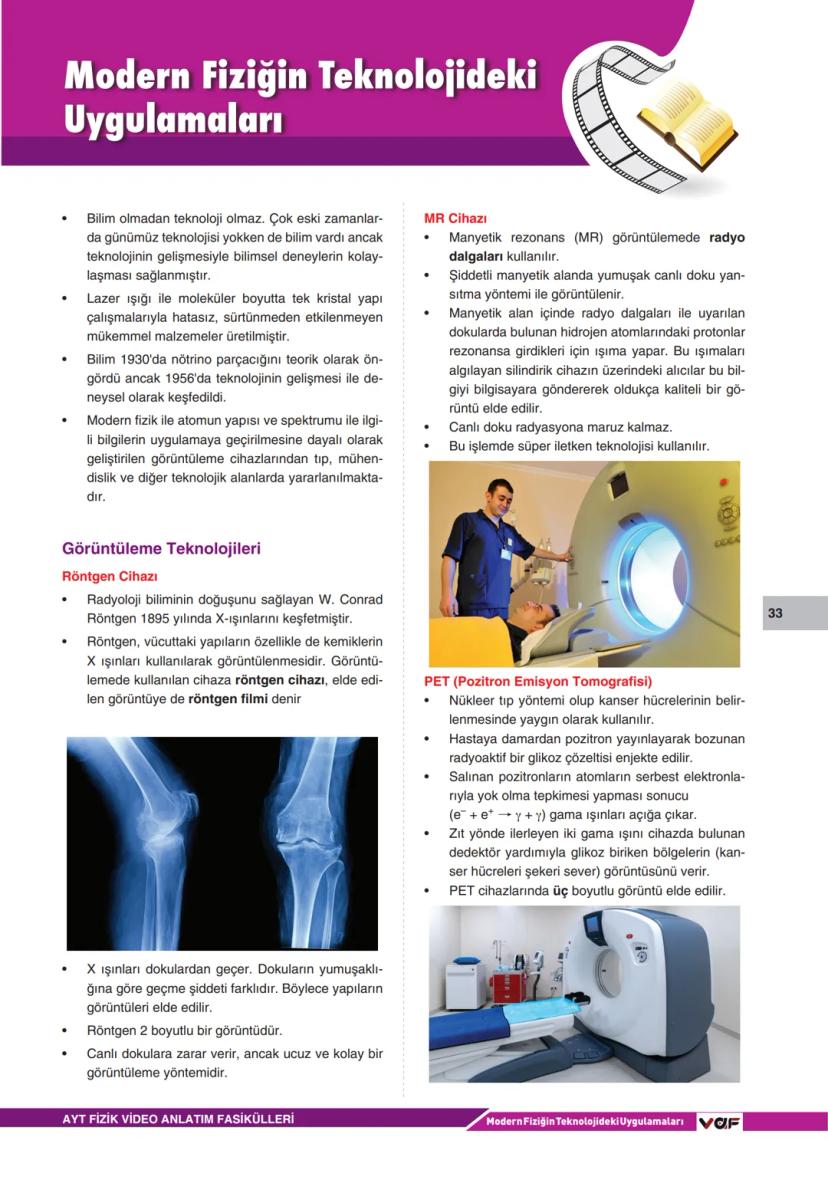 Modern Fiziğin Teknolojideki Uygulamaları

• Bilim olmadan teknoloji olmaz. Çok eski zamanlarda günümüz teknolojisi yokken de bilim vardı ancak teknolojinin gelişmesiyle bilimsel deneylerin kolaylaşması sağlanmıştır.

• Lazer ışığı ile moleküler boyutta tek kristal yapı çalışmalarıyla hatasız, sürtünmeden etkilenmeyen mükemmel malzemeler üretilmiştir.

• Bilim 1930'da nötrino parçacığını teorik olarak öngördü ancak 1956'da teknolojinin gelişmesi ile deneysel olarak keşfedildi.

• Modern fizik ile atomun yapısı ve spektrumu ile ilgili bilgilerin uygulamaya geçirilmesine dayalı olarak geliştirilen görüntüleme cihazlarından tıp, mühendislik ve diğer teknolojik alanlarda yararlanılmaktadır.

Görüntüleme Teknolojileri

Röntgen Cihazı

• Radyoloji biliminin doğuşunu sağlayan W. Conrad Röntgen 1895 yılında X-ışınlarını keşfetmiştir.

• Röntgen, vücuttaki yapıların özellikle de kemiklerin X ışınları kullanılarak görüntülenmesidir. Görüntülemede kullanılan cihaza röntgen cihazı, elde edilen görüntüye de röntgen filmi denir

• X ışınları dokulardan geçer. Dokuların yumuşaklığına göre geçme şiddeti farklıdır. Böylece yapıların görüntüleri elde edilir.

• Röntgen 2 boyutlu bir görüntüdür.

• Canlı dokulara zarar verir, ancak ucuz ve kolay bir görüntüleme yöntemidir.

MR Cihazı

• Manyetik rezonans (MR) görüntülemede radyo dalgaları kullanılır.

• Şiddetli manyetik alanda yumuşak canlı doku yansıtma yöntemi ile görüntülenir.

• Manyetik alan içinde radyo dalgaları ile uyarılan dokularda bulunan hidrojen atomlarındaki protonlar rezonansa girdikleri için ışıma yapar. Bu ışımaları algılayan silindirik cihazın üzerindeki alıcılar bu bilgiyi bilgisayara göndererek oldukça kaliteli bir görüntü elde edilir.

• Canlı doku radyasyona maruz kalmaz.

• Bu işlemde süper iletken teknolojisi kullanılır.

33

PET (Pozitron Emisyon Tomografisi)

• Nükleer tıp yöntemi olup kanser hücrelerinin belirlenmesinde yaygın olarak kullanılır.

• Hastaya damardan pozitron yayınlayarak bozunan radyoaktif bir glikoz çözeltisi enjekte edilir.

• Salınan pozitronların atomların serbest elektronlarıyla yok olma tepkimesi yapması sonucu ($e^- + e^+ \rightarrow \gamma + \gamma$) gama ışınları açığa çıkar.

• Zıt yönde ilerleyen iki gama ışını cihazda bulunan dedektör yardımıyla glikoz biriken bölgelerin (kanser hücreleri şekeri sever) görüntüsünü verir.

• PET cihazlarında üç boyutlu görüntü elde edilir.

AYT FİZİK VİDEO ANLATIM FASİKÜLLERİ

Modern Fiziğin Teknolojideki Uygulamaları

VAF