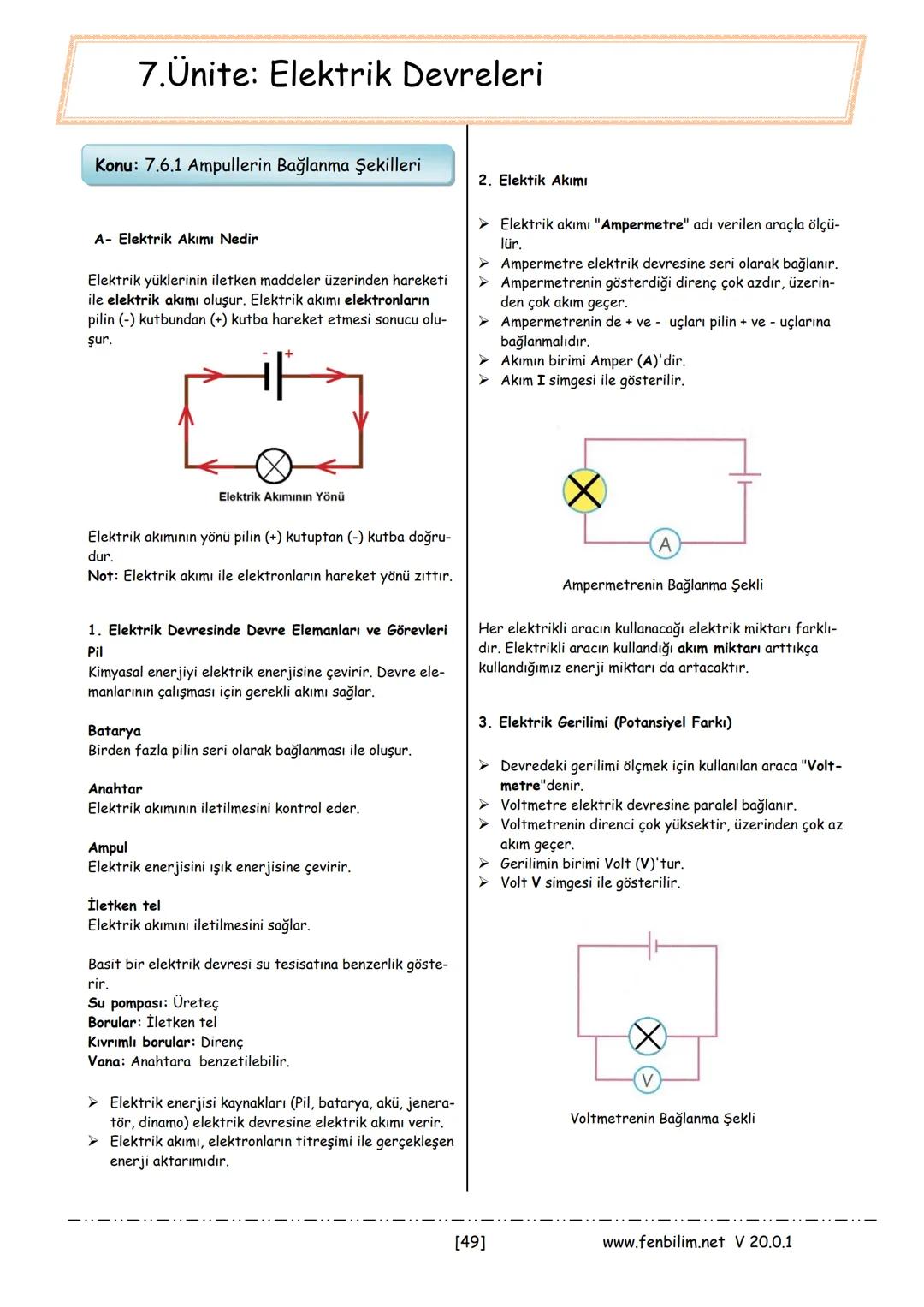 7.Ünite: Elektrik Devreleri

Konu: 7.6.1 Ampullerin Bağlanma Şekilleri

A- Elektrik Akımı Nedir

Elektrik yüklerinin iletken maddeler üzerinden hareketi ile elektrik akımı oluşur. Elektrik akımı elektronların pilin (-) kutbundan (+) kutba hareket etmesi sonucu oluşur.

- +

Elektrik Akımının Yönü

Elektrik akımının yönü pilin (+) kutuptan (-) kutba doğrudur.
Not: Elektrik akımı ile elektronların hareket yönü zıttır.

1. Elektrik Devresinde Devre Elemanları ve Görevleri
Pil
Kimyasal enerjiyi elektrik enerjisine çevirir. Devre elemanlarının çalışması için gerekli akımı sağlar.

Batarya
Birden fazla pilin seri olarak bağlanması ile oluşur.

Anahtar
Elektrik akımının iletilmesini kontrol eder.

Ampul
Elektrik enerjisini ışık enerjisine çevirir.

İletken tel
Elektrik akımını iletilmesini sağlar.

Basit bir elektrik devresi su tesisatına benzerlik gösterir.
Su pompası: Üreteç
Borular: İletken tel
Kıvrımlı borular: Direnç
Vana: Anahtara benzetilebilir.

➢ Elektrik enerjisi kaynakları (Pil, batarya, akü, jeneratör, dinamo) elektrik devresine elektrik akımı verir.
➢ Elektrik akımı, elektronların titreşimi ile gerçekleşen enerji aktarımıdır.

2. Elektik Akımı

➢ Elektrik akımı "Ampermetre" adı verilen araçla ölçülür.
➢ Ampermetre elektrik devresine seri olarak bağlanır.
➢ Ampermetrenin gösterdiği direnç çok azdır, üzerinden çok akım geçer.
➢ Ampermetrenin de + ve - uçları pilin + ve - uçlarına bağlanmalıdır.
➢ Akımın birimi Amper (A)'dir.
➢ Akım I simgesi ile gösterilir.

A

Ampermetrenin Bağlanma Şekli

Her elektrikli aracın kullanacağı elektrik miktarı farklıdır. Elektrikli aracın kullandığı akım miktarı arttıkça kullandığımız enerji miktarı da artacaktır.

3. Elektrik Gerilimi (Potansiyel Farkı)

➢ Devredeki gerilimi ölçmek için kullanılan araca "Voltmetre"denir.
➢ Voltmetre elektrik devresine paralel bağlanır.
➢ Voltmetrenin direnci çok yüksektir, üzerinden çok az akım geçer.
➢ Gerilimin birimi Volt (V)'tur.
➢ Volt V simgesi ile gösterilir.

V

Voltmetrenin Bağlanma Şekli

[49] www.fenbilim.net V 20.0.1