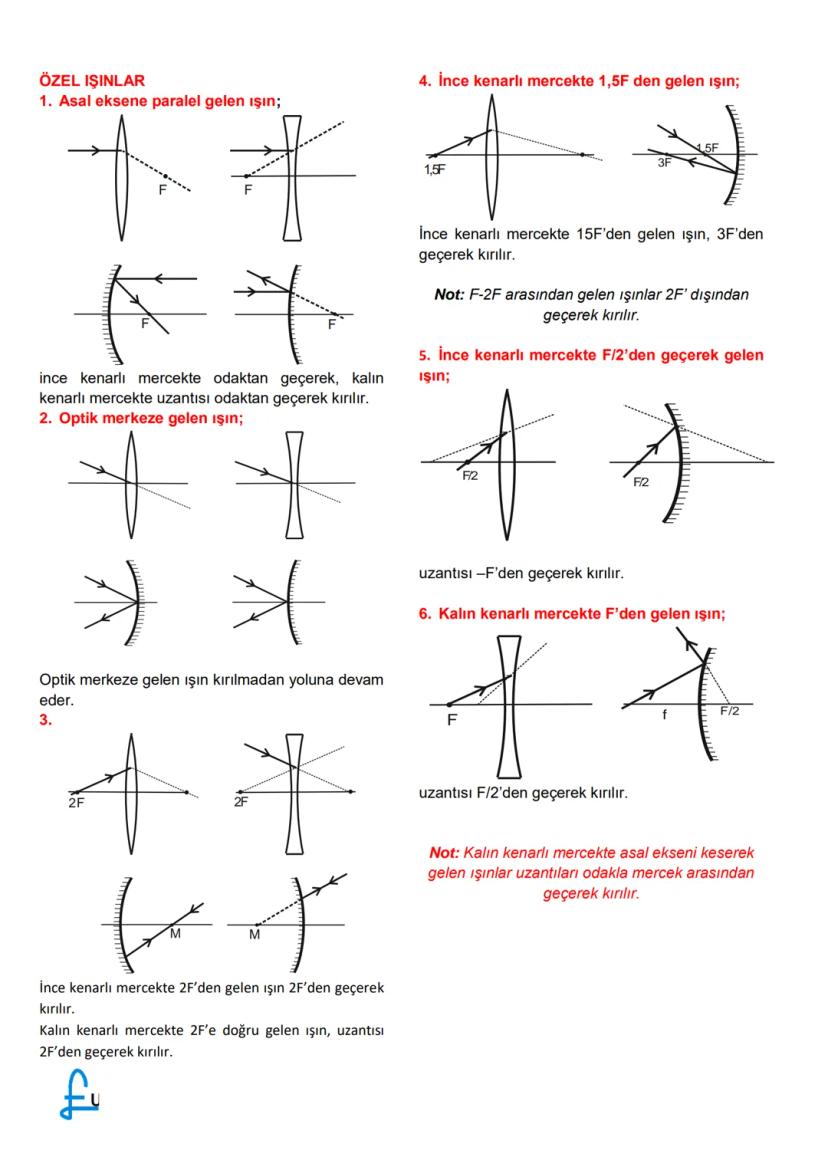 ÖZEL IŞINLAR
1. Asal eksene paralel gelen ışın;

F

F

F

F

ince kenarlı mercekte odaktan geçerek, kalın kenarlı mercekte uzantısı odaktan geçerek kırılır.
2. Optik merkeze gelen ışın;

Optik merkeze gelen ışın kırılmadan yoluna devam eder.
3.

2F

2F

M

M

İnce kenarlı mercekte 2F'den gelen ışın 2F'den geçerek kırılır.
Kalın kenarlı mercekte 2F'e doğru gelen ışın, uzantısı 2F'den geçerek kırılır.

4. İnce kenarlı mercekte 1,5F den gelen ışın;

1,5F

1,5F

3F

İnce kenarlı mercekte 15F'den gelen ışın, 3F'den geçerek kırılır.

Not: F-2F arasından gelen ışınlar 2F' dışından geçerek kırılır.

5. İnce kenarlı mercekte F/2'den geçerek gelen ışın;

F/2

F/2

uzantısı –F'den geçerek kırılır.

6. Kalın kenarlı mercekte F'den gelen ışın;

F

f

F/2

uzantısı F/2'den geçerek kırılır.

Not: Kalın kenarlı mercekte asal ekseni keserek gelen ışınlar uzantıları odakla mercek arasından geçerek kırılır.