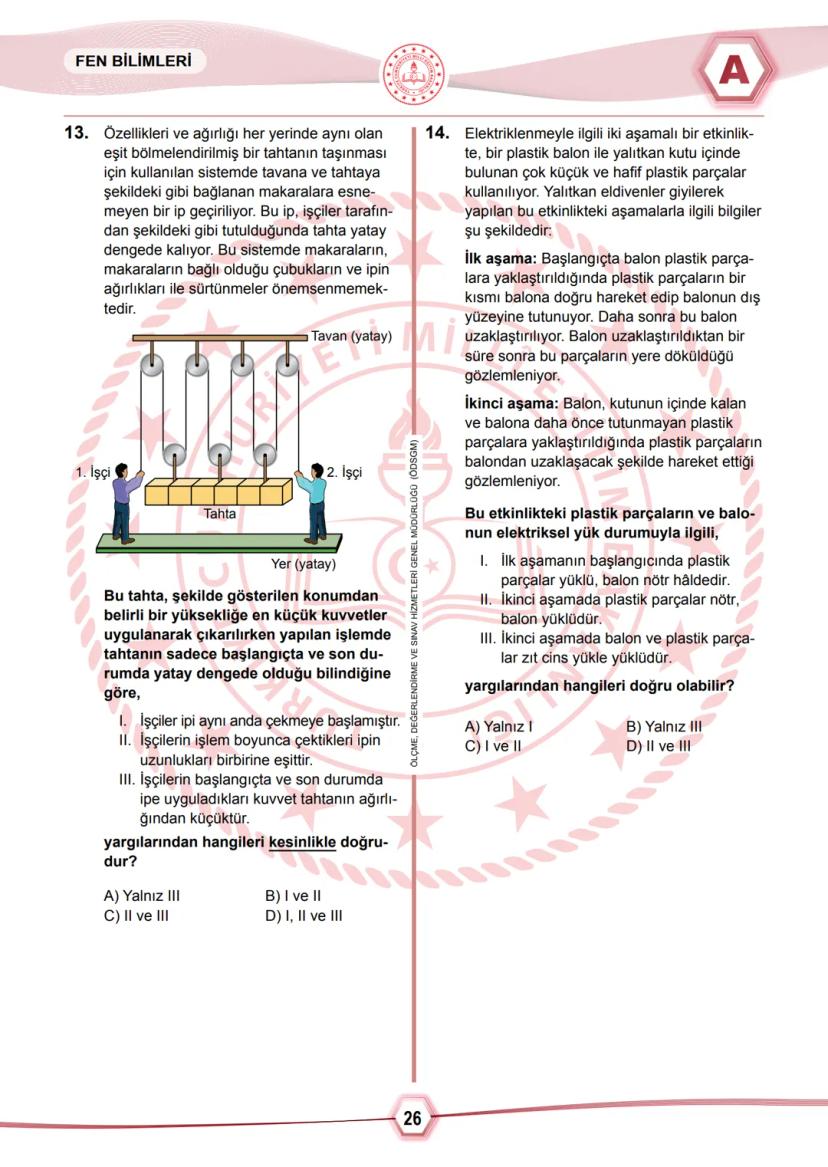 FEN BİLİMLERİ

A

13. Özellikleri ve ağırlığı her yerinde aynı olan eşit bölmelendirilmiş bir tahtanın taşınması için kullanılan sistemde tavana ve tahtaya şekildeki gibi bağlanan makaralara esnemeyen bir ip geçiriliyor. Bu ip, işçiler tarafından şekildeki gibi tutulduğunda tahta yatay dengede kalıyor. Bu sistemde makaraların, makaraların bağlı olduğu çubukların ve ipin ağırlıkları ile sürtünmeler önemsenmemektedir.

Tavan (yatay)

1. İşçi

2. İşçi

Tahta

Yer (yatay)

Bu tahta, şekilde gösterilen konumdan belirli bir yüksekliğe en küçük kuvvetler uygulanarak çıkarılırken yapılan işlemde tahtanın sadece başlangıçta ve son durumda yatay dengede olduğu bilindiğine göre,

I. İşçiler ipi aynı anda çekmeye başlamıştır.
II. İşçilerin işlem boyunca çektikleri ipin uzunlukları birbirine eşittir.
III. İşçilerin başlangıçta ve son durumda ipe uyguladıkları kuvvet tahtanın ağırlığından küçüktür.

yargılarından hangileri kesinlikle doğrudur?

A) Yalnız III
B) I ve II
C) II ve III
D) I, II ve III

ÖLÇME, DEĞERLENDİRME VE SINAV HİZMETLERİ GENEL MÜDÜRLÜĞÜ (ÖDSGM)

14. Elektriklenmeyle ilgili iki aşamalı bir etkinlikte, bir plastik balon ile yalıtkan kutu içinde bulunan çok küçük ve hafif plastik parçalar kullanılıyor. Yalıtkan eldivenler giyilerek yapılan bu etkinlikteki aşamalarla ilgili bilgiler şu şekildedir:

İlk aşama: Başlangıçta balon plastik parçalara yaklaştırıldığında plastik parçaların bir kısmı balona doğru hareket edip balonun dış yüzeyine tutunuyor. Daha sonra bu balon uzaklaştırılıyor. Balon uzaklaştırıldıktan bir süre sonra bu parçaların yere döküldüğü gözlemleniyor.

İkinci aşama: Balon, kutunun içinde kalan ve balona daha önce tutunmayan plastik parçalara yaklaştırıldığında plastik parçaların balondan uzaklaşacak şekilde hareket ettiği gözlemleniyor.

Bu etkinlikteki plastik parçaların ve balonun elektriksel yük durumuyla ilgili,

I. İlk aşamanın başlangıcında plastik parçalar yüklü, balon nötr hâldedir.
II. İkinci aşamada plastik parçalar nötr, balon yüklüdür.
III. İkinci aşamada balon ve plastik parçalar zıt cins yükle yüklüdür.

yargılarından hangileri doğru olabilir?

A) Yalnız I
B) Yalnız III
C) I ve II
D) II ve III

26