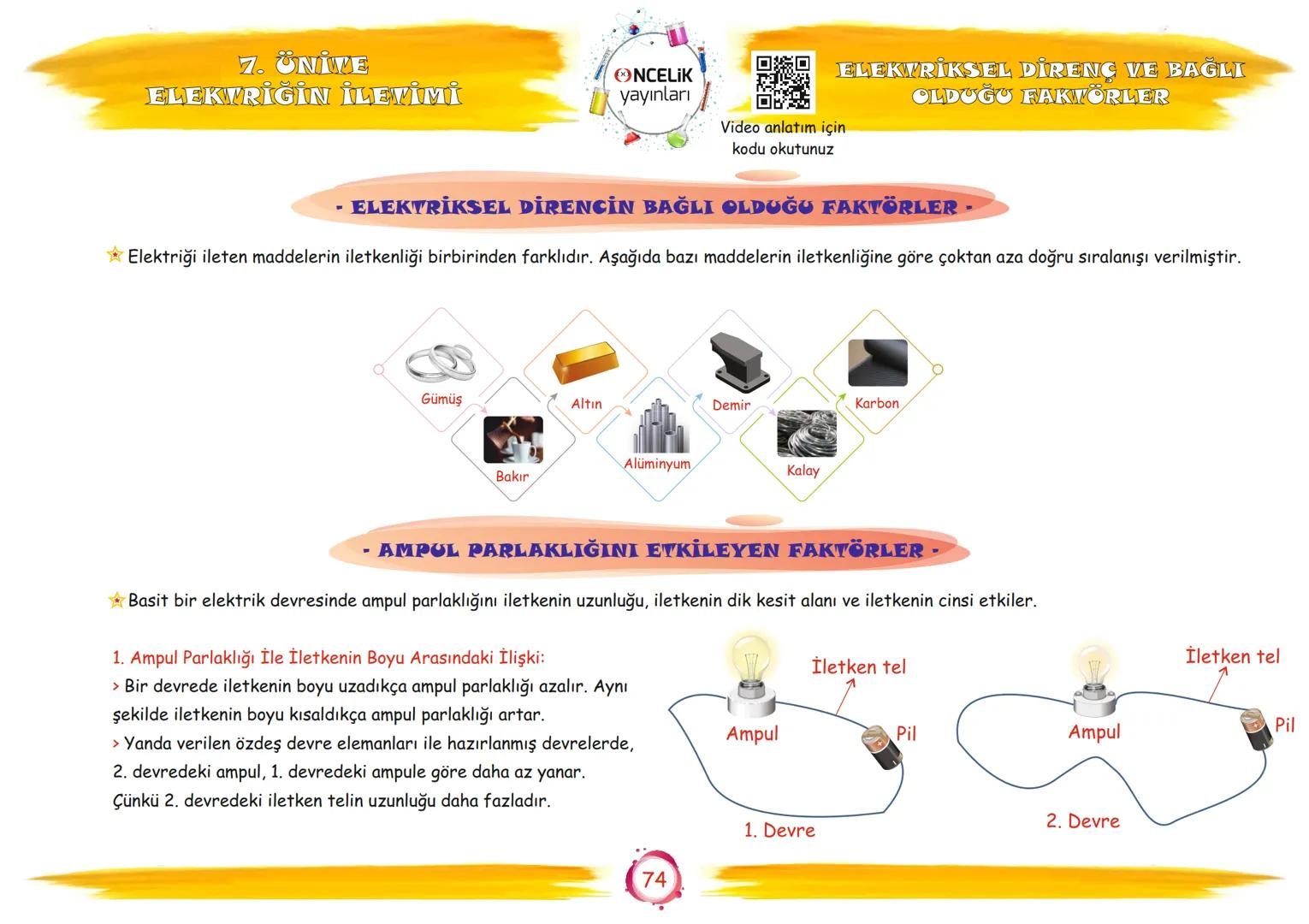 7. ÜNİTE
ELEKTRİĞİN İLETİMİ

ÖNCELİK yayınları

Video anlatım için kodu okutunuz

ELEKTRİKSEL DİRENÇ VE BAĞLI OLDUĞU FAKTÖRLER

- ELEKTRİKSEL DİRENCİN BAĞLI OLDUĞU FAKTÖRLER -

Elektriği ileten maddelerin iletkenliği birbirinden farklıdır. Aşağıda bazı maddelerin iletkenliğine göre çoktan aza doğru sıralanışı verilmiştir.

Gümüş
Bakır
Altın
Alüminyum
Demir
Kalay
Karbon

- AMPUL PARLAKLIĞINI ETKİLEYEN FAKTÖRLER -

Basit bir elektrik devresinde ampul parlaklığını iletkenin uzunluğu, iletkenin dik kesit alanı ve iletkenin cinsi etkiler.

1. Ampul Parlaklığı İle İletkenin Boyu Arasındaki İlişki:
> Bir devrede iletkenin boyu uzadıkça ampul parlaklığı azalır. Aynı şekilde iletkenin boyu kısaldıkça ampul parlaklığı artar.
> Yanda verilen özdeş devre elemanları ile hazırlanmış devrelerde, 2. devredeki ampul, 1. devredeki ampule göre daha az yanar. Çünkü 2. devredeki iletken telin uzunluğu daha fazladır.

İletken tel
Ampul
Pil
1. Devre

İletken tel
Ampul
Pil
2. Devre

74