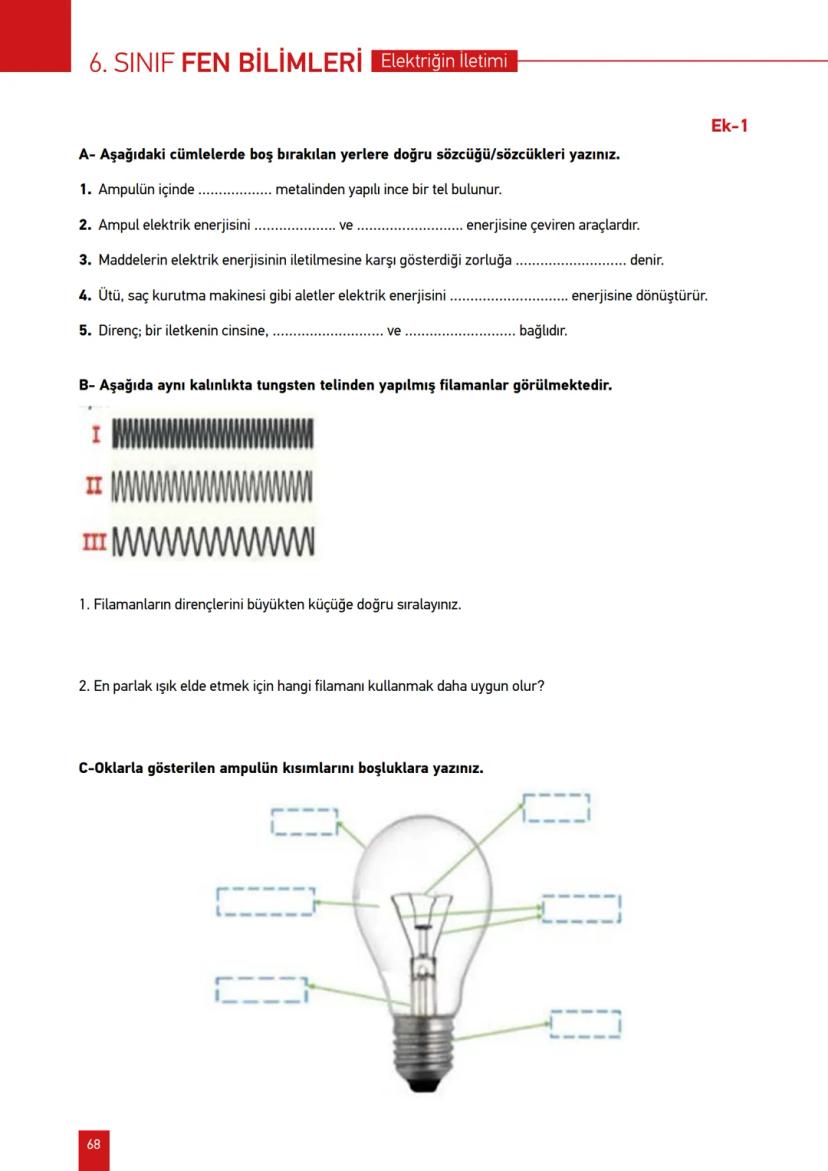 6. SINIF FEN BİLİMLERİ Elektriğin İletimi

Ek-1

A- Aşağıdaki cümlelerde boş bırakılan yerlere doğru sözcüğü/sözcükleri yazınız.

1. Ampulün içinde .................. metalinden yapılı ince bir tel bulunur.

2. Ampul elektrik enerjisini .................... ve .......................... enerjisine çeviren araçlardır.

3. Maddelerin elektrik enerjisinin iletilmesine karşı gösterdiği zorluğa ........................... denir.

4. Ütü, saç kurutma makinesi gibi aletler elektrik enerjisini ............................. enerjisine dönüştürür.

5. Direnç; bir iletkenin cinsine, ........................... ve ........................... bağlıdır.

B- Aşağıda aynı kalınlıkta tungsten telinden yapılmış filamanlar görülmektedir.

I

II

III

1. Filamanların dirençlerini büyükten küçüğe doğru sıralayınız.

2. En parlak ışık elde etmek için hangi filamanı kullanmak daha uygun olur?

C-Oklarla gösterilen ampulün kısımlarını boşluklara yazınız.

68