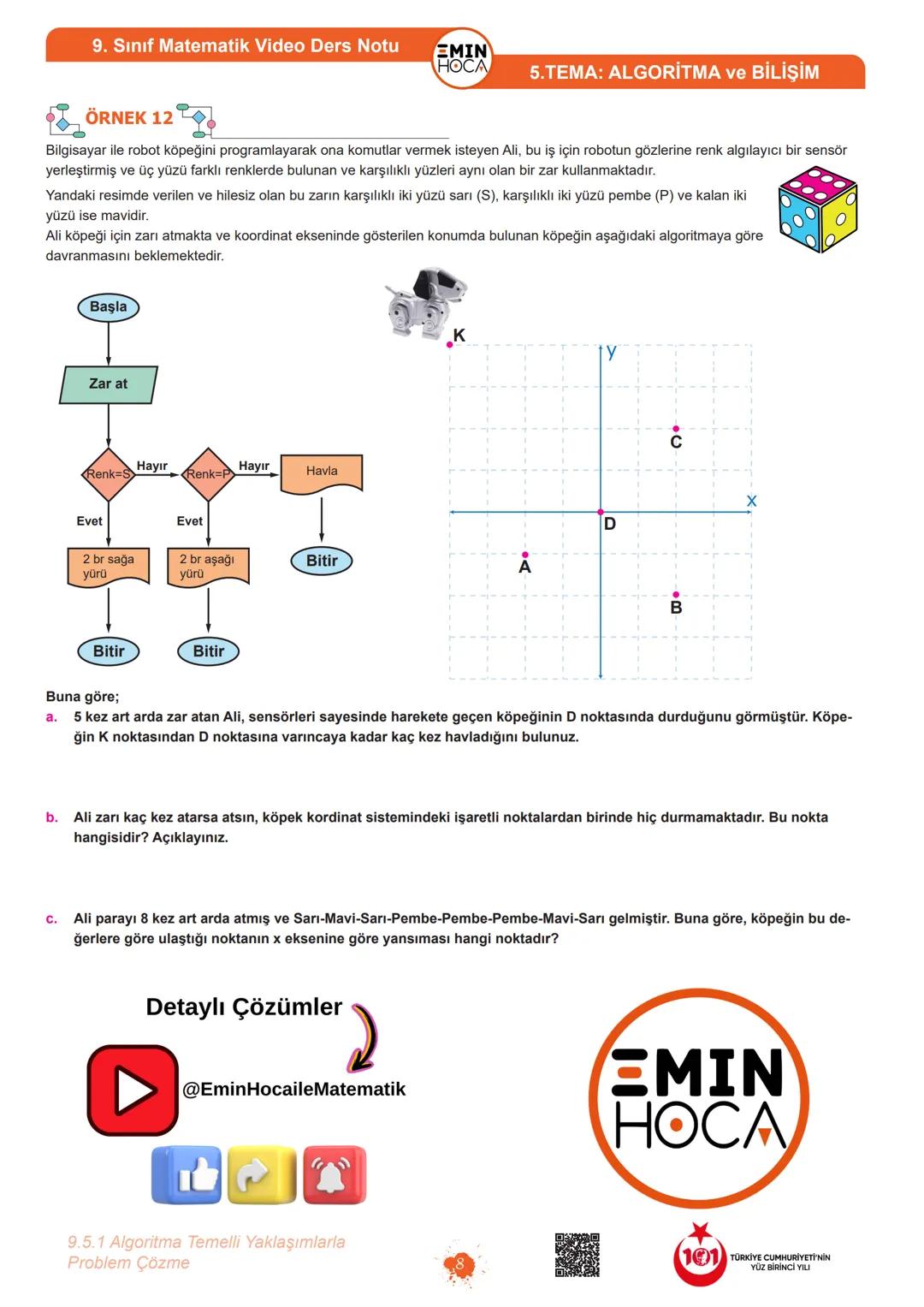 9. Sınıf Matematik Video Ders Notu

EMIN HOCA

5.TEMA: ALGORİTMA ve BİLİŞİM

ÖRNEK 12

Bilgisayar ile robot köpeğini programlayarak ona komutlar vermek isteyen Ali, bu iş için robotun gözlerine renk algılayıcı bir sensör yerleştirmiş ve üç yüzü farklı renklerde bulunan ve karşılıklı yüzleri aynı olan bir zar kullanmaktadır.

Yandaki resimde verilen ve hilesiz olan bu zarın karşılıklı iki yüzü sarı (S), karşılıklı iki yüzü pembe (P) ve kalan iki yüzü ise mavidir.
Ali köpeği için zarı atmakta ve koordinat ekseninde gösterilen konumda bulunan köpeğin aşağıdaki algoritmaya göre davranmasını beklemektedir.

Başla
Zar at
Renk=S
Hayır
Renk=P
Hayır
Havla
Evet
Evet
2 br sağa yürü
2 br aşağı yürü
Bitir
Bitir
Bitir

K
y
C
x
D
A
B

Buna göre;
a. 5 kez art arda zar atan Ali, sensörleri sayesinde harekete geçen köpeğinin D noktasında durduğunu görmüştür. Köpeğin K noktasından D noktasına varıncaya kadar kaç kez havladığını bulunuz.

b. Ali zarı kaç kez atarsa atsın, köpek kordinat sistemindeki işaretli noktalardan birinde hiç durmamaktadır. Bu nokta hangisidir? Açıklayınız.

c. Ali parayı 8 kez art arda atmış ve Sarı-Mavi-Sarı-Pembe-Pembe-Pembe-Mavi-Sarı gelmiştir. Buna göre, köpeğin bu değerlere göre ulaştığı noktanın x eksenine göre yansıması hangi noktadır?

Detaylı Çözümler
@EminHocaileMatematik

EMIN HOCA

9.5.1 Algoritma Temelli Yaklaşımlarla Problem Çözme

8

101
TÜRKİYE CUMHURİYETİ'NİN YÜZ BİRİNCİ YILI