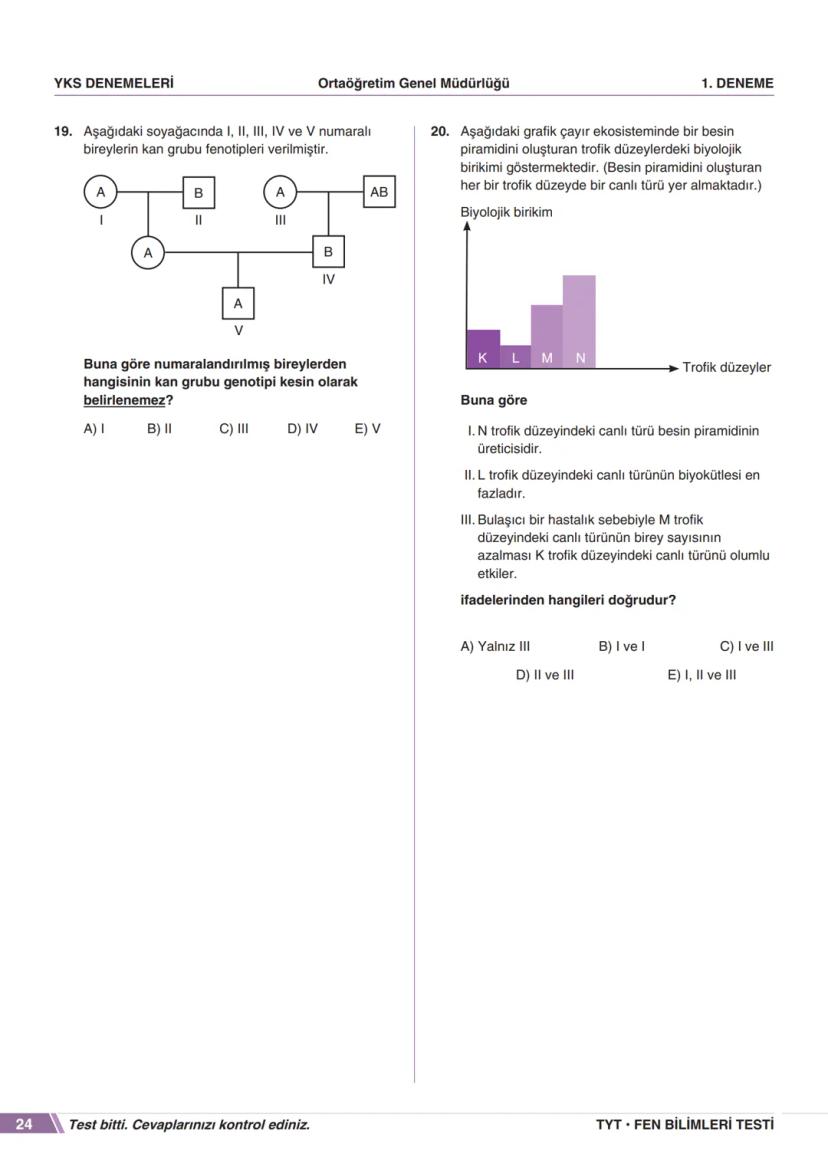 YKS DENEMELERİ    Ortaöğretim Genel Müdürlüğü    1. DENEME

19. Aşağıdaki soyağacında I, II, III, IV ve V numaralı bireylerin kan grubu fenotipleri verilmiştir.

A
I
B
II
A
III
AB
A
B
IV
A
V

Buna göre numaralandırılmış bireylerden hangisinin kan grubu genotipi kesin olarak belirlenemez?

A) I    B) II    C) III    D) IV    E) V

20. Aşağıdaki grafik çayır ekosisteminde bir besin piramidini oluşturan trofik düzeylerdeki biyolojik birikimi göstermektedir. (Besin piramidini oluşturan her bir trofik düzeyde bir canlı türü yer almaktadır.)

Biyolojik birikim
K L M N
Trofik düzeyler

Buna göre

I. N trofik düzeyindeki canlı türü besin piramidinin üreticisidir.

II. L trofik düzeyindeki canlı türünün biyokütlesi en fazladır.

III. Bulaşıcı bir hastalık sebebiyle M trofik düzeyindeki canlı türünün birey sayısının azalması K trofik düzeyindeki canlı türünü olumlu etkiler.

ifadelerinden hangileri doğrudur?

A) Yalnız III    B) I ve I    C) I ve III
D) II ve III    E) I, II ve III

24 Test bitti. Cevaplarınızı kontrol ediniz.    TYT • FEN BİLİMLERİ TESTİ