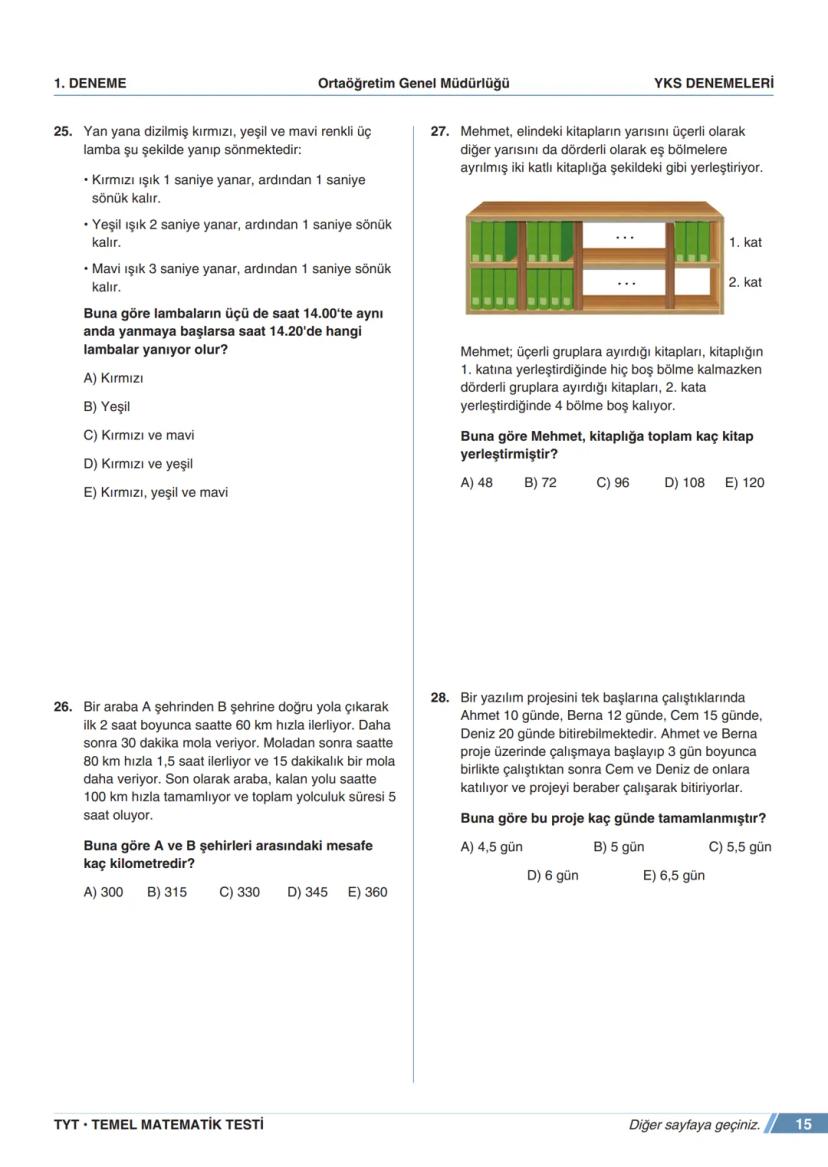 1. DENEME Ortaöğretim Genel Müdürlüğü YKS DENEMELERİ

25. Yan yana dizilmiş kırmızı, yeşil ve mavi renkli üç lamba şu şekilde yanıp sönmektedir:

• Kırmızı ışık 1 saniye yanar, ardından 1 saniye sönük kalır.

• Yeşil ışık 2 saniye yanar, ardından 1 saniye sönük kalır.

• Mavi ışık 3 saniye yanar, ardından 1 saniye sönük kalır.

Buna göre lambaların üçü de saat 14.00'te aynı anda yanmaya başlarsa saat 14.20'de hangi lambalar yanıyor olur?

A) Kırmızı

B) Yeşil

C) Kırmızı ve mavi

D) Kırmızı ve yeşil

E) Kırmızı, yeşil ve mavi

26. Bir araba A şehrinden B şehrine doğru yola çıkarak ilk 2 saat boyunca saatte 60 km hızla ilerliyor. Daha sonra 30 dakika mola veriyor. Moladan sonra saatte 80 km hızla 1,5 saat ilerliyor ve 15 dakikalık bir mola daha veriyor. Son olarak araba, kalan yolu saatte 100 km hızla tamamlıyor ve toplam yolculuk süresi 5 saat oluyor.

Buna göre A ve B şehirleri arasındaki mesafe kaç kilometredir?

A) 300 B) 315 C) 330 D) 345 E) 360

27. Mehmet, elindeki kitapların yarısını üçerli olarak diğer yarısını da dörderli olarak eş bölmelere ayrılmış iki katlı kitaplığa şekildeki gibi yerleştiriyor.

...

1. kat

...

2. kat

Mehmet; üçerli gruplara ayırdığı kitapları, kitaplığın 1. katına yerleştirdiğinde hiç boş bölme kalmazken dörderli gruplara ayırdığı kitapları, 2. kata yerleştirdiğinde 4 bölme boş kalıyor.

Buna göre Mehmet, kitaplığa toplam kaç kitap yerleştirmiştir?

A) 48 B) 72 C) 96 D) 108 E) 120

28. Bir yazılım projesini tek başlarına çalıştıklarında Ahmet 10 günde, Berna 12 günde, Cem 15 günde, Deniz 20 günde bitirebilmektedir. Ahmet ve Berna proje üzerinde çalışmaya başlayıp 3 gün boyunca birlikte çalıştıktan sonra Cem ve Deniz de onlara katılıyor ve projeyi beraber çalışarak bitiriyorlar.

Buna göre bu proje kaç günde tamamlanmıştır?

A) 4,5 gün B) 5 gün C) 5,5 gün D) 6 gün E) 6,5 gün

TYT • TEMEL MATEMATİK TESTİ Diğer sayfaya geçiniz. 15