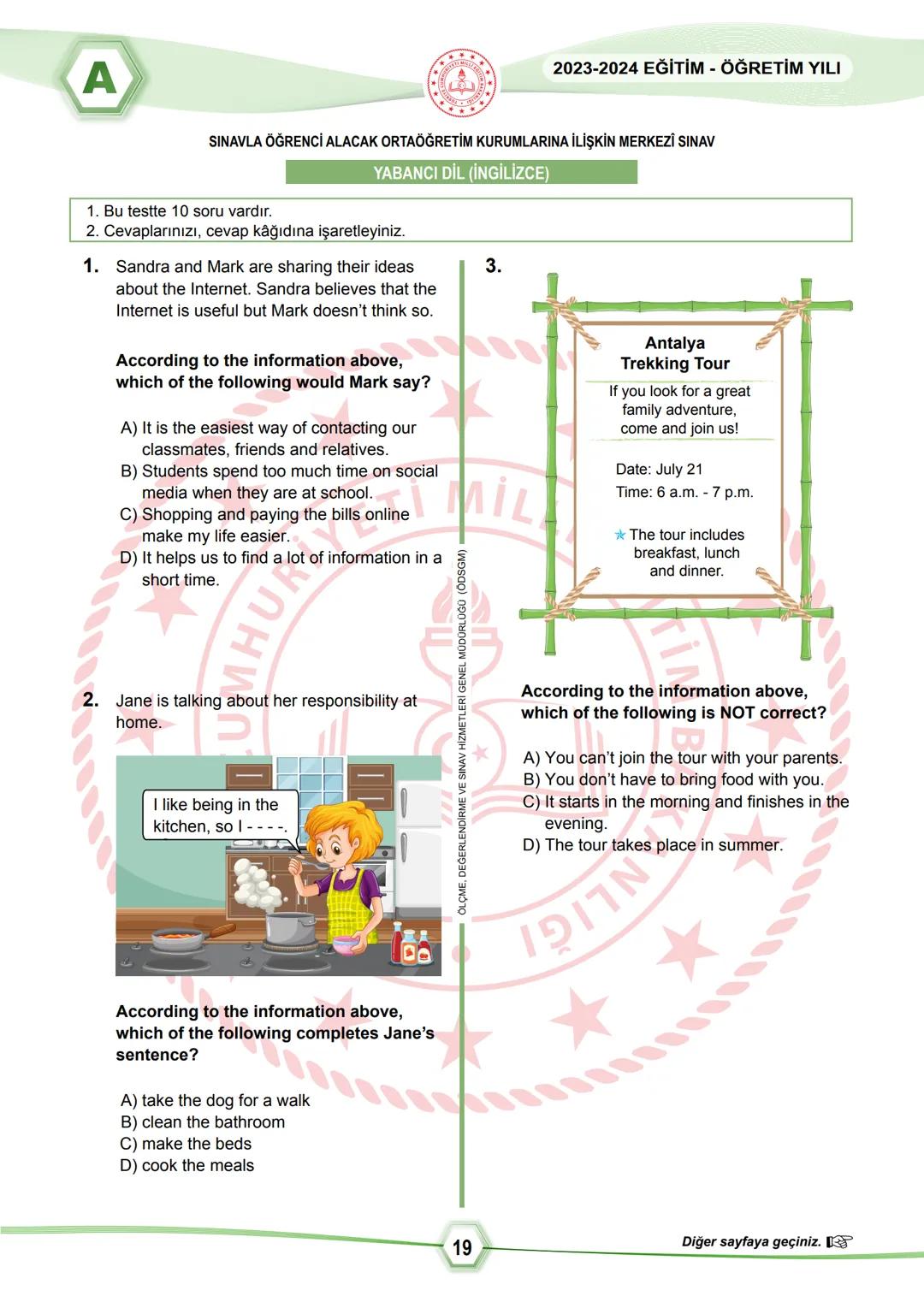 A

2023-2024 EĞİTİM - ÖĞRETİM YILI

SINAVLA ÖĞRENCİ ALACAK ORTAÖĞRETİM KURUMLARINA İLİŞKİN MERKEZÎ SINAV

YABANCI DİL (İNGİLİZCE)

1. Bu testte 10 soru vardır.
2. Cevaplarınızı, cevap kâğıdına işaretleyiniz.

1. Sandra and Mark are sharing their ideas about the Internet. Sandra believes that the Internet is useful but Mark doesn't think so.

According to the information above, which of the following would Mark say?

A) It is the easiest way of contacting our classmates, friends and relatives.
B) Students spend too much time on social media when they are at school.
C) Shopping and paying the bills online make my life easier.
D) It helps us to find a lot of information in a short time.

2. Jane is talking about her responsibility at home.

I like being in the kitchen, so I - - - -.

According to the information above, which of the following completes Jane's sentence?

A) take the dog for a walk
B) clean the bathroom
C) make the beds
D) cook the meals

ÖLÇME, DEĞERLENDİRME VE SINAV HİZMETLERİ GENEL MÜDÜRLÜĞÜ (ÖDSGM)

3.

Antalya Trekking Tour

If you look for a great family adventure, come and join us!

Date: July 21
Time: 6 a.m. - 7 p.m.

The tour includes breakfast, lunch and dinner.

According to the information above, which of the following is NOT correct?

A) You can't join the tour with your parents.
B) You don't have to bring food with you.
C) It starts in the morning and finishes in the evening.
D) The tour takes place in summer.

19

Diğer sayfaya geçiniz.