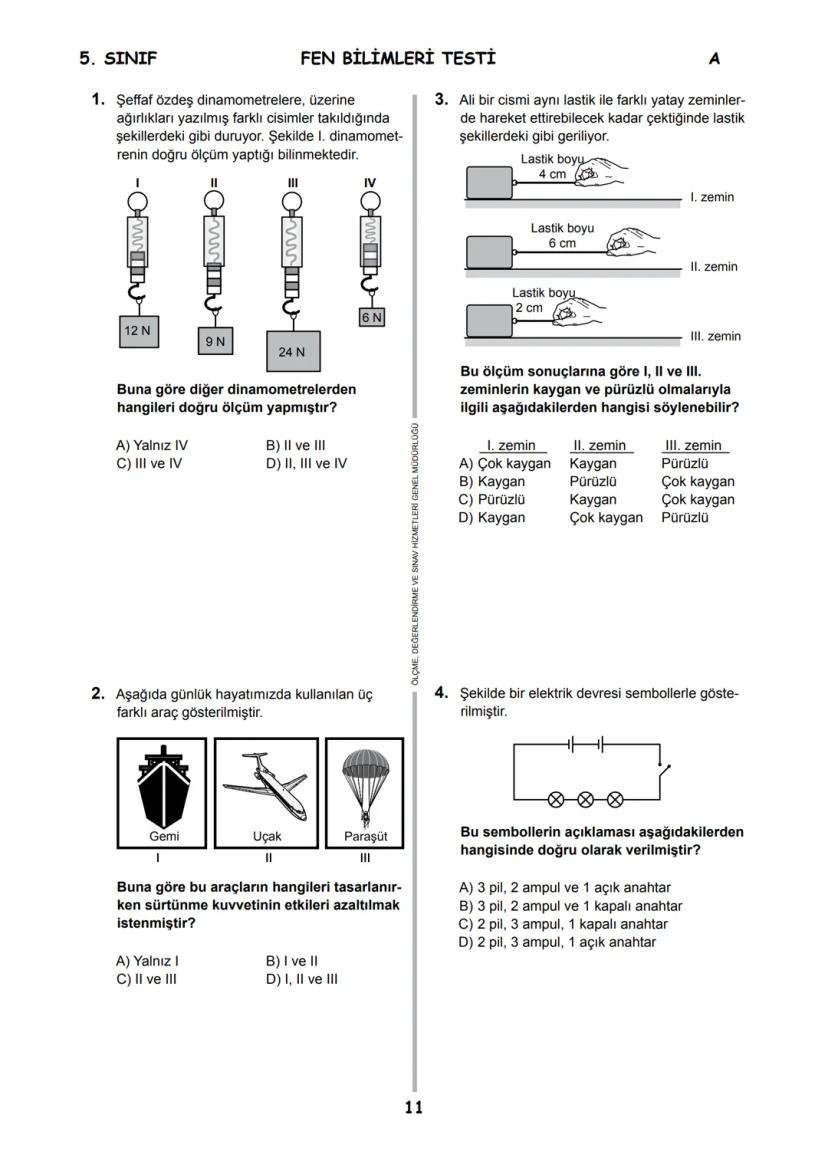 5. SINIF FEN BİLİMLERİ TESTİ A

1. Şeffaf özdeş dinamometrelere, üzerine ağırlıkları yazılmış farklı cisimler takıldığında şekillerdeki gibi duruyor. Şekilde I. dinamometrenin doğru ölçüm yaptığı bilinmektedir.

I II III IV

12 N 9 N 24 N 6 N

Buna göre diğer dinamometrelerden hangileri doğru ölçüm yapmıştır?

A) Yalnız IV
B) II ve III
C) III ve IV
D) II, III ve IV

2. Aşağıda günlük hayatımızda kullanılan üç farklı araç gösterilmiştir.

Gemi I
Uçak II
Paraşüt III

Buna göre bu araçların hangileri tasarlanırken sürtünme kuvvetinin etkileri azaltılmak istenmiştir?

A) Yalnız I
B) I ve II
C) II ve III
D) I, II ve III

ÖLÇME, DEĞERLENDİRME VE SINAV HİZMETLERİ GENEL MÜDÜRLÜĞÜ

3. Ali bir cismi aynı lastik ile farklı yatay zeminlerde hareket ettirebilecek kadar çektiğinde lastik şekillerdeki gibi geriliyor.

Lastik boyu 4 cm
I. zemin
Lastik boyu 6 cm
II. zemin
Lastik boyu 2 cm
III. zemin

Bu ölçüm sonuçlarına göre I, II ve III. zeminlerin kaygan ve pürüzlü olmalarıyla ilgili aşağıdakilerden hangisi söylenebilir?

| | I. zemin | II. zemin | III. zemin |
|---|---|---|---|
| A) | Çok kaygan | Kaygan | Pürüzlü |
| B) | Kaygan | Pürüzlü | Çok kaygan |
| C) | Pürüzlü | Kaygan | Çok kaygan |
| D) | Kaygan | Çok kaygan | Pürüzlü |

4. Şekilde bir elektrik devresi sembollerle gösterilmiştir.

Bu sembollerin açıklaması aşağıdakilerden hangisinde doğru olarak verilmiştir?

A) 3 pil, 2 ampul ve 1 açık anahtar
B) 3 pil, 2 ampul ve 1 kapalı anahtar
C) 2 pil, 3 ampul, 1 kapalı anahtar
D) 2 pil, 3 ampul, 1 açık anahtar

11