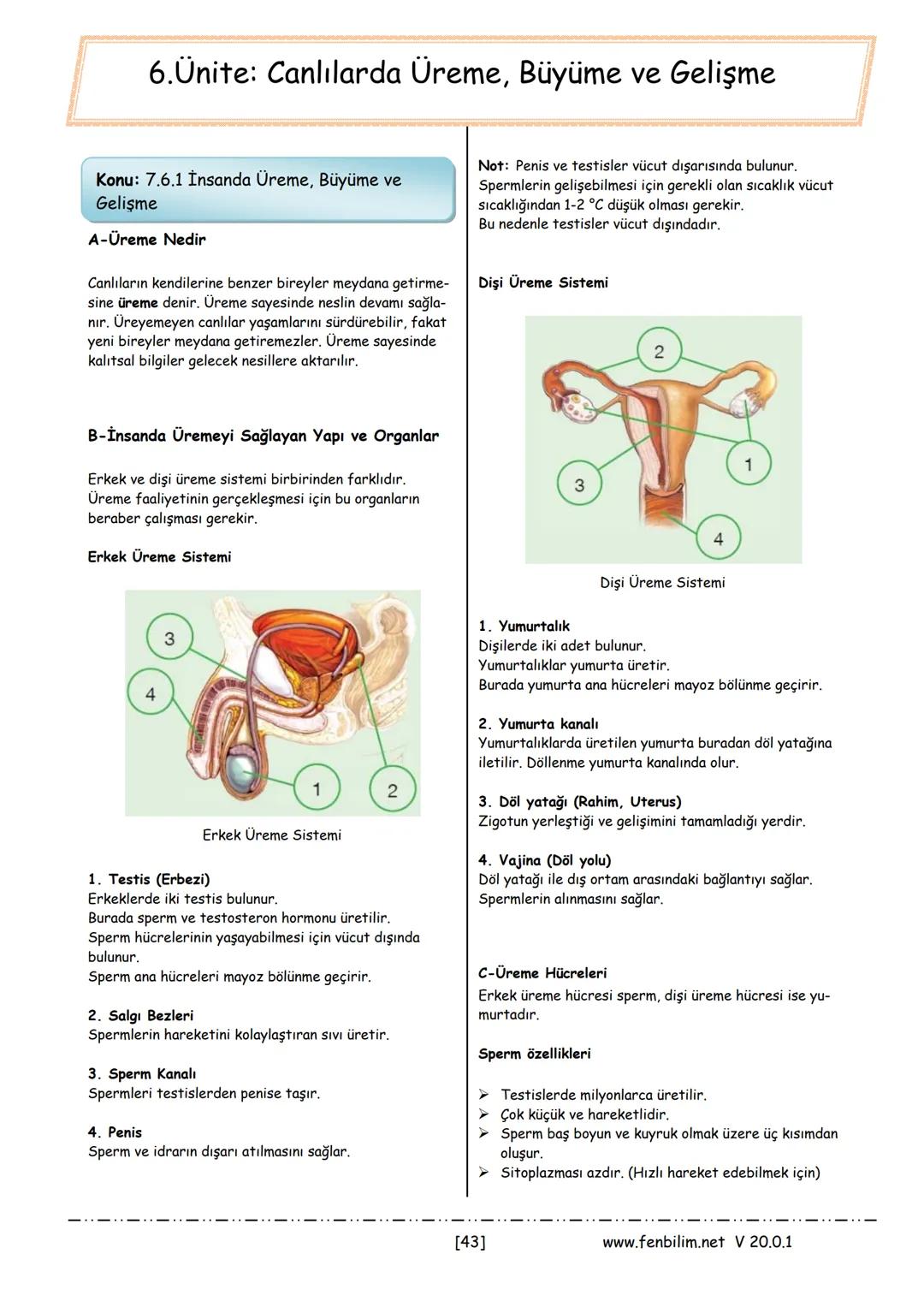 6.Ünite: Canlılarda Üreme, Büyüme ve Gelişme

Konu: 7.6.1 İnsanda Üreme, Büyüme ve Gelişme

A-Üreme Nedir

Canlıların kendilerine benzer bireyler meydana getirmesine üreme denir. Üreme sayesinde neslin devamı sağlanır. Üreyemeyen canlılar yaşamlarını sürdürebilir, fakat yeni bireyler meydana getiremezler. Üreme sayesinde kalıtsal bilgiler gelecek nesillere aktarılır.

B-İnsanda Üremeyi Sağlayan Yapı ve Organlar

Erkek ve dişi üreme sistemi birbirinden farklıdır. Üreme faaliyetinin gerçekleşmesi için bu organların beraber çalışması gerekir.

Erkek Üreme Sistemi

3
4
1
2

Erkek Üreme Sistemi

1. Testis (Erbezi)
Erkeklerde iki testis bulunur.
Burada sperm ve testosteron hormonu üretilir.
Sperm hücrelerinin yaşayabilmesi için vücut dışında bulunur.
Sperm ana hücreleri mayoz bölünme geçirir.

2. Salgı Bezleri
Spermlerin hareketini kolaylaştıran sıvı üretir.

3. Sperm Kanalı
Spermleri testislerden penise taşır.

4. Penis
Sperm ve idrarın dışarı atılmasını sağlar.

Not: Penis ve testisler vücut dışarısında bulunur.
Spermlerin gelişebilmesi için gerekli olan sıcaklık vücut sıcaklığından 1-2 °C düşük olması gerekir.
Bu nedenle testisler vücut dışındadır.

Dişi Üreme Sistemi

2
1
3
4

Dişi Üreme Sistemi

1. Yumurtalık
Dişilerde iki adet bulunur.
Yumurtalıklar yumurta üretir.
Burada yumurta ana hücreleri mayoz bölünme geçirir.

2. Yumurta kanalı
Yumurtalıklarda üretilen yumurta buradan döl yatağına iletilir. Döllenme yumurta kanalında olur.

3. Döl yatağı (Rahim, Uterus)
Zigotun yerleştiği ve gelişimini tamamladığı yerdir.

4. Vajina (Döl yolu)
Döl yatağı ile dış ortam arasındaki bağlantıyı sağlar.
Spermlerin alınmasını sağlar.

C-Üreme Hücreleri
Erkek üreme hücresi sperm, dişi üreme hücresi ise yumurtadır.

Sperm özellikleri

➢ Testislerde milyonlarca üretilir.
➢ Çok küçük ve hareketlidir.
➢ Sperm baş boyun ve kuyruk olmak üzere üç kısımdan oluşur.
➢ Sitoplazması azdır. (Hızlı hareket edebilmek için)

[43]     www.fenbilim.net V 20.0.1