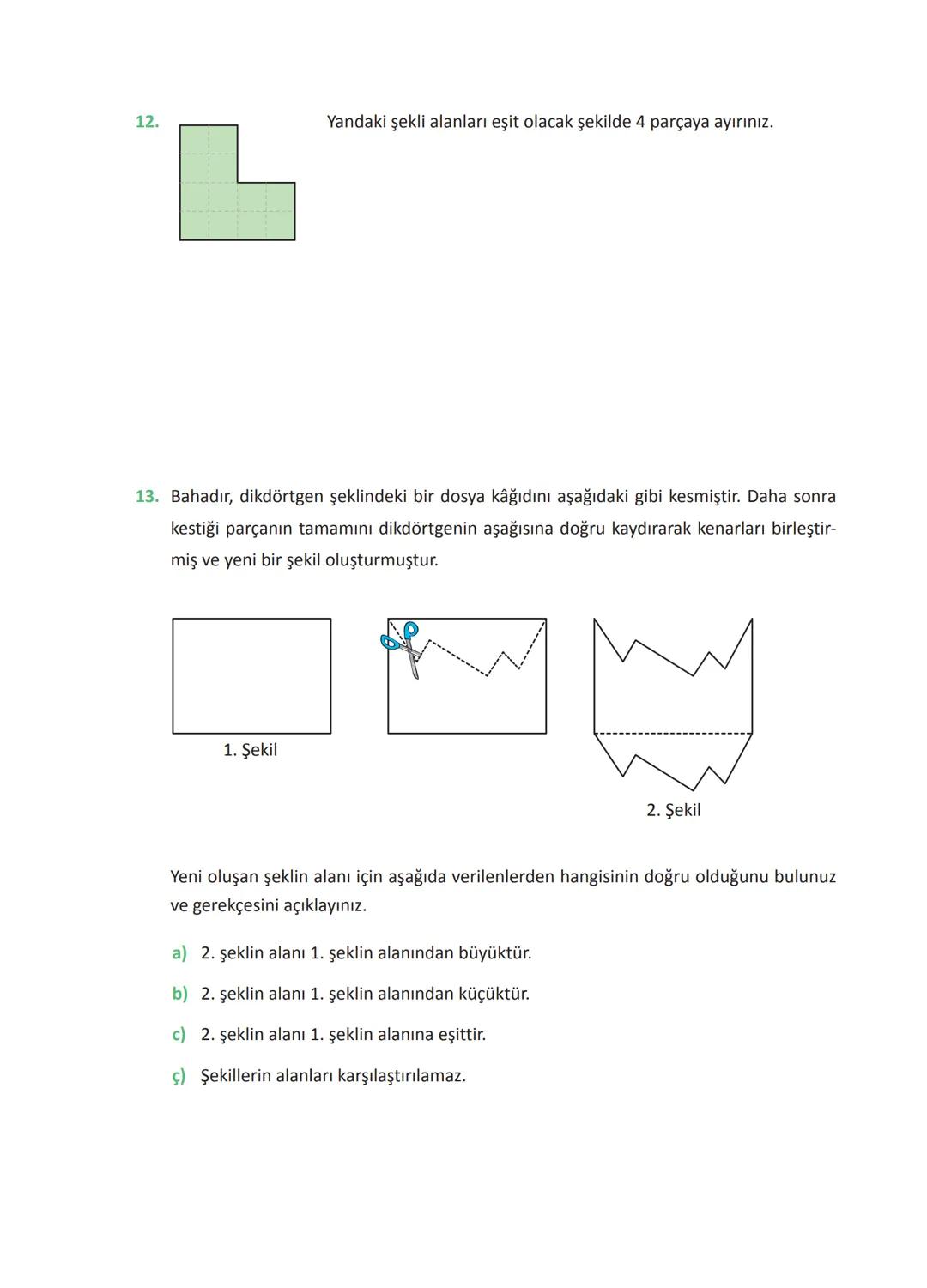 12. Yandaki şekli alanları eşit olacak şekilde 4 parçaya ayırınız.

13. Bahadır, dikdörtgen şeklindeki bir dosya kâğıdını aşağıdaki gibi kesmiştir. Daha sonra kestiği parçanın tamamını dikdörtgenin aşağısına doğru kaydırarak kenarları birleştirmiş ve yeni bir şekil oluşturmuştur.

1. Şekil

2. Şekil

Yeni oluşan şeklin alanı için aşağıda verilenlerden hangisinin doğru olduğunu bulunuz ve gerekçesini açıklayınız.

a) 2. şeklin alanı 1. şeklin alanından büyüktür.

b) 2. şeklin alanı 1. şeklin alanından küçüktür.

c) 2. şeklin alanı 1. şeklin alanına eşittir.

ç) Şekillerin alanları karşılaştırılamaz.