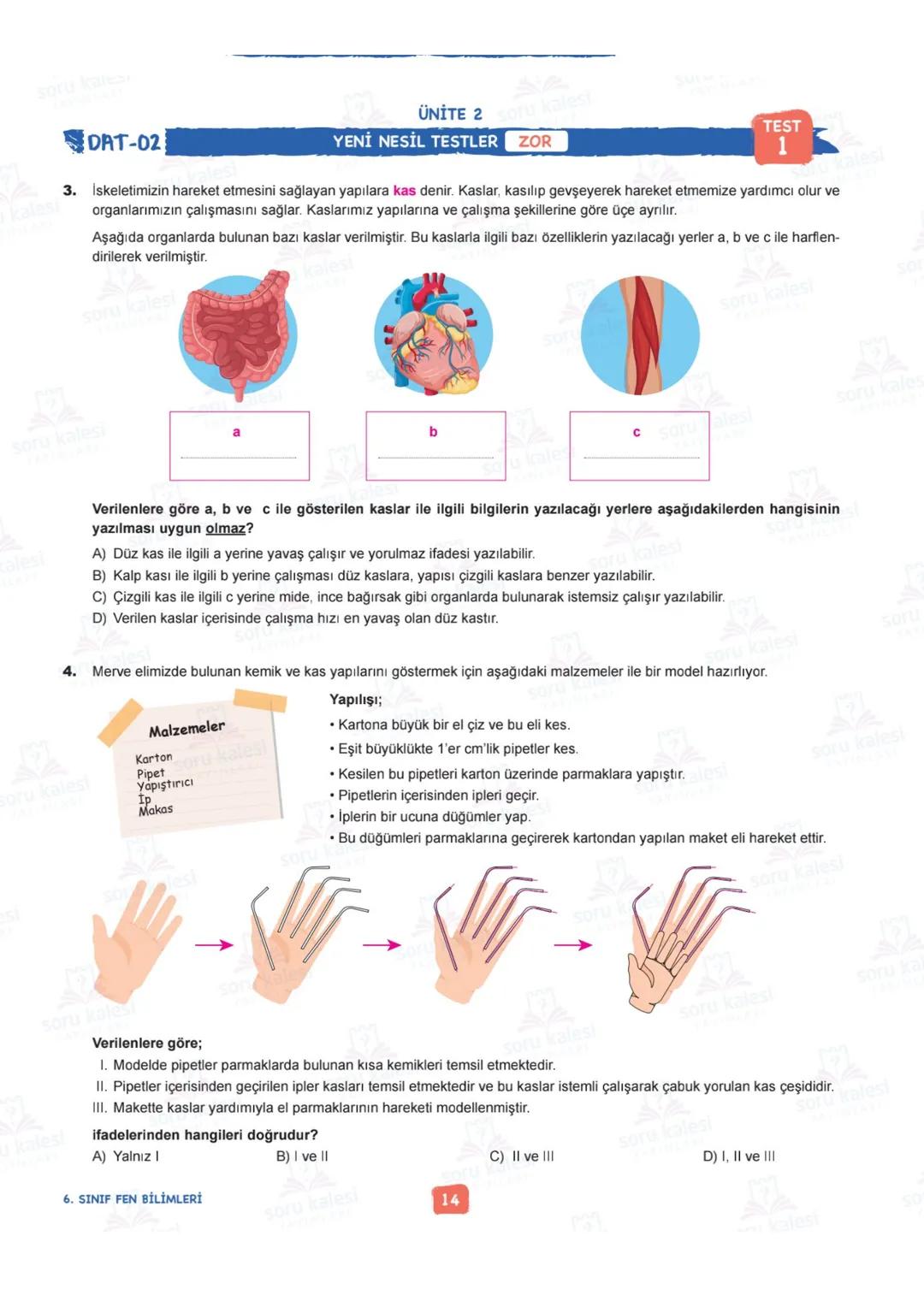 ÜNİTE 2

DAT-02 YENİ NESİL TESTLER ZOR

TEST 1

3. İskeletimizin hareket etmesini sağlayan yapılara kas denir. Kaslar, kasılıp gevşeyerek hareket etmemize yardımcı olur ve organlarımızın çalışmasını sağlar. Kaslarımız yapılarına ve çalışma şekillerine göre üçe ayrılır.

Aşağıda organlarda bulunan bazı kaslar verilmiştir. Bu kaslarla ilgili bazı özelliklerin yazılacağı yerler a, b ve c ile harflendirilerek verilmiştir.

a

b

c

Verilenlere göre a, b ve c ile gösterilen kaslar ile ilgili bilgilerin yazılacağı yerlere aşağıdakilerden hangisinin yazılması uygun olmaz?

A) Düz kas ile ilgili a yerine yavaş çalışır ve yorulmaz ifadesi yazılabilir.
B) Kalp kası ile ilgili b yerine çalışması düz kaslara, yapısı çizgili kaslara benzer yazılabilir.
C) Çizgili kas ile ilgili c yerine mide, ince bağırsak gibi organlarda bulunarak istemsiz çalışır yazılabilir.
D) Verilen kaslar içerisinde çalışma hızı en yavaş olan düz kastır.

4. Merve elimizde bulunan kemik ve kas yapılarını göstermek için aşağıdaki malzemeler ile bir model hazırlıyor.

Malzemeler
Karton
Pipet
Yapıştırıcı
İp
Makas

Yapılışı;
• Kartona büyük bir el çiz ve bu eli kes.
• Eşit büyüklükte 1'er cm'lik pipetler kes.
• Kesilen bu pipetleri karton üzerinde parmaklara yapıştır.
• Pipetlerin içerisinden ipleri geçir.
• İplerin bir ucuna düğümler yap.
• Bu düğümleri parmaklarına geçirerek kartondan yapılan maket eli hareket ettir.

Verilenlere göre;
I. Modelde pipetler parmaklarda bulunan kısa kemikleri temsil etmektedir.
II. Pipetler içerisinden geçirilen ipler kasları temsil etmektedir ve bu kaslar istemli çalışarak çabuk yorulan kas çeşididir.
III. Makette kaslar yardımıyla el parmaklarının hareketi modellenmiştir.

ifadelerinden hangileri doğrudur?

A) Yalnız I
B) I ve II
C) II ve III
D) I, II ve III

6. SINIF FEN BİLİMLERİ

14