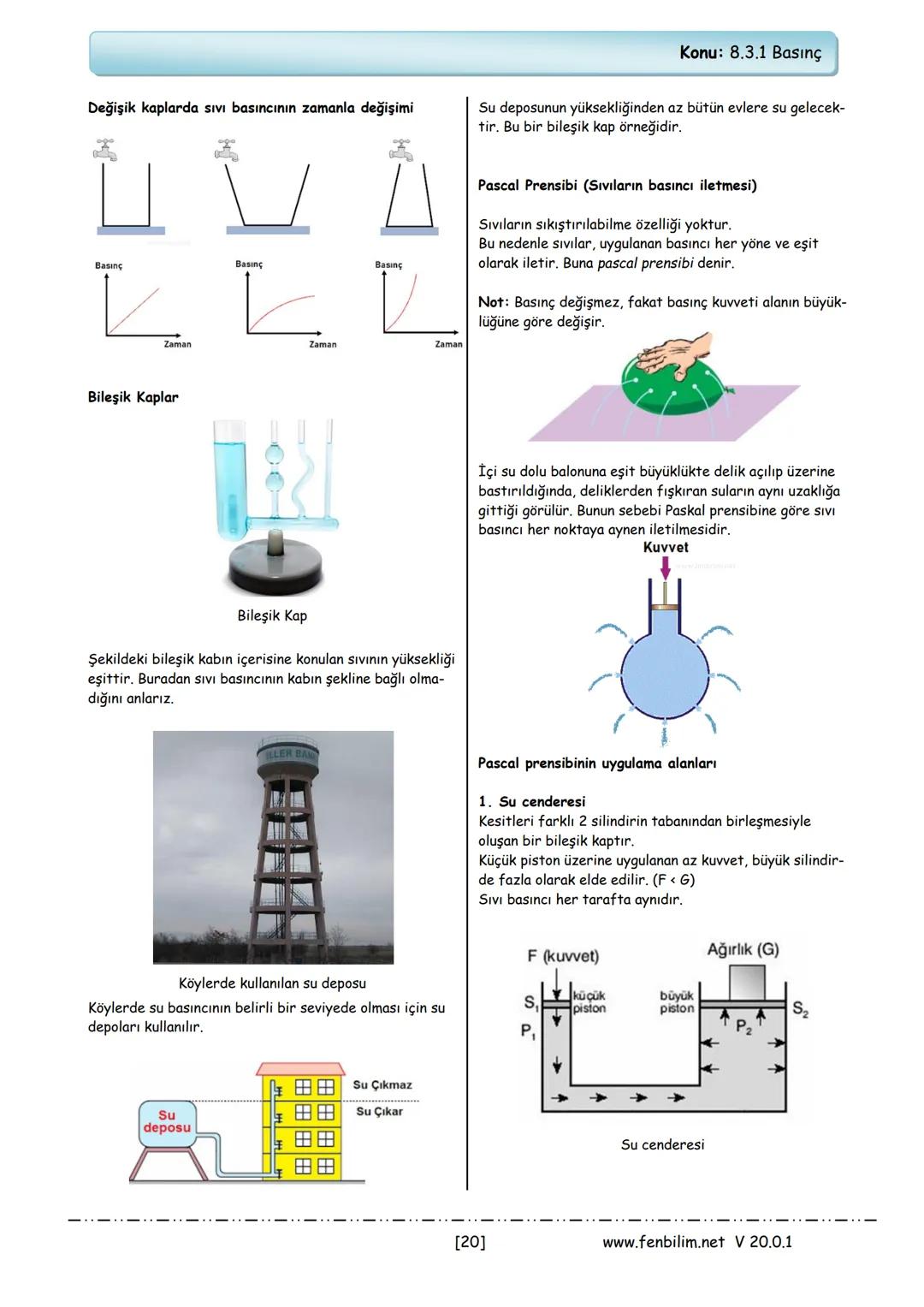 Konu: 8.3.1 Basınç

Değişik kaplarda sıvı basıncının zamanla değişimi

Basınç
Zaman

Basınç
Zaman

Basınç
Zaman

Bileşik Kaplar

Bileşik Kap

Şekildeki bileşik kabın içerisine konulan sıvının yüksekliği eşittir. Buradan sıvı basıncının kabın şekline bağlı olmadığını anlarız.

İLLER BANK

Köylerde kullanılan su deposu

Köylerde su basıncının belirli bir seviyede olması için su depoları kullanılır.

Su deposu

Su Çıkmaz

Su Çıkar

Su deposunun yüksekliğinden az bütün evlere su gelecektir. Bu bir bileşik kap örneğidir.

Pascal Prensibi (Sıvıların basıncı iletmesi)

Sıvıların sıkıştırılabilme özelliği yoktur.
Bu nedenle sıvılar, uygulanan basıncı her yöne ve eşit olarak iletir. Buna pascal prensibi denir.

Not: Basınç değişmez, fakat basınç kuvveti alanın büyüklüğüne göre değişir.

İçi su dolu balonuna eşit büyüklükte delik açılıp üzerine bastırıldığında, deliklerden fışkıran suların aynı uzaklığa gittiği görülür. Bunun sebebi Paskal prensibine göre sıvı basıncı her noktaya aynen iletilmesidir.

Kuvvet

Pascal prensibinin uygulama alanları

1. Su cenderesi
Kesitleri farklı 2 silindirin tabanından birleşmesiyle oluşan bir bileşik kaptır.
Küçük piston üzerine uygulanan az kuvvet, büyük silindirde fazla olarak elde edilir. (F < G)
Sıvı basıncı her tarafta aynıdır.

F (kuvvet)
Ağırlık (G)
$S_1$
küçük piston
büyük piston
$S_2$
$P_1$
$P_2$

Su cenderesi

[20]
www.fenbilim.net V 20.0.1