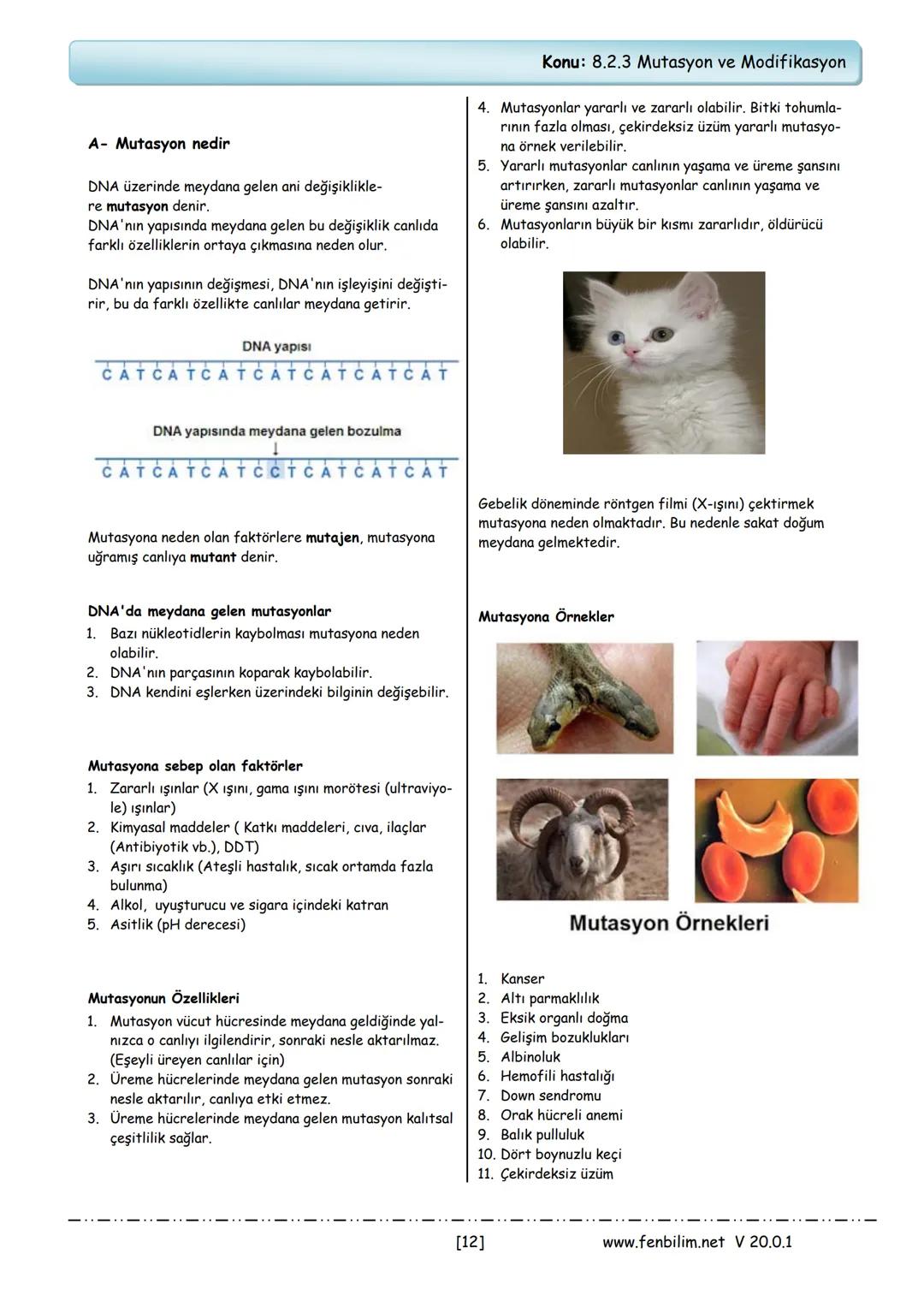 Konu: 8.2.3 Mutasyon ve Modifikasyon

A- Mutasyon nedir

DNA üzerinde meydana gelen ani değişikliklere mutasyon denir.
DNA'nın yapısında meydana gelen bu değişiklik canlıda farklı özelliklerin ortaya çıkmasına neden olur.

DNA'nın yapısının değişmesi, DNA'nın işleyişini değiştirir, bu da farklı özellikte canlılar meydana getirir.

DNA yapısı
C A T C A T C A T C A T C A T C A T C A T

DNA yapısında meydana gelen bozulma
C A T C A T C A T C C T C A T C A T C A T

Mutasyona neden olan faktörlere mutajen, mutasyona uğramış canlıya mutant denir.

DNA'da meydana gelen mutasyonlar
1. Bazı nükleotidlerin kaybolması mutasyona neden olabilir.
2. DNA'nın parçasının koparak kaybolabilir.
3. DNA kendini eşlerken üzerindeki bilginin değişebilir.

Mutasyona sebep olan faktörler
1. Zararlı ışınlar (X ışını, gama ışını morötesi (ultraviyole) ışınlar)
2. Kimyasal maddeler ( Katkı maddeleri, cıva, ilaçlar (Antibiyotik vb.), DDT)
3. Aşırı sıcaklık (Ateşli hastalık, sıcak ortamda fazla bulunma)
4. Alkol, uyuşturucu ve sigara içindeki katran
5. Asitlik (pH derecesi)

Mutasyonun Özellikleri
1. Mutasyon vücut hücresinde meydana geldiğinde yalnızca o canlıyı ilgilendirir, sonraki nesle aktarılmaz. (Eşeyli üreyen canlılar için)
2. Üreme hücrelerinde meydana gelen mutasyon sonraki nesle aktarılır, canlıya etki etmez.
3. Üreme hücrelerinde meydana gelen mutasyon kalıtsal çeşitlilik sağlar.

4. Mutasyonlar yararlı ve zararlı olabilir. Bitki tohumlarının fazla olması, çekirdeksiz üzüm yararlı mutasyona örnek verilebilir.
5. Yararlı mutasyonlar canlının yaşama ve üreme şansını artırırken, zararlı mutasyonlar canlının yaşama ve üreme şansını azaltır.
6. Mutasyonların büyük bir kısmı zararlıdır, öldürücü olabilir.

Gebelik döneminde röntgen filmi (X-ışını) çektirmek mutasyona neden olmaktadır. Bu nedenle sakat doğum meydana gelmektedir.

Mutasyona Örnekler

Mutasyon Örnekleri

1. Kanser
2. Altı parmaklılık
3. Eksik organlı doğma
4. Gelişim bozuklukları
5. Albinoluk
6. Hemofili hastalığı
7. Down sendromu
8. Orak hücreli anemi
9. Balık pulluluk
10. Dört boynuzlu keçi
11. Çekirdeksiz üzüm

[12]
www.fenbilim.net V 20.0.1