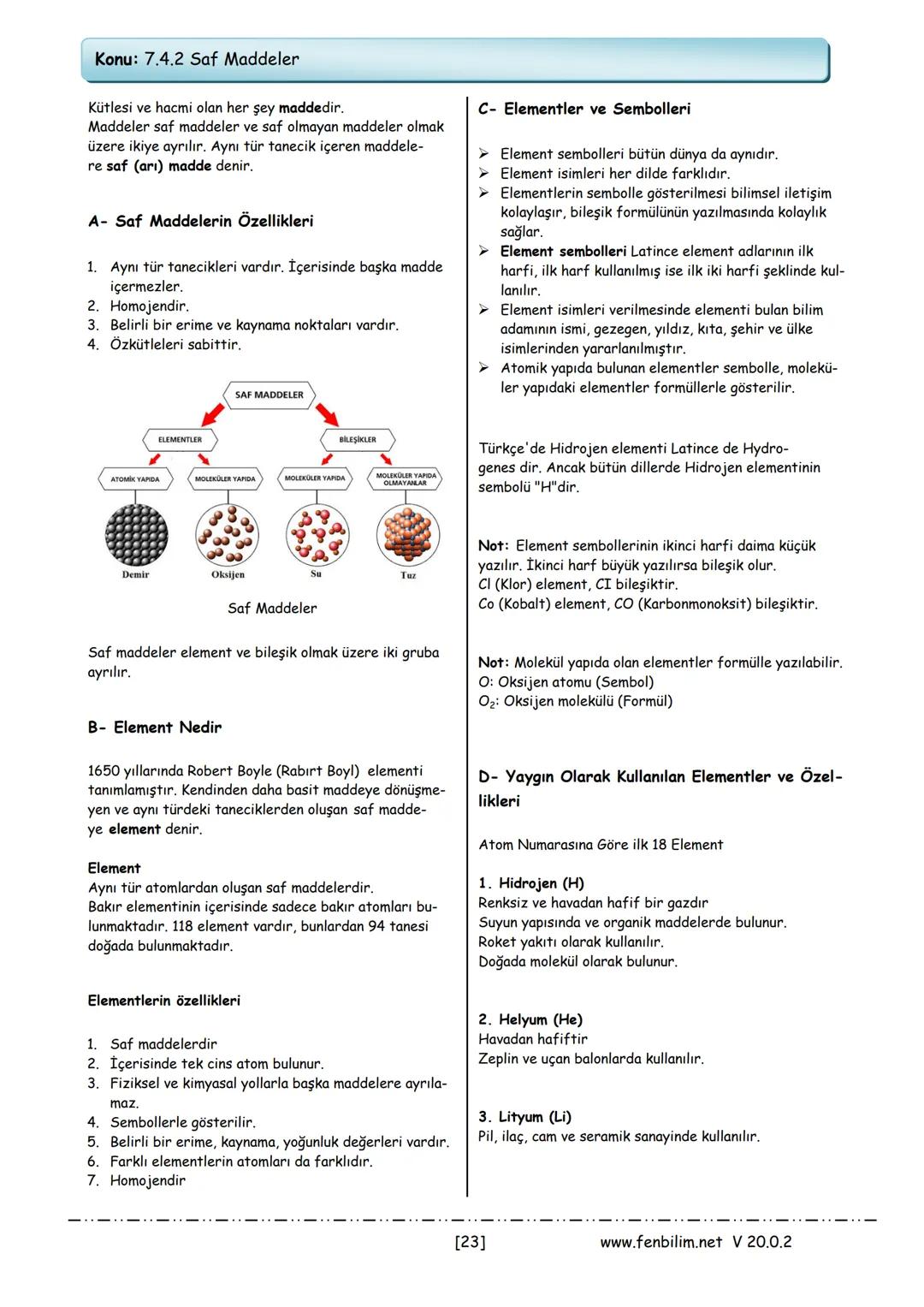 Konu: 7.4.2 Saf Maddeler

Kütlesi ve hacmi olan her şey maddedir. Maddeler saf maddeler ve saf olmayan maddeler olmak üzere ikiye ayrılır. Aynı tür tanecik içeren maddelere saf (arı) madde denir.

A- Saf Maddelerin Özellikleri

1. Aynı tür tanecikleri vardır. İçerisinde başka madde içermezler.
2. Homojendir.
3. Belirli bir erime ve kaynama noktaları vardır.
4. Özkütleleri sabittir.

SAF MADDELER
ELEMENTLER
BİLEŞİKLER
ATOMİK YAPIDA
MOLEKÜLER YAPIDA
MOLEKÜLER YAPIDA
MOLEKÜLER YAPIDA OLMAYANLAR
Demir
Oksijen
Su
Tuz

Saf Maddeler

Saf maddeler element ve bileşik olmak üzere iki gruba ayrılır.

B- Element Nedir

1650 yıllarında Robert Boyle (Rabırt Boyl) elementi tanımlamıştır. Kendinden daha basit maddeye dönüşmeyen ve aynı türdeki taneciklerden oluşan saf maddeye element denir.

Element
Aynı tür atomlardan oluşan saf maddelerdir.
Bakır elementinin içerisinde sadece bakır atomları bulunmaktadır. 118 element vardır, bunlardan 94 tanesi doğada bulunmaktadır.

Elementlerin özellikleri

1. Saf maddelerdir
2. İçerisinde tek cins atom bulunur.
3. Fiziksel ve kimyasal yollarla başka maddelere ayrılamaz.
4. Sembollerle gösterilir.
5. Belirli bir erime, kaynama, yoğunluk değerleri vardır.
6. Farklı elementlerin atomları da farklıdır.
7. Homojendir

C- Elementler ve Sembolleri

➢ Element sembolleri bütün dünya da aynıdır.
➢ Element isimleri her dilde farklıdır.
➢ Elementlerin sembolle gösterilmesi bilimsel iletişim kolaylaşır, bileşik formülünün yazılmasında kolaylık sağlar.
➢ Element sembolleri Latince element adlarının ilk harfi, ilk harf kullanılmış ise ilk iki harfi şeklinde kullanılır.
➢ Element isimleri verilmesinde elementi bulan bilim adamının ismi, gezegen, yıldız, kıta, şehir ve ülke isimlerinden yararlanılmıştır.
➢ Atomik yapıda bulunan elementler sembolle, moleküler yapıdaki elementler formüllerle gösterilir.

Türkçe'de Hidrojen elementi Latince de Hydrogenes dir. Ancak bütün dillerde Hidrojen elementinin sembolü "H"dir.

Not: Element sembollerinin ikinci harfi daima küçük yazılır. İkinci harf büyük yazılırsa bileşik olur.
Cl (Klor) element, CI bileşiktir.
Co (Kobalt) element, CO (Karbonmonoksit) bileşiktir.

Not: Molekül yapıda olan elementler formülle yazılabilir.
O: Oksijen atomu (Sembol)
$O_2$: Oksijen molekülü (Formül)

D- Yaygın Olarak Kullanılan Elementler ve Özellikleri

Atom Numarasına Göre ilk 18 Element

1. Hidrojen (H)
Renksiz ve havadan hafif bir gazdır
Suyun yapısında ve organik maddelerde bulunur.
Roket yakıtı olarak kullanılır.
Doğada molekül olarak bulunur.

2. Helyum (He)
Havadan hafiftir
Zeplin ve uçan balonlarda kullanılır.

3. Lityum (Li)
Pil, ilaç, cam ve seramik sanayinde kullanılır.

[23] www.fenbilim.net V 20.0.2