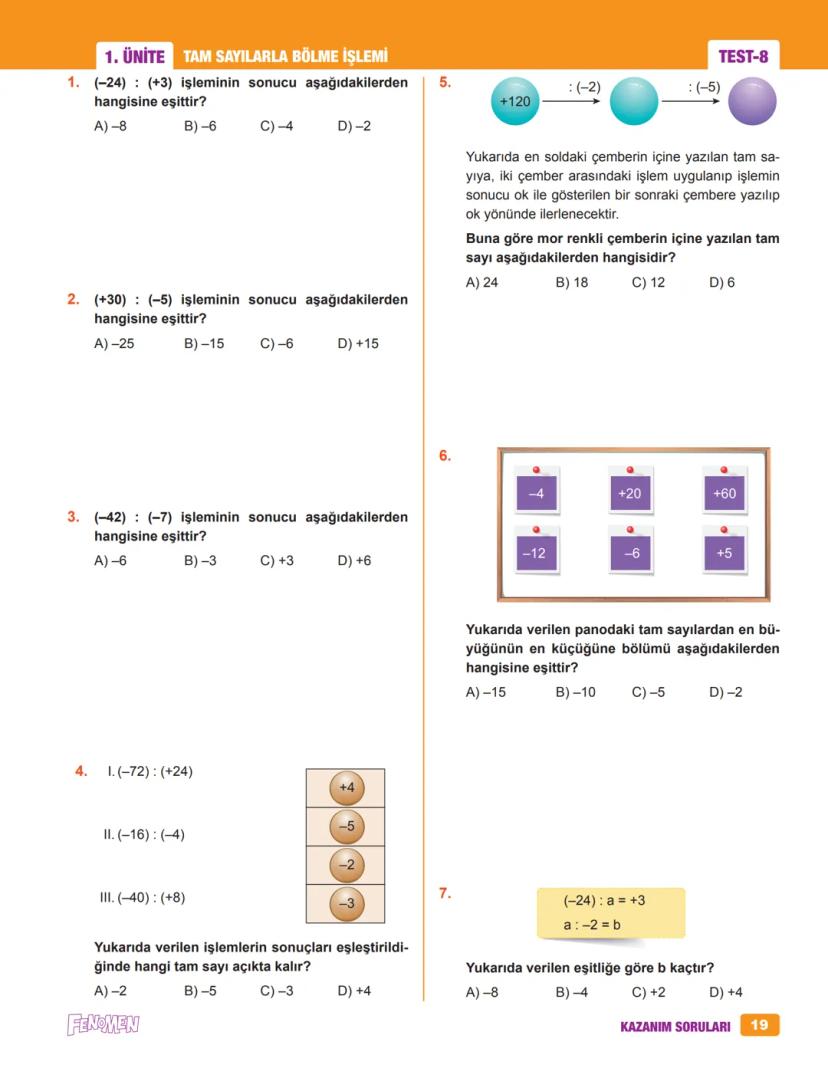 1. ÜNİTE TAM SAYILARLA BÖLME İŞLEMİ

TEST-8

1. (–24) : (+3) işleminin sonucu aşağıdakilerden hangisine eşittir?

A) –8 B) –6 C) –4 D) –2

2. (+30) : (–5) işleminin sonucu aşağıdakilerden hangisine eşittir?

A) –25 B) –15 C) –6 D) +15

3. (–42) : (–7) işleminin sonucu aşağıdakilerden hangisine eşittir?

A) –6 B) –3 C) +3 D) +6

4. I. (–72) : (+24)

II. (–16) : (–4)

III. (–40) : (+8)

+4
–5
–2
–3

Yukarıda verilen işlemlerin sonuçları eşleştirildiğinde hangi tam sayı açıkta kalır?

A) –2 B) –5 C) –3 D) +4

5. +120 : (–2) : (–5)

Yukarıda en soldaki çemberin içine yazılan tam sayıya, iki çember arasındaki işlem uygulanıp işlemin sonucu ok ile gösterilen bir sonraki çembere yazılıp ok yönünde ilerlenecektir.

Buna göre mor renkli çemberin içine yazılan tam sayı aşağıdakilerden hangisidir?

A) 24 B) 18 C) 12 D) 6

6.
–4 +20 +60
–12 –6 +5

Yukarıda verilen panodaki tam sayılardan en büyüğünün en küçüğüne bölümü aşağıdakilerden hangisine eşittir?

A) –15 B) –10 C) –5 D) –2

7. (–24) : a = +3
a : –2 = b

Yukarıda verilen eşitliğe göre b kaçtır?

A) –8 B) –4 C) +2 D) +4

FENOMEN

KAZANIM SORULARI 19