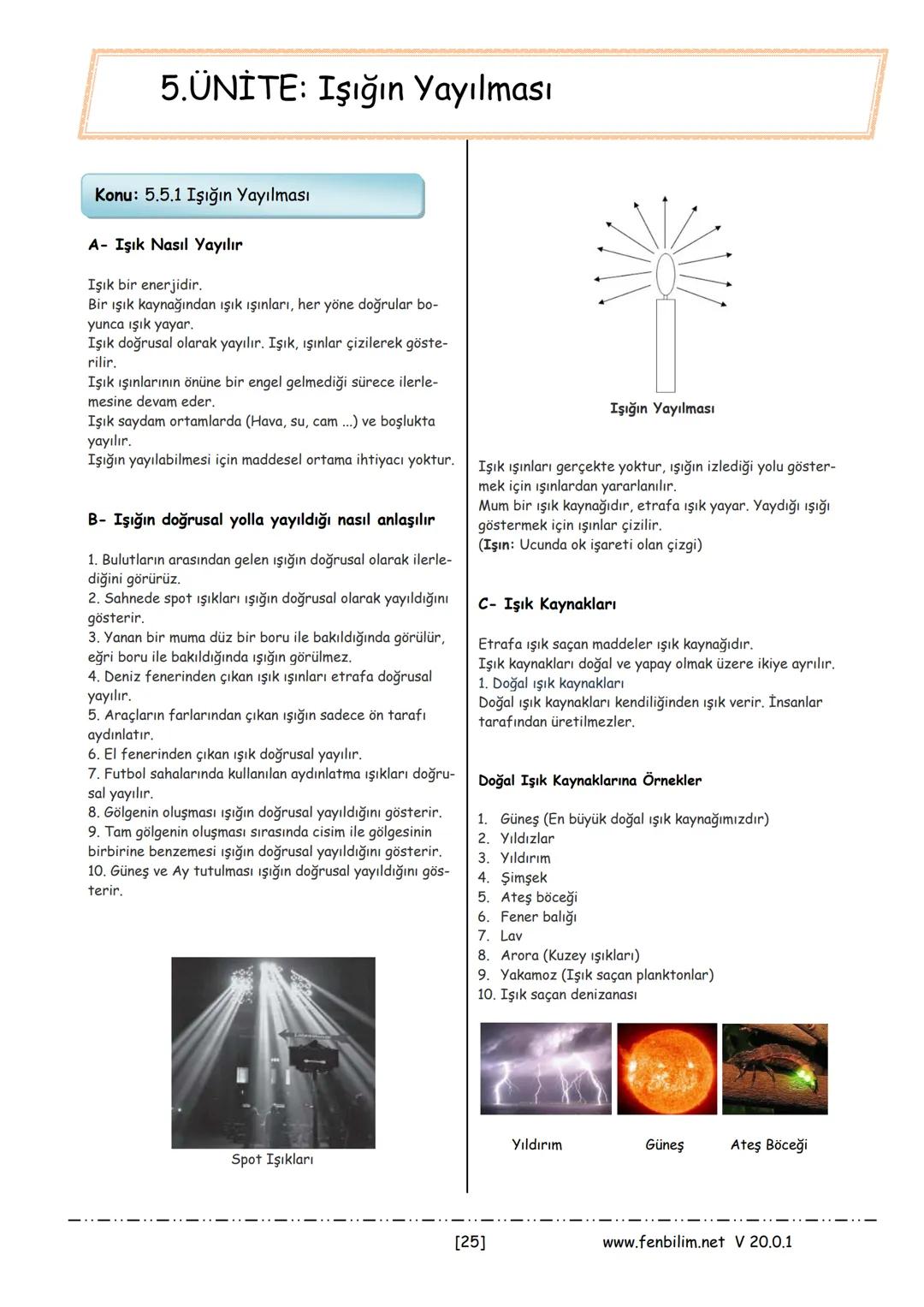 5.ÜNİTE: Işığın Yayılması

Konu: 5.5.1 Işığın Yayılması

A- Işık Nasıl Yayılır

Işık bir enerjidir.
Bir ışık kaynağından ışık ışınları, her yöne doğrular boyunca ışık yayar.
Işık doğrusal olarak yayılır. Işık, ışınlar çizilerek gösterilir.
Işık ışınlarının önüne bir engel gelmediği sürece ilerlemesine devam eder.
Işık saydam ortamlarda (Hava, su, cam ...) ve boşlukta yayılır.
Işığın yayılabilmesi için maddesel ortama ihtiyacı yoktur.

B- Işığın doğrusal yolla yayıldığı nasıl anlaşılır

1. Bulutların arasından gelen ışığın doğrusal olarak ilerlediğini görürüz.
2. Sahnede spot ışıkları ışığın doğrusal olarak yayıldığını gösterir.
3. Yanan bir muma düz bir boru ile bakıldığında görülür, eğri boru ile bakıldığında ışığın görülmez.
4. Deniz fenerinden çıkan ışık ışınları etrafa doğrusal yayılır.
5. Araçların farlarından çıkan ışığın sadece ön tarafı aydınlatır.
6. El fenerinden çıkan ışık doğrusal yayılır.
7. Futbol sahalarında kullanılan aydınlatma ışıkları doğrusal yayılır.
8. Gölgenin oluşması ışığın doğrusal yayıldığını gösterir.
9. Tam gölgenin oluşması sırasında cisim ile gölgesinin birbirine benzemesi ışığın doğrusal yayıldığını gösterir.
10. Güneş ve Ay tutulması ışığın doğrusal yayıldığını gösterir.

Spot Işıkları

Işığın Yayılması

Işık ışınları gerçekte yoktur, ışığın izlediği yolu göstermek için ışınlardan yararlanılır.
Mum bir ışık kaynağıdır, etrafa ışık yayar. Yaydığı ışığı göstermek için ışınlar çizilir.
(Işın: Ucunda ok işareti olan çizgi)

C- Işık Kaynakları

Etrafa ışık saçan maddeler ışık kaynağıdır.
Işık kaynakları doğal ve yapay olmak üzere ikiye ayrılır.
1. Doğal ışık kaynakları
Doğal ışık kaynakları kendiliğinden ışık verir. İnsanlar tarafından üretilmezler.

Doğal Işık Kaynaklarına Örnekler

1. Güneş (En büyük doğal ışık kaynağımızdır)
2. Yıldızlar
3. Yıldırım
4. Şimşek
5. Ateş böceği
6. Fener balığı
7. Lav
8. Arora (Kuzey ışıkları)
9. Yakamoz (Işık saçan planktonlar)
10. Işık saçan denizanası

Yıldırım Güneş Ateş Böceği

[25] www.fenbilim.net V 20.0.1