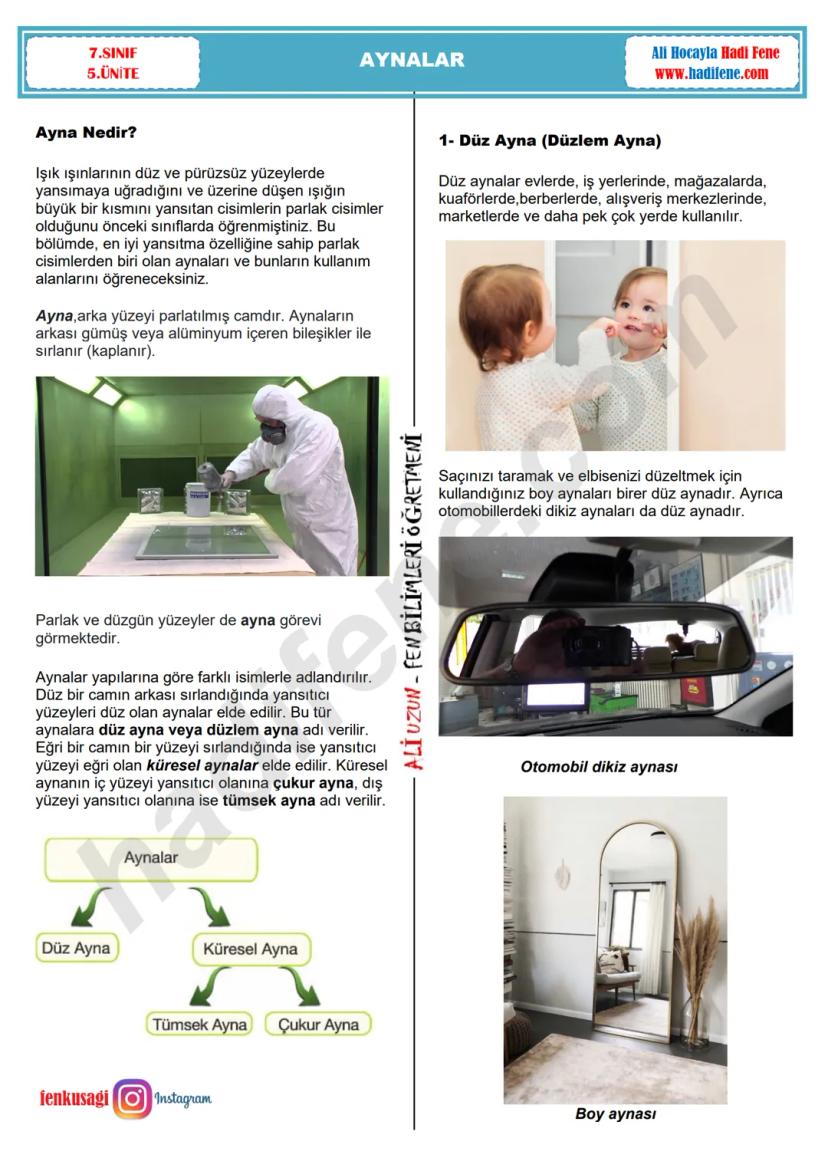 7.SINIF
5.ÜNİTE

AYNALAR

Ali Hocayla Hadi Fene
www.hadifene.com

Ayna Nedir?

Işık ışınlarının düz ve pürüzsüz yüzeylerde yansımaya uğradığını ve üzerine düşen ışığın büyük bir kısmını yansıtan cisimlerin parlak cisimler olduğunu önceki sınıflarda öğrenmiştiniz. Bu bölümde, en iyi yansıtma özelliğine sahip parlak cisimlerden biri olan aynaları ve bunların kullanım alanlarını öğreneceksiniz.

Ayna,arka yüzeyi parlatılmış camdır. Aynaların arkası gümüş veya alüminyum içeren bileşikler ile sırlanır (kaplanır).

Parlak ve düzgün yüzeyler de ayna görevi görmektedir.

Aynalar yapılarına göre farklı isimlerle adlandırılır. Düz bir camın arkası sırlandığında yansıtıcı yüzeyleri düz olan aynalar elde edilir. Bu tür aynalara düz ayna veya düzlem ayna adı verilir. Eğri bir camın bir yüzeyi sırlandığında ise yansıtıcı yüzeyi eğri olan küresel aynalar elde edilir. Küresel aynanın iç yüzeyi yansıtıcı olanına çukur ayna, dış yüzeyi yansıtıcı olanına ise tümsek ayna adı verilir.

Aynalar
Düz Ayna
Küresel Ayna
Tümsek Ayna
Çukur Ayna

fenkusagi Instagram

ALİ UZUN - FEN BİLİMLERİ ÖĞRETMENİ

hadifene.com

1- Düz Ayna (Düzlem Ayna)

Düz aynalar evlerde, iş yerlerinde, mağazalarda, kuaförlerde,berberlerde, alışveriş merkezlerinde, marketlerde ve daha pek çok yerde kullanılır.

Saçınızı taramak ve elbisenizi düzeltmek için kullandığınız boy aynaları birer düz aynadır. Ayrıca otomobillerdeki dikiz aynaları da düz aynadır.

Otomobil dikiz aynası

Boy aynası