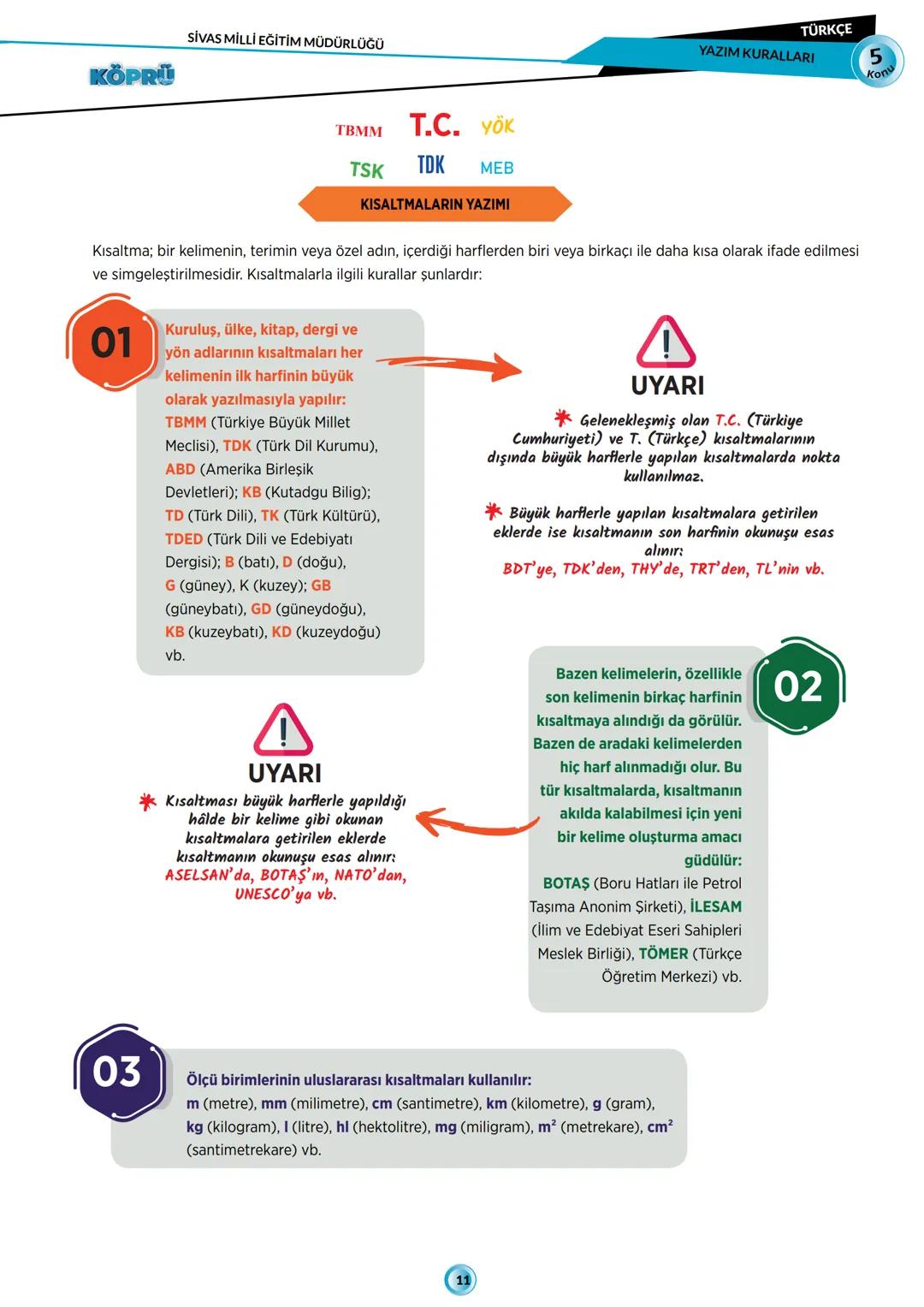 SİVAS MİLLİ EĞİTİM MÜDÜRLÜĞÜ

KÖPRÜ

TÜRKÇE

YAZIM KURALLARI

5 Konu

TBMM T.C. YÖK

TSK TDK MEB

KISALTMALARIN YAZIMI

Kısaltma; bir kelimenin, terimin veya özel adın, içerdiği harflerden biri veya birkaçı ile daha kısa olarak ifade edilmesi ve simgeleştirilmesidir. Kısaltmalarla ilgili kurallar şunlardır:

01

Kuruluş, ülke, kitap, dergi ve yön adlarının kısaltmaları her kelimenin ilk harfinin büyük olarak yazılmasıyla yapılır: TBMM (Türkiye Büyük Millet Meclisi), TDK (Türk Dil Kurumu), ABD (Amerika Birleşik Devletleri); KB (Kutadgu Bilig); TD (Türk Dili), TK (Türk Kültürü), TDED (Türk Dili ve Edebiyatı Dergisi); B (batı), D (doğu), G (güney), K (kuzey); GB (güneybatı), GD (güneydoğu), KB (kuzeybatı), KD (kuzeydoğu) vb.

UYARI

Gelenekleşmiş olan T.C. (Türkiye Cumhuriyeti) ve T. (Türkçe) kısaltmalarının dışında büyük harflerle yapılan kısaltmalarda nokta kullanılmaz.

Büyük harflerle yapılan kısaltmalara getirilen eklerde ise kısaltmanın son harfinin okunuşu esas alınır: BDT'ye, TDK'den, THY'de, TRT'den, TL'nin vb.

02

Bazen kelimelerin, özellikle son kelimenin birkaç harfinin kısaltmaya alındığı da görülür. Bazen de aradaki kelimelerden hiç harf alınmadığı olur. Bu tür kısaltmalarda, kısaltmanın akılda kalabilmesi için yeni bir kelime oluşturma amacı güdülür: BOTAŞ (Boru Hatları ile Petrol Taşıma Anonim Şirketi), İLESAM (İlim ve Edebiyat Eseri Sahipleri Meslek Birliği), TÖMER (Türkçe Öğretim Merkezi) vb.

UYARI

Kısaltması büyük harflerle yapıldığı hâlde bir kelime gibi okunan kısaltmalara getirilen eklerde kısaltmanın okunuşu esas alınır: ASELSAN'da, BOTAŞ'ın, NATO'dan, UNESCO'ya vb.

03

Ölçü birimlerinin uluslararası kısaltmaları kullanılır: m (metre), mm (milimetre), cm (santimetre), km (kilometre), g (gram), kg (kilogram), l (litre), hl (hektolitre), mg (miligram), $m^2$ (metrekare), $cm^2$ (santimetrekare) vb.

11