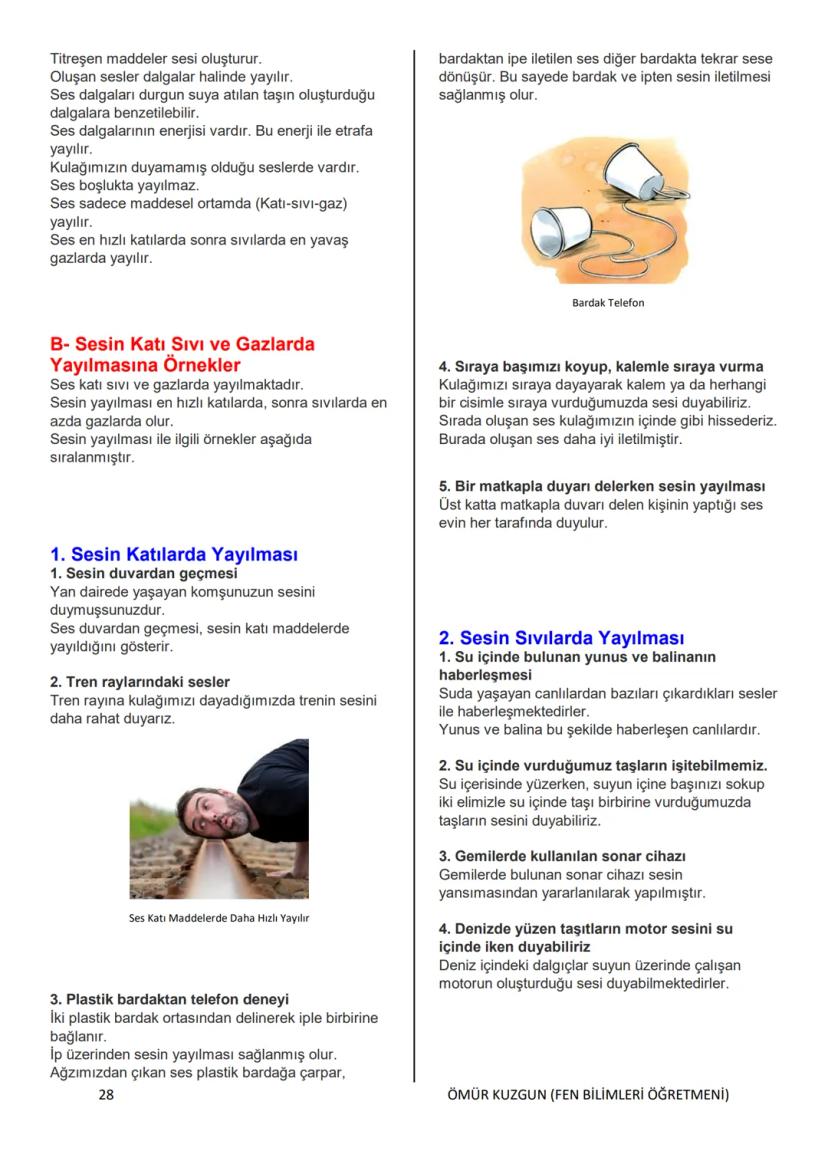 Titreşen maddeler sesi oluşturur.
Oluşan sesler dalgalar halinde yayılır.
Ses dalgaları durgun suya atılan taşın oluşturduğu dalgalara benzetilebilir.
Ses dalgalarının enerjisi vardır. Bu enerji ile etrafa yayılır.
Kulağımızın duyamamış olduğu seslerde vardır.
Ses boşlukta yayılmaz.
Ses sadece maddesel ortamda (Katı-sıvı-gaz) yayılır.
Ses en hızlı katılarda sonra sıvılarda en yavaş gazlarda yayılır.

B- Sesin Katı Sıvı ve Gazlarda Yayılmasına Örnekler
Ses katı sıvı ve gazlarda yayılmaktadır.
Sesin yayılması en hızlı katılarda, sonra sıvılarda en azda gazlarda olur.
Sesin yayılması ile ilgili örnekler aşağıda sıralanmıştır.

1. Sesin Katılarda Yayılması
1. Sesin duvardan geçmesi
Yan dairede yaşayan komşunuzun sesini duymuşsunuzdur.
Ses duvardan geçmesi, sesin katı maddelerde yayıldığını gösterir.

2. Tren raylarındaki sesler
Tren rayına kulağımızı dayadığımızda trenin sesini daha rahat duyarız.

Ses Katı Maddelerde Daha Hızlı Yayılır

3. Plastik bardaktan telefon deneyi
İki plastik bardak ortasından delinerek iple birbirine bağlanır.
İp üzerinden sesin yayılması sağlanmış olur.
Ağzımızdan çıkan ses plastik bardağa çarpar, bardaktan ipe iletilen ses diğer bardakta tekrar sese dönüşür. Bu sayede bardak ve ipten sesin iletilmesi sağlanmış olur.

Bardak Telefon

4. Sıraya başımızı koyup, kalemle sıraya vurma
Kulağımızı sıraya dayayarak kalem ya da herhangi bir cisimle sıraya vurduğumuzda sesi duyabiliriz.
Sırada oluşan ses kulağımızın içinde gibi hissederiz.
Burada oluşan ses daha iyi iletilmiştir.

5. Bir matkapla duyarı delerken sesin yayılması
Üst katta matkapla duvarı delen kişinin yaptığı ses evin her tarafında duyulur.

2. Sesin Sıvılarda Yayılması
1. Su içinde bulunan yunus ve balinanın haberleşmesi
Suda yaşayan canlılardan bazıları çıkardıkları sesler ile haberleşmektedirler.
Yunus ve balina bu şekilde haberleşen canlılardır.

2. Su içinde vurduğumuz taşların işitebilmemiz.
Su içerisinde yüzerken, suyun içine başınızı sokup iki elimizle su içinde taşı birbirine vurduğumuzda taşların sesini duyabiliriz.

3. Gemilerde kullanılan sonar cihazı
Gemilerde bulunan sonar cihazı sesin yansımasından yararlanılarak yapılmıştır.

4. Denizde yüzen taşıtların motor sesini su içinde iken duyabiliriz
Deniz içindeki dalgıçlar suyun üzerinde çalışan motorun oluşturduğu sesi duyabilmektedirler.

28

ÖMÜR KUZGUN (FEN BİLİMLERİ ÖĞRETMENİ)