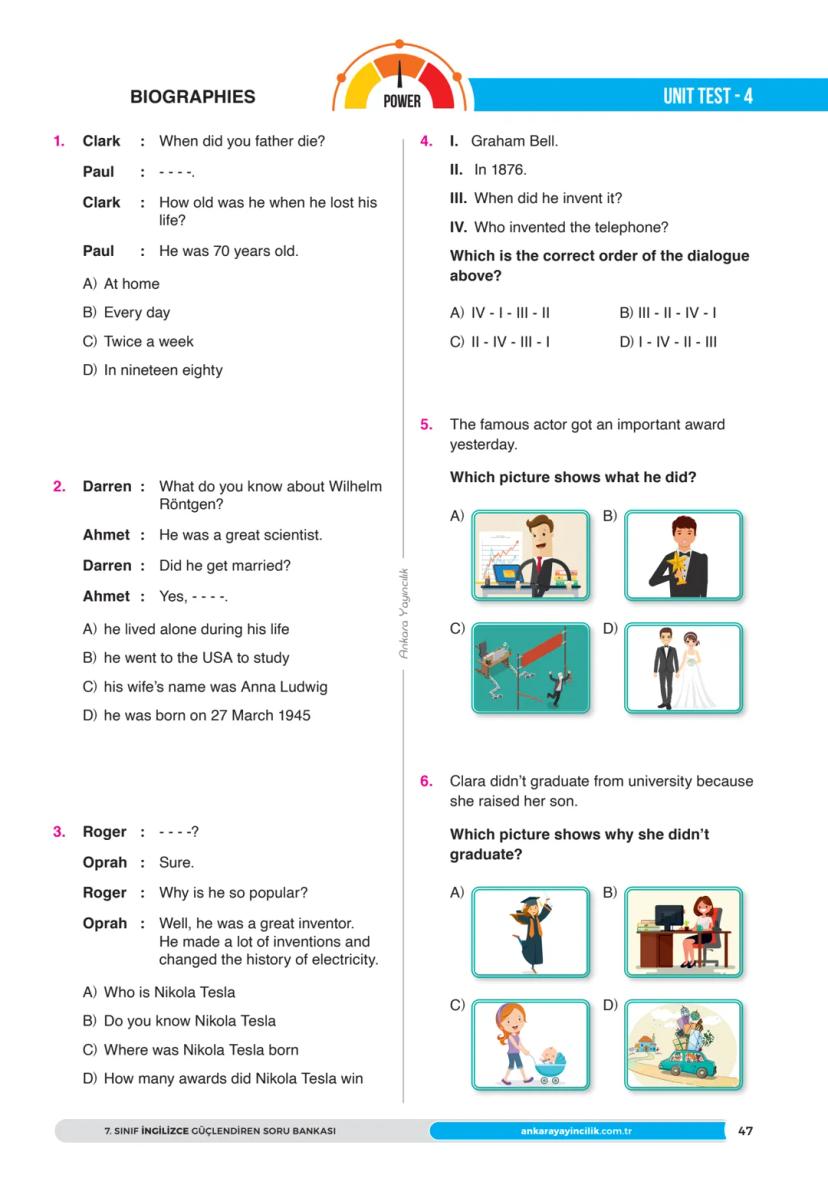 BIOGRAPHIES

POWER

UNIT TEST - 4

1. Clark : When did you father die?

Paul : - - - -.

Clark : How old was he when he lost his life?

Paul : He was 70 years old.

A) At home

B) Every day

C) Twice a week

D) In nineteen eighty

2. Darren : What do you know about Wilhelm Röntgen?

Ahmet : He was a great scientist.

Darren : Did he get married?

Ahmet : Yes, - - - -.

A) he lived alone during his life

B) he went to the USA to study

C) his wife's name was Anna Ludwig

D) he was born on 27 March 1945

3. Roger : - - - -?

Oprah : Sure.

Roger : Why is he so popular?

Oprah : Well, he was a great inventor. He made a lot of inventions and changed the history of electricity.

A) Who is Nikola Tesla

B) Do you know Nikola Tesla

C) Where was Nikola Tesla born

D) How many awards did Nikola Tesla win

Ankara Yayıncılık

4. I. Graham Bell.

II. In 1876.

III. When did he invent it?

IV. Who invented the telephone?

Which is the correct order of the dialogue above?

A) IV - I - III - II

B) III - II - IV - I

C) II - IV - III - I

D) I - IV - II - III

5. The famous actor got an important award yesterday.

Which picture shows what he did?

A)

B)

C)

D)

6. Clara didn't graduate from university because she raised her son.

Which picture shows why she didn't graduate?

A)

B)

C)

D)

7. SINIF İNGİLİZCE GÜÇLENDİREN SORU BANKASI

ankarayayincilik.com.tr

47