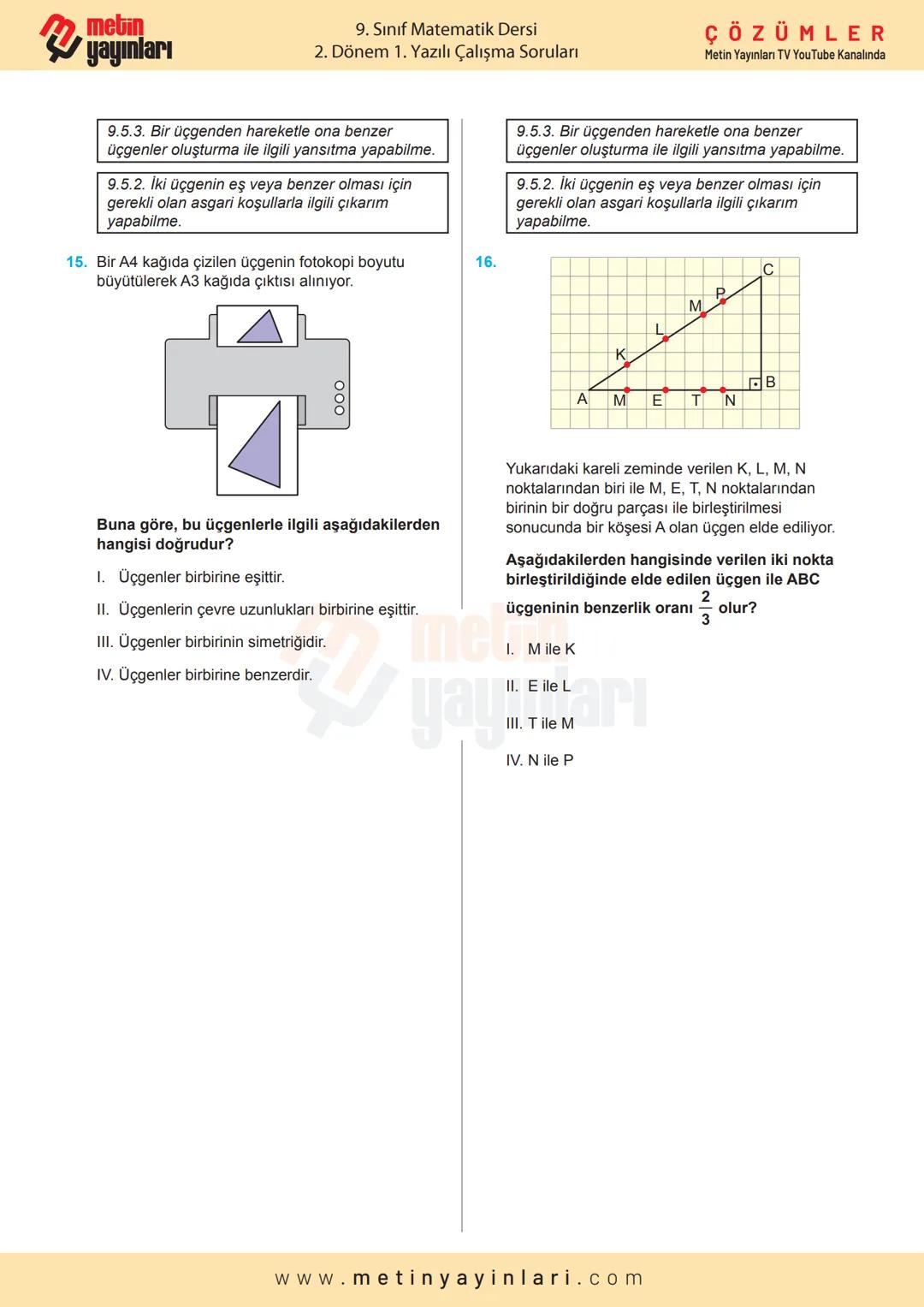 metin yayınları

9. Sınıf Matematik Dersi
2. Dönem 1. Yazılı Çalışma Soruları

ÇÖZÜMLER
Metin Yayınları TV YouTube Kanalında

9.5.3. Bir üçgenden hareketle ona benzer üçgenler oluşturma ile ilgili yansıtma yapabilme.

9.5.2. İki üçgenin eş veya benzer olması için gerekli olan asgari koşullarla ilgili çıkarım yapabilme.

15. Bir A4 kağıda çizilen üçgenin fotokopi boyutu büyütülerek A3 kağıda çıktısı alınıyor.

Buna göre, bu üçgenlerle ilgili aşağıdakilerden hangisi doğrudur?

I. Üçgenler birbirine eşittir.

II. Üçgenlerin çevre uzunlukları birbirine eşittir.

III. Üçgenler birbirinin simetriğidir.

IV. Üçgenler birbirine benzerdir.

9.5.3. Bir üçgenden hareketle ona benzer üçgenler oluşturma ile ilgili yansıtma yapabilme.

9.5.2. İki üçgenin eş veya benzer olması için gerekli olan asgari koşullarla ilgili çıkarım yapabilme.

16.

C
P
M
L
K
B
A M E T N

Yukarıdaki kareli zeminde verilen K, L, M, N noktalarından biri ile M, E, T, N noktalarından birinin bir doğru parçası ile birleştirilmesi sonucunda bir köşesi A olan üçgen elde ediliyor.

Aşağıdakilerden hangisinde verilen iki nokta birleştirildiğinde elde edilen üçgen ile ABC üçgeninin benzerlik oranı $\frac{2}{3}$ olur?

I. M ile K

II. E ile L

III. T ile M

IV. N ile P

metin yayınları

www.metinyayinlari.com