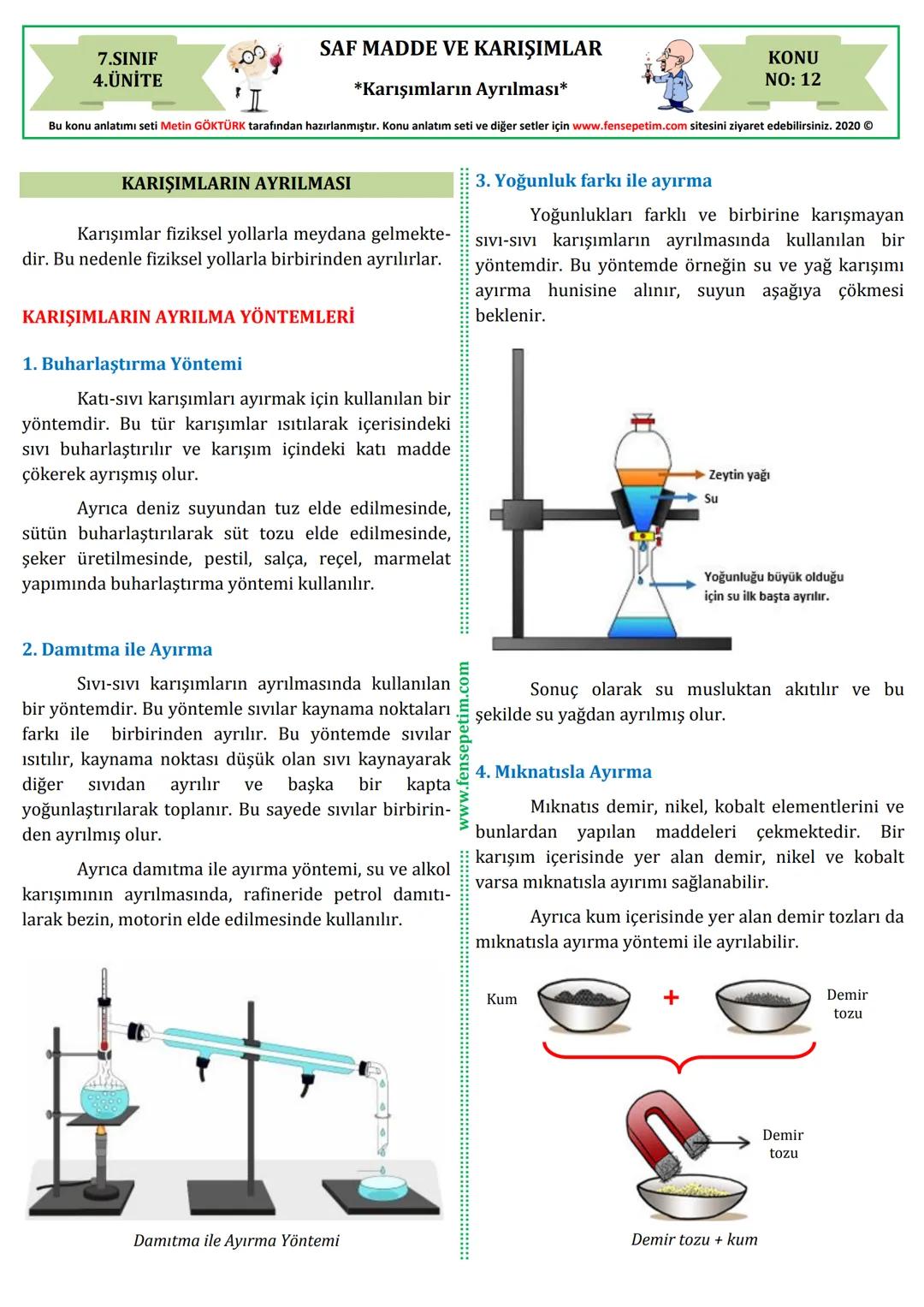 7.SINIF
4.ÜNİTE

SAF MADDE VE KARIŞIMLAR

*Karışımların Ayrılması*

KONU
NO: 12

Bu konu anlatımı seti Metin GÖKTÜRK tarafından hazırlanmıştır. Konu anlatım seti ve diğer setler için www.fensepetim.com sitesini ziyaret edebilirsiniz. 2020 ©

KARIŞIMLARIN AYRILMASI

Karışımlar fiziksel yollarla meydana gelmektedir. Bu nedenle fiziksel yollarla birbirinden ayrılırlar.

KARIŞIMLARIN AYRILMA YÖNTEMLERİ

1. Buharlaştırma Yöntemi

Katı-sıvı karışımları ayırmak için kullanılan bir yöntemdir. Bu tür karışımlar ısıtılarak içerisindeki sıvı buharlaştırılır ve karışım içindeki katı madde çökerek ayrışmış olur.

Ayrıca deniz suyundan tuz elde edilmesinde, sütün buharlaştırılarak süt tozu elde edilmesinde, şeker üretilmesinde, pestil, salça, reçel, marmelat yapımında buharlaştırma yöntemi kullanılır.

2. Damıtma ile Ayırma

Sıvı-sıvı karışımların ayrılmasında kullanılan bir yöntemdir. Bu yöntemle sıvılar kaynama noktaları farkı ile birbirinden ayrılır. Bu yöntemde sıvılar ısıtılır, kaynama noktası düşük olan sıvı kaynayarak diğer sıvıdan ayrılır ve başka bir kapta yoğunlaştırılarak toplanır. Bu sayede sıvılar birbirinden ayrılmış olur.

Ayrıca damıtma ile ayırma yöntemi, su ve alkol karışımının ayrılmasında, rafineride petrol damıtılarak bezin, motorin elde edilmesinde kullanılır.

Damıtma ile Ayırma Yöntemi

www.fensepetim.com

3. Yoğunluk farkı ile ayırma

Yoğunlukları farklı ve birbirine karışmayan sıvı-sıvı karışımların ayrılmasında kullanılan bir yöntemdir. Bu yöntemde örneğin su ve yağ karışımı ayırma hunisine alınır, suyun aşağıya çökmesi beklenir.

Zeytin yağı
Su
Yoğunluğu büyük olduğu için su ilk başta ayrılır.

Sonuç olarak su musluktan akıtılır ve bu şekilde su yağdan ayrılmış olur.

4. Mıknatısla Ayırma

Mıknatıs demir, nikel, kobalt elementlerini ve bunlardan yapılan maddeleri çekmektedir. Bir karışım içerisinde yer alan demir, nikel ve kobalt varsa mıknatısla ayırımı sağlanabilir.

Ayrıca kum içerisinde yer alan demir tozları da mıknatısla ayırma yöntemi ile ayrılabilir.

Kum + Demir tozu

Demir tozu

Demir tozu + kum