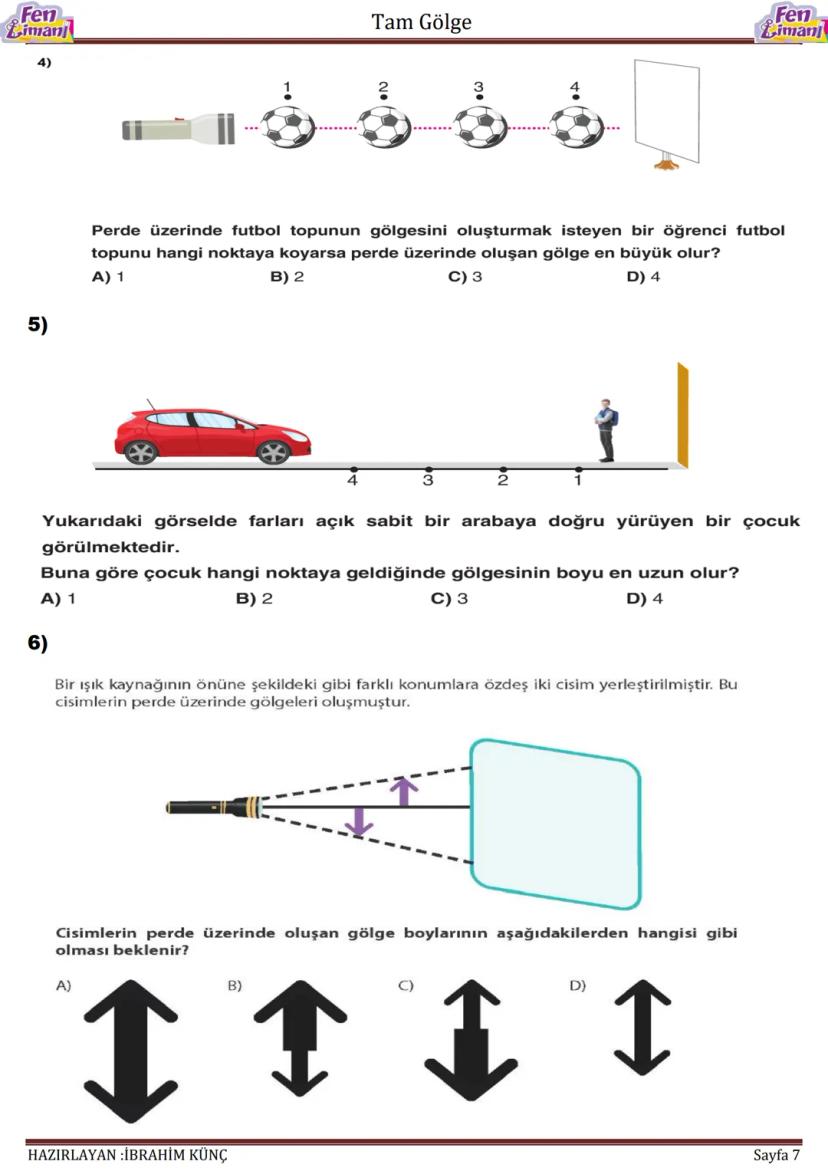 Fen Limanı

Tam Gölge

Fen Limanı

4)

1 2 3 4

Perde üzerinde futbol topunun gölgesini oluşturmak isteyen bir öğrenci futbol topunu hangi noktaya koyarsa perde üzerinde oluşan gölge en büyük olur?

A) 1 B) 2 C) 3 D) 4

5)

4 3 2 1

Yukarıdaki görselde farları açık sabit bir arabaya doğru yürüyen bir çocuk görülmektedir.

Buna göre çocuk hangi noktaya geldiğinde gölgesinin boyu en uzun olur?

A) 1 B) 2 C) 3 D) 4

6)

Bir ışık kaynağının önüne şekildeki gibi farklı konumlara özdeş iki cisim yerleştirilmiştir. Bu cisimlerin perde üzerinde gölgeleri oluşmuştur.

Cisimlerin perde üzerinde oluşan gölge boylarının aşağıdakilerden hangisi gibi olması beklenir?

A) B) C) D)

HAZIRLAYAN :İBRAHİM KÜNÇ

Sayfa 7