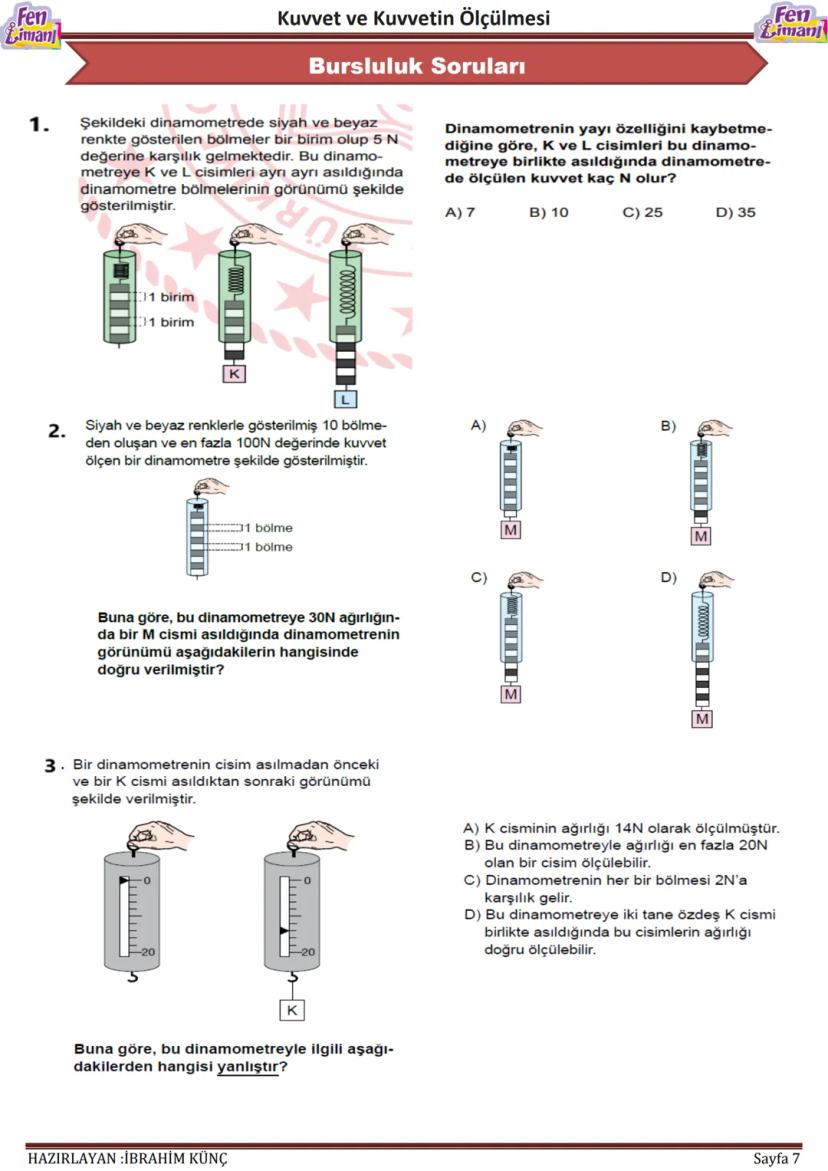 Fen Limanı

Kuvvet ve Kuvvetin Ölçülmesi

Fen Limanı

Bursluluk Soruları

1. Şekildeki dinamometrede siyah ve beyaz renkte gösterilen bölmeler bir birim olup 5 N değerine karşılık gelmektedir. Bu dinamometreye K ve L cisimleri ayrı ayrı asıldığında dinamometre bölmelerinin görünümü şekilde gösterilmiştir.

1 birim
1 birim
K
L

Dinamometrenin yayı özelliğini kaybetmediğine göre, K ve L cisimleri bu dinamometreye birlikte asıldığında dinamometrede ölçülen kuvvet kaç N olur?

A) 7 B) 10 C) 25 D) 35

2. Siyah ve beyaz renklerle gösterilmiş 10 bölmeden oluşan ve en fazla 100N değerinde kuvvet ölçen bir dinamometre şekilde gösterilmiştir.

1 bölme
1 bölme

Buna göre, bu dinamometreye 30N ağırlığında bir M cismi asıldığında dinamometrenin görünümü aşağıdakilerin hangisinde doğru verilmiştir?

A) M
B) M
C) M
D) M

3. Bir dinamometrenin cisim asılmadan önceki ve bir K cismi asıldıktan sonraki görünümü şekilde verilmiştir.

0
20
0
20
K

Buna göre, bu dinamometreyle ilgili aşağıdakilerden hangisi yanlıştır?

A) K cisminin ağırlığı 14N olarak ölçülmüştür.
B) Bu dinamometreyle ağırlığı en fazla 20N olan bir cisim ölçülebilir.
C) Dinamometrenin her bir bölmesi 2N'a karşılık gelir.
D) Bu dinamometreye iki tane özdeş K cismi birlikte asıldığında bu cisimlerin ağırlığı doğru ölçülebilir.

HAZIRLAYAN :İBRAHİM KÜNÇ

Sayfa 7