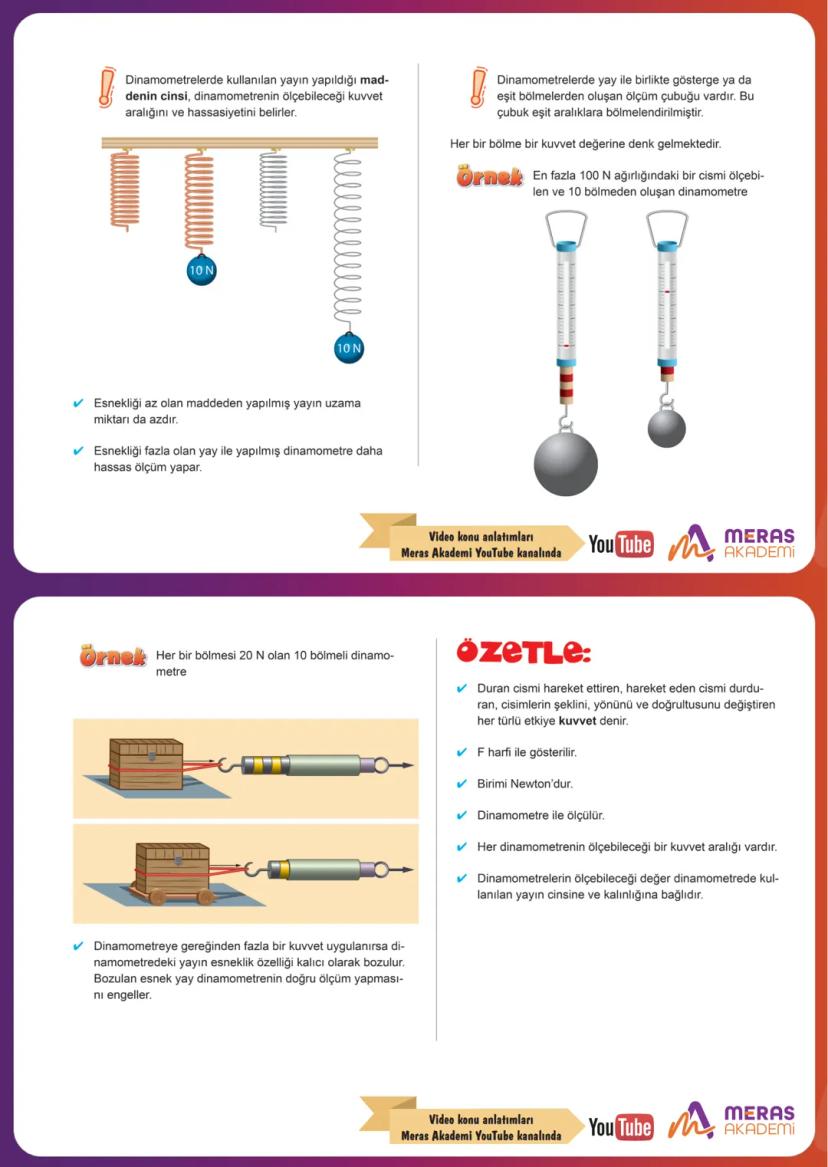 Dinamometrelerde kullanılan yayın yapıldığı maddenin cinsi, dinamometrenin ölçebileceği kuvvet aralığını ve hassasiyetini belirler.

10 N

10 N

✔ Esnekliği az olan maddeden yapılmış yayın uzama miktarı da azdır.

✔ Esnekliği fazla olan yay ile yapılmış dinamometre daha hassas ölçüm yapar.

Dinamometrelerde yay ile birlikte gösterge ya da eşit bölmelerden oluşan ölçüm çubuğu vardır. Bu çubuk eşit aralıklara bölmelendirilmiştir.

Her bir bölme bir kuvvet değerine denk gelmektedir.

Örnek En fazla 100 N ağırlığındaki bir cismi ölçebilen ve 10 bölmeden oluşan dinamometre

Video konu anlatımları Meras Akademi YouTube kanalında YouTube MERAS AKADEMİ

Örnek Her bir bölmesi 20 N olan 10 bölmeli dinamometre

✔ Dinamometreye gereğinden fazla bir kuvvet uygulanırsa dinamometredeki yayın esneklik özelliği kalıcı olarak bozulur. Bozulan esnek yay dinamometrenin doğru ölçüm yapmasını engeller.

ÖZETLE:

✔ Duran cismi hareket ettiren, hareket eden cismi durduran, cisimlerin şeklini, yönünü ve doğrultusunu değiştiren her türlü etkiye kuvvet denir.

✔ F harfi ile gösterilir.

✔ Birimi Newton'dur.

✔ Dinamometre ile ölçülür.

✔ Her dinamometrenin ölçebileceği bir kuvvet aralığı vardır.

✔ Dinamometrelerin ölçebileceği değer dinamometrede kullanılan yayın cinsine ve kalınlığına bağlıdır.

Video konu anlatımları Meras Akademi YouTube kanalında YouTube MERAS AKADEMİ