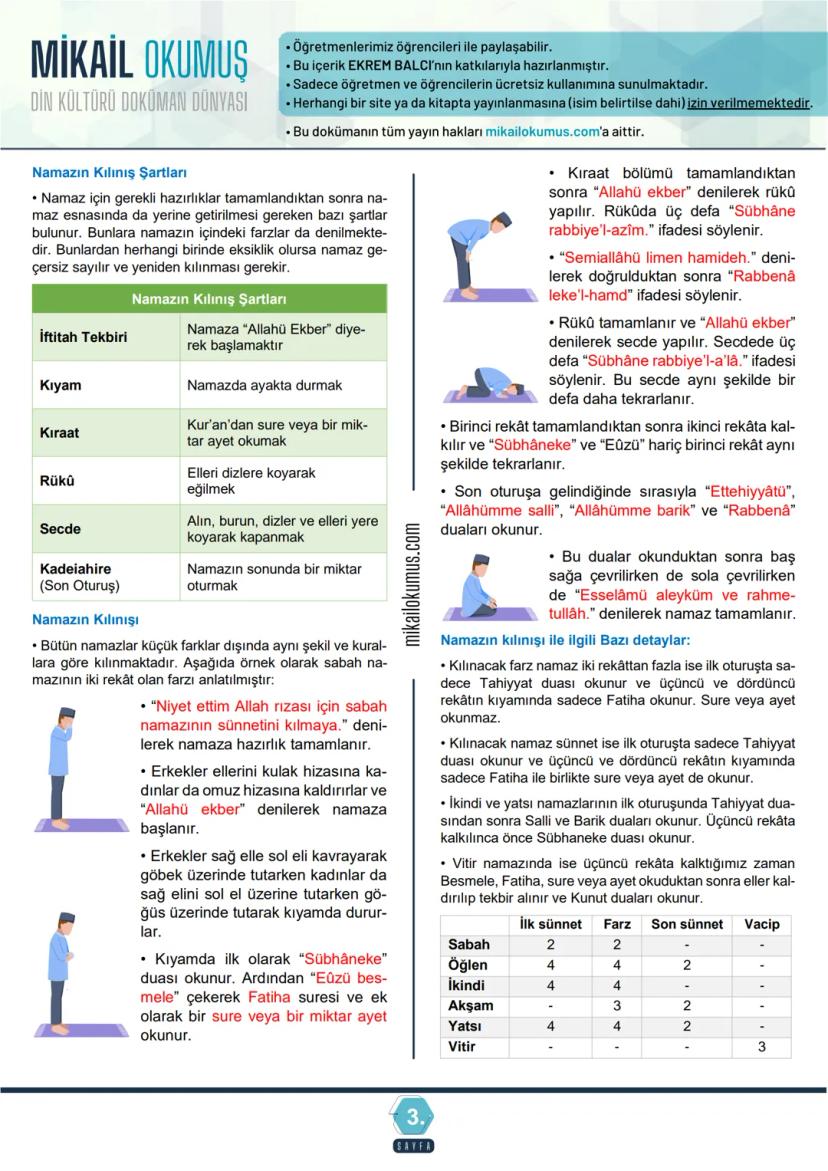 MİKAİL OKUMUŞ
DİN KÜLTÜRÜ DOKÜMAN DÜNYASI

• Öğretmenlerimiz öğrencileri ile paylaşabilir.
• Bu içerik EKREM BALCI'nın katkılarıyla hazırlanmıştır.
• Sadece öğretmen ve öğrencilerin ücretsiz kullanımına sunulmaktadır.
• Herhangi bir site ya da kitapta yayınlanmasına (isim belirtilse dahi) izin verilmemektedir.

• Bu dokümanın tüm yayın hakları mikailokumus.com'a aittir.

Namazın Kılınış Şartları

• Namaz için gerekli hazırlıklar tamamlandıktan sonra namaz esnasında da yerine getirilmesi gereken bazı şartlar bulunur. Bunlara namazın içindeki farzlar da denilmektedir. Bunlardan herhangi birinde eksiklik olursa namaz geçersiz sayılır ve yeniden kılınması gerekir.

| Namazın Kılınış Şartları | |
|---|---|
| İftitah Tekbiri | Namaza "Allahü Ekber" diyerek başlamaktır |
| Kıyam | Namazda ayakta durmak |
| Kıraat | Kur'an'dan sure veya bir miktar ayet okumak |
| Rükû | Elleri dizlere koyarak eğilmek |
| Secde | Alın, burun, dizler ve elleri yere koyarak kapanmak |
| Kadeiahire (Son Oturuş) | Namazın sonunda bir miktar oturmak |

Namazın Kılınışı

• Bütün namazlar küçük farklar dışında aynı şekil ve kurallara göre kılınmaktadır. Aşağıda örnek olarak sabah namazının iki rekât olan farzı anlatılmıştır:

• "Niyet ettim Allah rızası için sabah namazının sünnetini kılmaya." denilerek namaza hazırlık tamamlanır.

• Erkekler ellerini kulak hizasına kadınlar da omuz hizasına kaldırırlar ve "Allahü ekber" denilerek namaza başlanır.

• Erkekler sağ elle sol eli kavrayarak göbek üzerinde tutarken kadınlar da sağ elini sol el üzerine tutarken göğüs üzerinde tutarak kıyamda dururlar.

• Kıyamda ilk olarak "Sübhâneke" duası okunur. Ardından "Eûzü besmele" çekerek Fatiha suresi ve ek olarak bir sure veya bir miktar ayet okunur.

mikailokumus.com

• Kıraat bölümü tamamlandıktan sonra "Allahü ekber" denilerek rükû yapılır. Rükûda üç defa "Sübhâne rabbiye'l-azîm." ifadesi söylenir.

• "Semiallâhü limen hamideh." denilerek doğrulduktan sonra "Rabbenâ leke'l-hamd" ifadesi söylenir.

• Rükû tamamlanır ve "Allahü ekber" denilerek secde yapılır. Secdede üç defa "Sübhâne rabbiye'l-a'lâ." ifadesi söylenir. Bu secde aynı şekilde bir defa daha tekrarlanır.

• Birinci rekât tamamlandıktan sonra ikinci rekâta kalkılır ve "Sübhâneke" ve "Eûzü" hariç birinci rekât aynı şekilde tekrarlanır.

• Son oturuşa gelindiğinde sırasıyla "Ettehiyyâtü", "Allâhümme salli", "Allâhümme barik" ve "Rabbenâ" duaları okunur.

• Bu dualar okunduktan sonra baş sağa çevrilirken de sola çevrilirken de "Esselâmü aleyküm ve rahmetullâh." denilerek namaz tamamlanır.

Namazın kılınışı ile ilgili Bazı detaylar:

• Kılınacak farz namaz iki rekâttan fazla ise ilk oturuşta sadece Tahiyyat duası okunur ve üçüncü ve dördüncü rekâtın kıyamında sadece Fatiha okunur. Sure veya ayet okunmaz.

• Kılınacak namaz sünnet ise ilk oturuşta sadece Tahiyyat duası okunur ve üçüncü ve dördüncü rekâtın kıyamında sadece Fatiha ile birlikte sure veya ayet de okunur.

• İkindi ve yatsı namazlarının ilk oturuşunda Tahiyyat duasından sonra Salli ve Barik duaları okunur. Üçüncü rekâta kalkılınca önce Sübhaneke duası okunur.

• Vitir namazında ise üçüncü rekâta kalktığımız zaman Besmele, Fatiha, sure veya ayet okuduktan sonra eller kaldırılıp tekbir alınır ve Kunut duaları okunur.

| | İlk sünnet | Farz | Son sünnet | Vacip |
|---|---|---|---|---|
| Sabah | 2 | 2 | - | - |
| Öğlen | 4 | 4 | 2 | - |
| İkindi | 4 | 4 | - | - |
| Akşam | - | 3 | 2 | - |
| Yatsı | 4 | 4 | 2 | - |
| Vitir | - | - | - | 3 |

3.
SAYFA