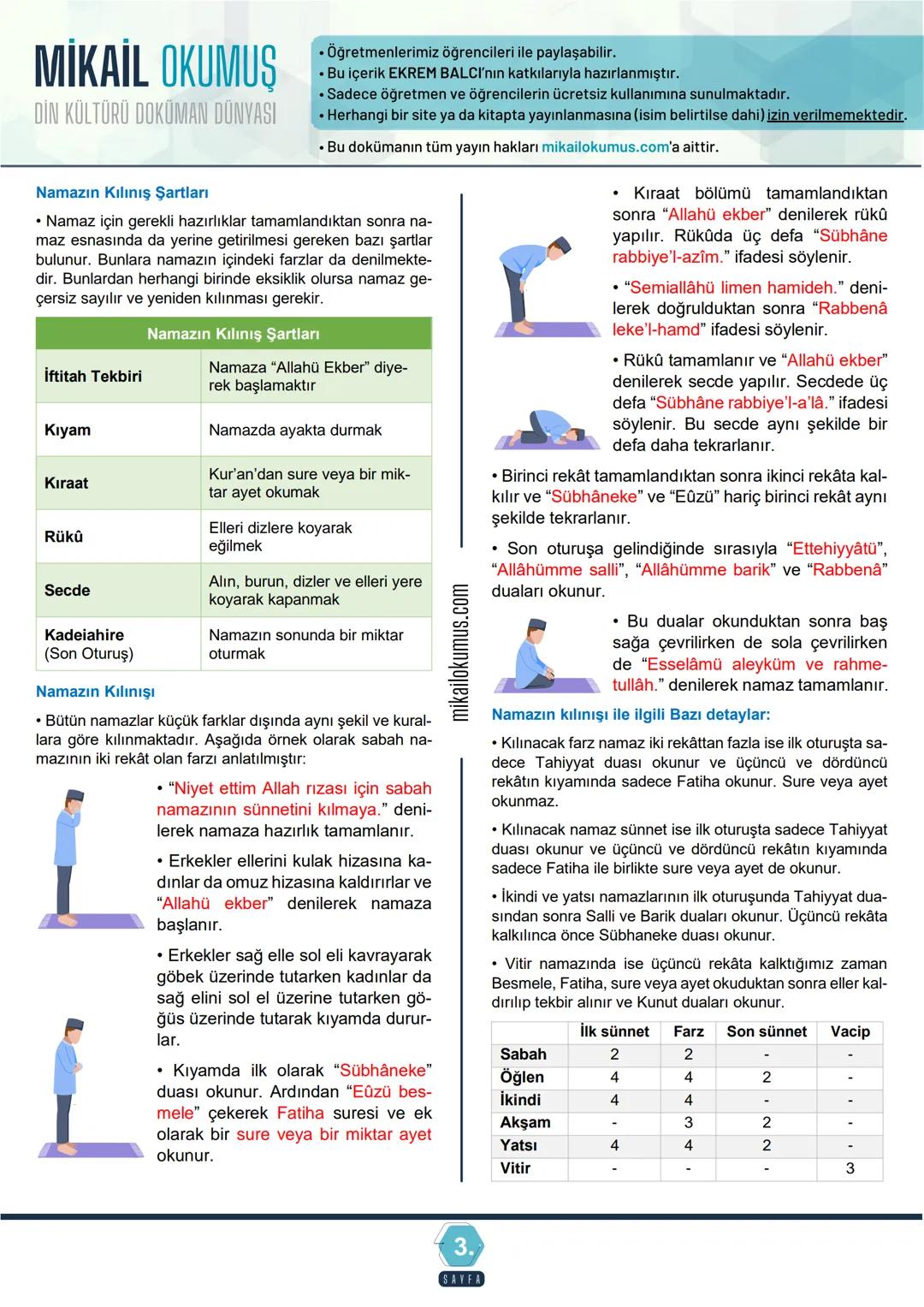 MİKAİL OKUMUŞ
DİN KÜLTÜRÜ DOKÜMAN DÜNYASI

• Öğretmenlerimiz öğrencileri ile paylaşabilir.
• Bu içerik EKREM BALCI'nın katkılarıyla hazırlanmıştır.
• Sadece öğretmen ve öğrencilerin ücretsiz kullanımına sunulmaktadır.
• Herhangi bir site ya da kitapta yayınlanmasına (isim belirtilse dahi) izin verilmemektedir.

• Bu dokümanın tüm yayın hakları mikailokumus.com'a aittir.

Namazın Kılınış Şartları

• Namaz için gerekli hazırlıklar tamamlandıktan sonra namaz esnasında da yerine getirilmesi gereken bazı şartlar bulunur. Bunlara namazın içindeki farzlar da denilmektedir. Bunlardan herhangi birinde eksiklik olursa namaz geçersiz sayılır ve yeniden kılınması gerekir.

| Namazın Kılınış Şartları | |
|---|---|
| İftitah Tekbiri | Namaza "Allahü Ekber" diyerek başlamaktır |
| Kıyam | Namazda ayakta durmak |
| Kıraat | Kur'an'dan sure veya bir miktar ayet okumak |
| Rükû | Elleri dizlere koyarak eğilmek |
| Secde | Alın, burun, dizler ve elleri yere koyarak kapanmak |
| Kadeiahire (Son Oturuş) | Namazın sonunda bir miktar oturmak |

Namazın Kılınışı

• Bütün namazlar küçük farklar dışında aynı şekil ve kurallara göre kılınmaktadır. Aşağıda örnek olarak sabah namazının iki rekât olan farzı anlatılmıştır:

• "Niyet ettim Allah rızası için sabah namazının sünnetini kılmaya." denilerek namaza hazırlık tamamlanır.

• Erkekler ellerini kulak hizasına kadınlar da omuz hizasına kaldırırlar ve "Allahü ekber" denilerek namaza başlanır.

• Erkekler sağ elle sol eli kavrayarak göbek üzerinde tutarken kadınlar da sağ elini sol el üzerine tutarken göğüs üzerinde tutarak kıyamda dururlar.

• Kıyamda ilk olarak "Sübhâneke" duası okunur. Ardından "Eûzü besmele" çekerek Fatiha suresi ve ek olarak bir sure veya bir miktar ayet okunur.

mikailokumus.com

• Kıraat bölümü tamamlandıktan sonra "Allahü ekber" denilerek rükû yapılır. Rükûda üç defa "Sübhâne rabbiye'l-azîm." ifadesi söylenir.

• "Semiallâhü limen hamideh." denilerek doğrulduktan sonra "Rabbenâ leke'l-hamd" ifadesi söylenir.

• Rükû tamamlanır ve "Allahü ekber" denilerek secde yapılır. Secdede üç defa "Sübhâne rabbiye'l-a'lâ." ifadesi söylenir. Bu secde aynı şekilde bir defa daha tekrarlanır.

• Birinci rekât tamamlandıktan sonra ikinci rekâta kalkılır ve "Sübhâneke" ve "Eûzü" hariç birinci rekât aynı şekilde tekrarlanır.

• Son oturuşa gelindiğinde sırasıyla "Ettehiyyâtü", "Allâhümme salli", "Allâhümme barik" ve "Rabbenâ" duaları okunur.

• Bu dualar okunduktan sonra baş sağa çevrilirken de sola çevrilirken de "Esselâmü aleyküm ve rahmetullâh." denilerek namaz tamamlanır.

Namazın kılınışı ile ilgili Bazı detaylar:

• Kılınacak farz namaz iki rekâttan fazla ise ilk oturuşta sadece Tahiyyat duası okunur ve üçüncü ve dördüncü rekâtın kıyamında sadece Fatiha okunur. Sure veya ayet okunmaz.

• Kılınacak namaz sünnet ise ilk oturuşta sadece Tahiyyat duası okunur ve üçüncü ve dördüncü rekâtın kıyamında sadece Fatiha ile birlikte sure veya ayet de okunur.

• İkindi ve yatsı namazlarının ilk oturuşunda Tahiyyat duasından sonra Salli ve Barik duaları okunur. Üçüncü rekâta kalkılınca önce Sübhaneke duası okunur.

• Vitir namazında ise üçüncü rekâta kalktığımız zaman Besmele, Fatiha, sure veya ayet okuduktan sonra eller kaldırılıp tekbir alınır ve Kunut duaları okunur.

| | İlk sünnet | Farz | Son sünnet | Vacip |
|---|---|---|---|---|
| Sabah | 2 | 2 | - | - |
| Öğlen | 4 | 4 | 2 | - |
| İkindi | 4 | 4 | - | - |
| Akşam | - | 3 | 2 | - |
| Yatsı | 4 | 4 | 2 | - |
| Vitir | - | - | - | 3 |

3.
SAYFA