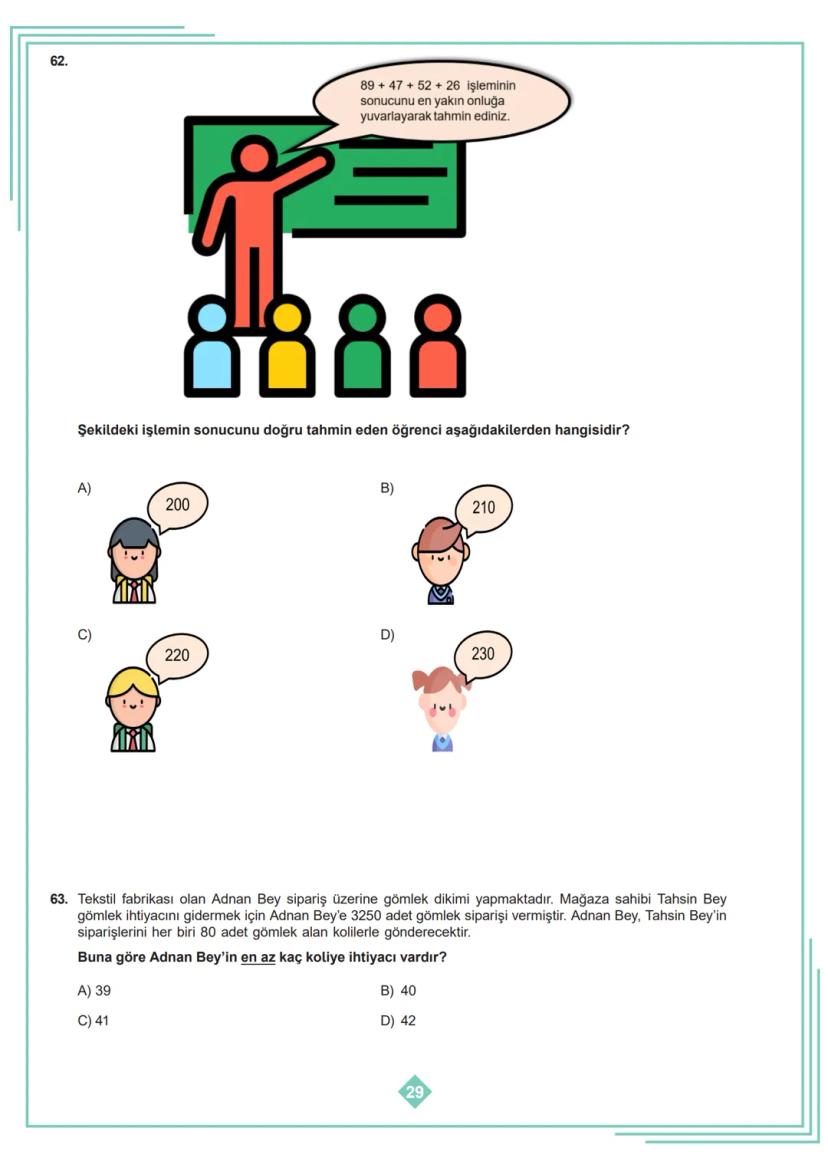 62.

89 + 47 + 52 + 26 işleminin sonucunu en yakın onluğa yuvarlayarak tahmin ediniz.

Şekildeki işlemin sonucunu doğru tahmin eden öğrenci aşağıdakilerden hangisidir?

A) 200

B) 210

C) 220

D) 230

63. Tekstil fabrikası olan Adnan Bey sipariş üzerine gömlek dikimi yapmaktadır. Mağaza sahibi Tahsin Bey gömlek ihtiyacını gidermek için Adnan Bey'e 3250 adet gömlek siparişi vermiştir. Adnan Bey, Tahsin Bey'in siparişlerini her biri 80 adet gömlek alan kolilerle gönderecektir.

Buna göre Adnan Bey'in en az kaç koliye ihtiyacı vardır?

A) 39

B) 40

C) 41

D) 42

29