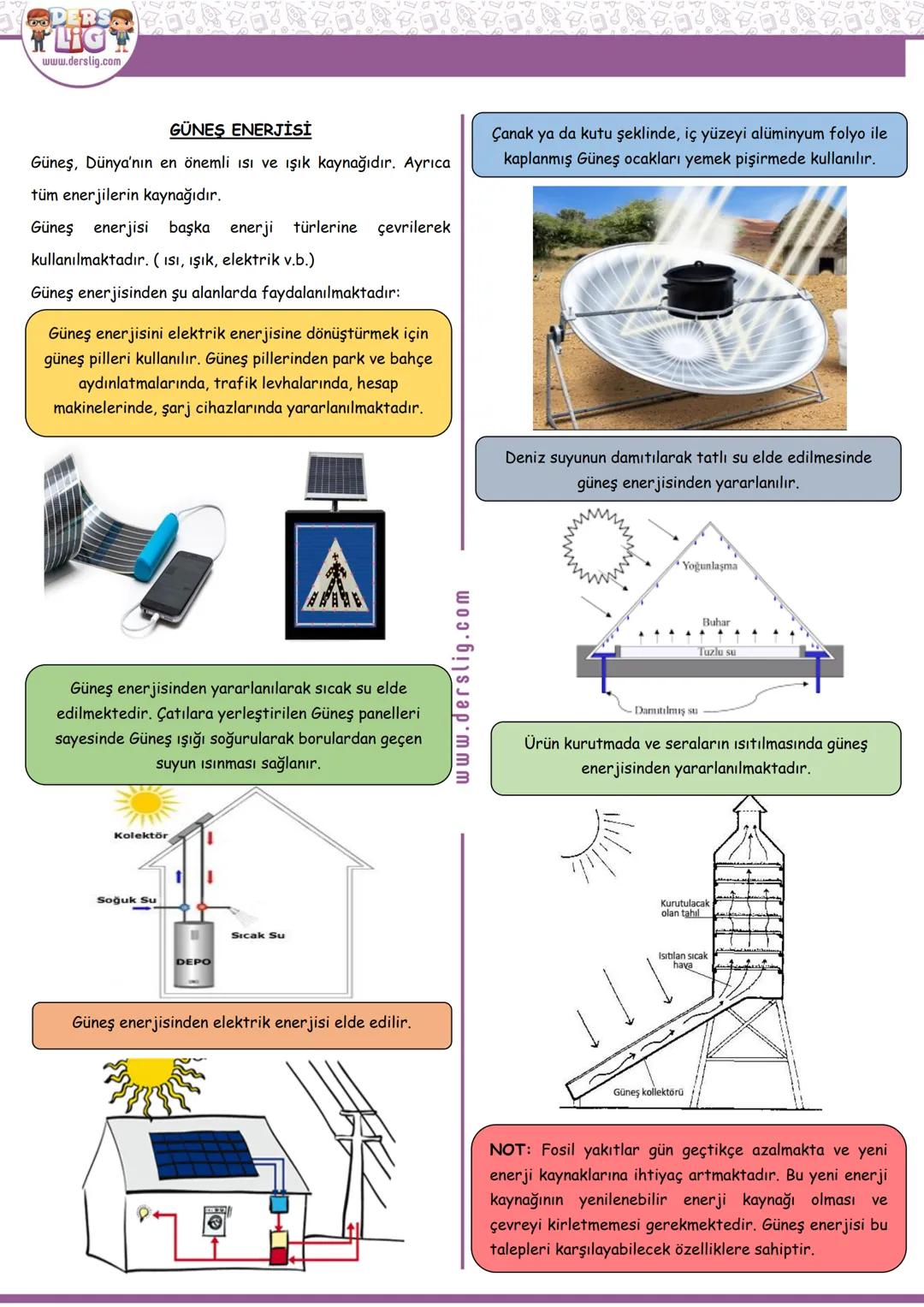 DERS LİG
www.derslig.com

GÜNEŞ ENERJİSİ

Güneş, Dünya'nın en önemli ısı ve ışık kaynağıdır. Ayrıca tüm enerjilerin kaynağıdır.

Güneş enerjisi başka enerji türlerine çevrilerek kullanılmaktadır. ( ısı, ışık, elektrik v.b.)

Güneş enerjisinden şu alanlarda faydalanılmaktadır:

Güneş enerjisini elektrik enerjisine dönüştürmek için güneş pilleri kullanılır. Güneş pillerinden park ve bahçe aydınlatmalarında, trafik levhalarında, hesap makinelerinde, şarj cihazlarında yararlanılmaktadır.

Güneş enerjisinden yararlanılarak sıcak su elde edilmektedir. Çatılara yerleştirilen Güneş panelleri sayesinde Güneş ışığı soğurularak borulardan geçen suyun ısınması sağlanır.

Kolektör
Soğuk Su
Sıcak Su
DEPO

Güneş enerjisinden elektrik enerjisi elde edilir.

www.derslig.com

Çanak ya da kutu şeklinde, iç yüzeyi alüminyum folyo ile kaplanmış Güneş ocakları yemek pişirmede kullanılır.

Deniz suyunun damıtılarak tatlı su elde edilmesinde güneş enerjisinden yararlanılır.

Yoğunlaşma
Buhar
Tuzlu su
Damıtılmış su

Ürün kurutmada ve seraların ısıtılmasında güneş enerjisinden yararlanılmaktadır.

Kurutulacak olan tahıl
Isıtılan sıcak hava
Güneş kollektörü

NOT: Fosil yakıtlar gün geçtikçe azalmakta ve yeni enerji kaynaklarına ihtiyaç artmaktadır. Bu yeni enerji kaynağının yenilenebilir enerji kaynağı olması ve çevreyi kirletmemesi gerekmektedir. Güneş enerjisi bu talepleri karşılayabilecek özelliklere sahiptir.