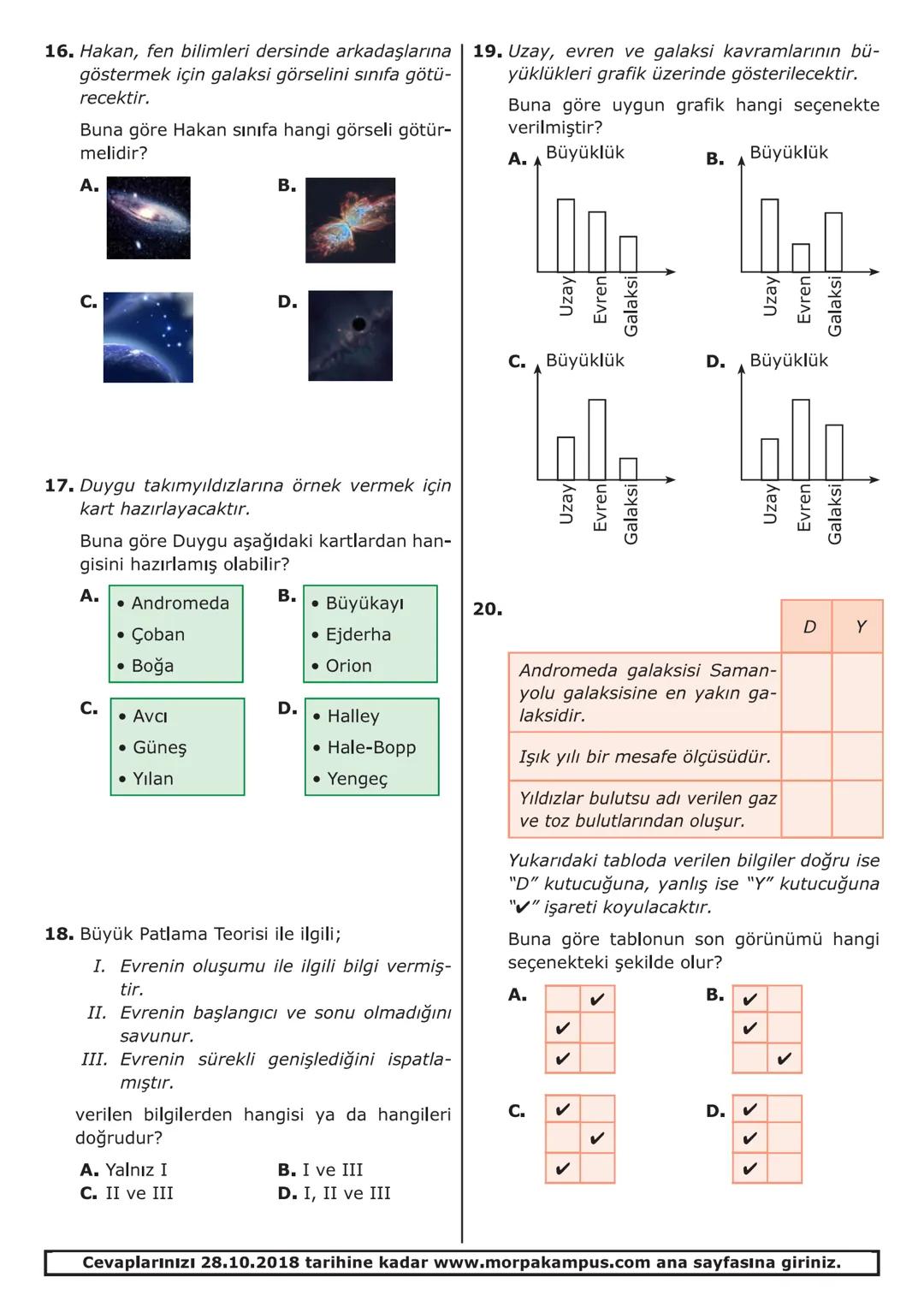 16. Hakan, fen bilimleri dersinde arkadaşlarına göstermek için galaksi görselini sınıfa götürecektir.

Buna göre Hakan sınıfa hangi görseli götürmelidir?

A.

B.

C.

D.

17. Duygu takımyıldızlarına örnek vermek için kart hazırlayacaktır.

Buna göre Duygu aşağıdaki kartlardan hangisini hazırlamış olabilir?

A. • Andromeda • Çoban • Boğa

B. • Büyükayı • Ejderha • Orion

C. • Avcı • Güneş • Yılan

D. • Halley • Hale-Bopp • Yengeç

18. Büyük Patlama Teorisi ile ilgili;

I. Evrenin oluşumu ile ilgili bilgi vermiştir.
II. Evrenin başlangıcı ve sonu olmadığını savunur.
III. Evrenin sürekli genişlediğini ispatlamıştır.

verilen bilgilerden hangisi ya da hangileri doğrudur?

A. Yalnız I
B. I ve III
C. II ve III
D. I, II ve III

19. Uzay, evren ve galaksi kavramlarının büyüklükleri grafik üzerinde gösterilecektir.

Buna göre uygun grafik hangi seçenekte verilmiştir?

A. Büyüklük
Uzay Evren Galaksi

B. Büyüklük
Uzay Evren Galaksi

C. Büyüklük
Uzay Evren Galaksi

D. Büyüklük
Uzay Evren Galaksi

20.

| | D | Y |
|---|---|---|
| Andromeda galaksisi Samanyolu galaksisine en yakın galaksidir. | | |
| Işık yılı bir mesafe ölçüsüdür. | | |
| Yıldızlar bulutsu adı verilen gaz ve toz bulutlarından oluşur. | | |

Yukarıdaki tabloda verilen bilgiler doğru ise "D" kutucuğuna, yanlış ise "Y" kutucuğuna "✔" işareti koyulacaktır.

Buna göre tablonun son görünümü hangi seçenekteki şekilde olur?

A.
| | ✔ |
|---|---|
| ✔ | |
| ✔ | |

B.
| ✔ | |
|---|---|
| ✔ | |
| | ✔ |

C.
| ✔ | |
|---|---|
| | ✔ |
| ✔ | |

D.
| ✔ | |
|---|---|
| ✔ | |
| ✔ | |

Cevaplarınızı 28.10.2018 tarihine kadar www.morpakampus.com ana sayfasına giriniz.