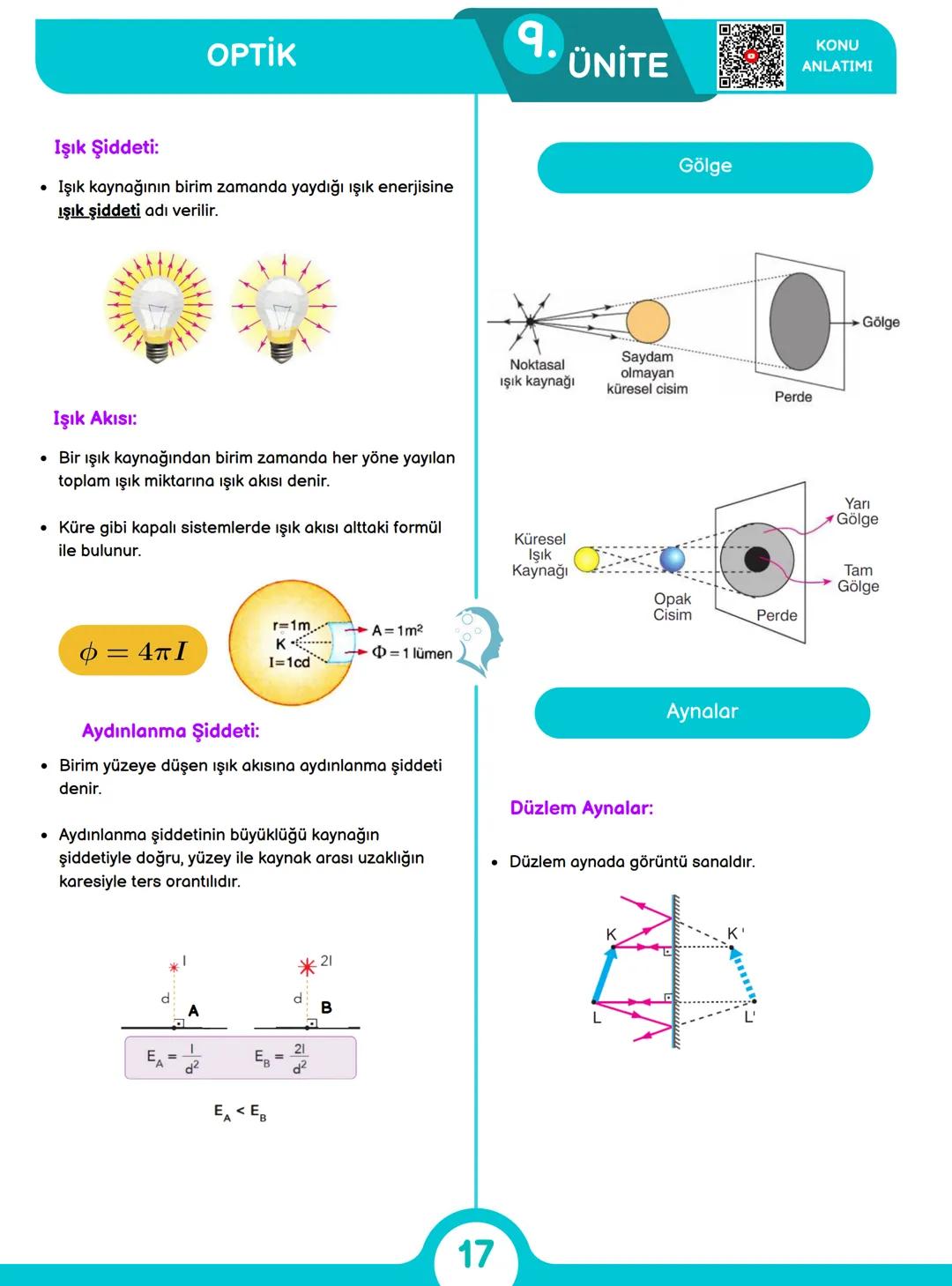 OPTİK

9. ÜNİTE

KONU ANLATIMI

Işık Şiddeti:

• Işık kaynağının birim zamanda yaydığı ışık enerjisine ışık şiddeti adı verilir.

Işık Akısı:

• Bir ışık kaynağından birim zamanda her yöne yayılan toplam ışık miktarına ışık akısı denir.

• Küre gibi kapalı sistemlerde ışık akısı alttaki formül ile bulunur.

$\phi = 4\pi I$

r=1m
K
I=1cd
A=1m²
Φ=1 lümen

Aydınlanma Şiddeti:

• Birim yüzeye düşen ışık akısına aydınlanma şiddeti denir.

• Aydınlanma şiddetinin büyüklüğü kaynağın şiddetiyle doğru, yüzey ile kaynak arası uzaklığın karesiyle ters orantılıdır.

I
d
A
2I
d
B

$E_A = \frac{I}{d^2}$ $E_B = \frac{2I}{d^2}$

$E_A < E_B$

Gölge

Noktasal ışık kaynağı
Saydam olmayan küresel cisim
Perde
Gölge

Küresel Işık Kaynağı
Opak Cisim
Perde
Yarı Gölge
Tam Gölge

Aynalar

Düzlem Aynalar:

• Düzlem aynada görüntü sanaldır.

K
K'
L
L'

17