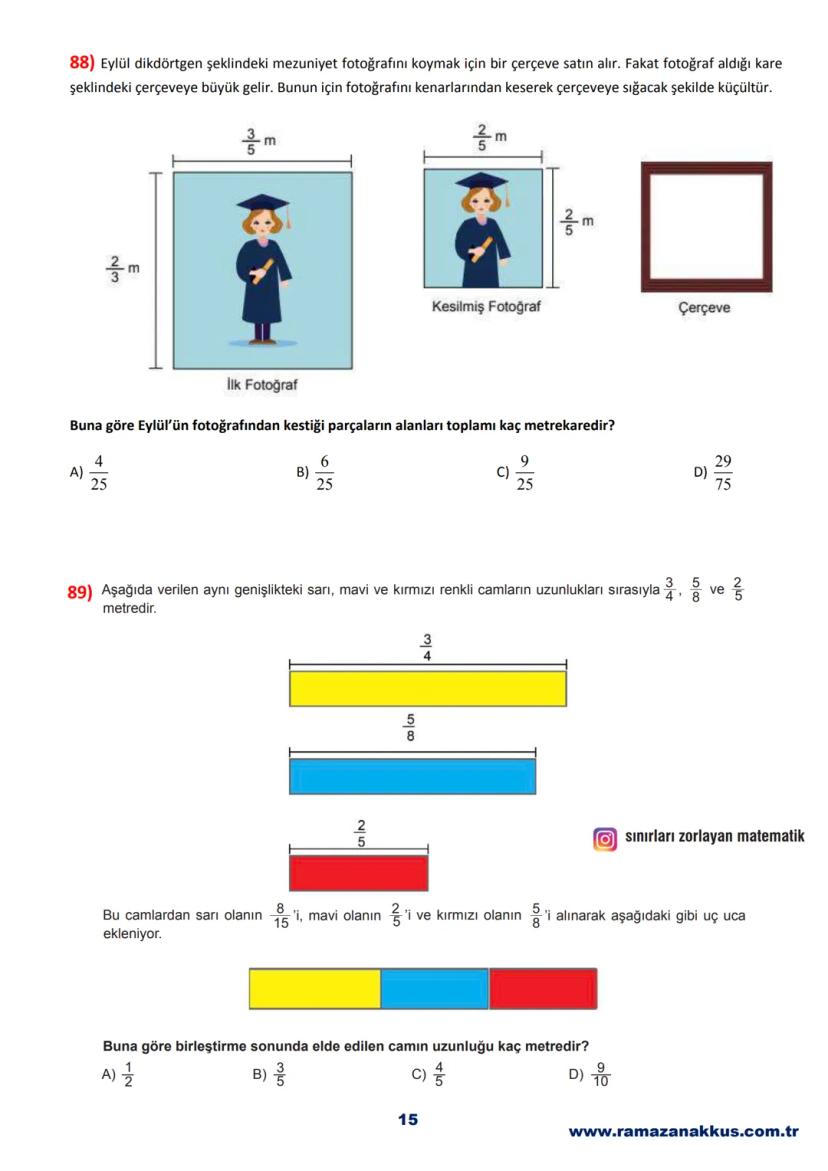 88) Eylül dikdörtgen şeklindeki mezuniyet fotoğrafını koymak için bir çerçeve satın alır. Fakat fotoğraf aldığı kare şeklindeki çerçeveye büyük gelir. Bunun için fotoğrafını kenarlarından keserek çerçeveye sığacak şekilde küçültür.

$\frac{3}{5}$ m

$\frac{2}{3}$ m

İlk Fotoğraf

$\frac{2}{5}$ m

$\frac{2}{5}$ m

Kesilmiş Fotoğraf

Çerçeve

Buna göre Eylül'ün fotoğrafından kestiği parçaların alanları toplamı kaç metrekaredir?

A) $\frac{4}{25}$ B) $\frac{6}{25}$ C) $\frac{9}{25}$ D) $\frac{29}{75}$

89) Aşağıda verilen aynı genişlikteki sarı, mavi ve kırmızı renkli camların uzunlukları sırasıyla $\frac{3}{4}$, $\frac{5}{8}$ ve $\frac{2}{5}$ metredir.

$\frac{3}{4}$

$\frac{5}{8}$

$\frac{2}{5}$

sınırları zorlayan matematik

Bu camlardan sarı olanın $\frac{8}{15}$'i, mavi olanın $\frac{2}{5}$'i ve kırmızı olanın $\frac{5}{8}$'i alınarak aşağıdaki gibi uç uca ekleniyor.

Buna göre birleştirme sonunda elde edilen camın uzunluğu kaç metredir?

A) $\frac{1}{2}$ B) $\frac{3}{5}$ C) $\frac{4}{5}$ D) $\frac{9}{10}$

15

www.ramazanakkus.com.tr