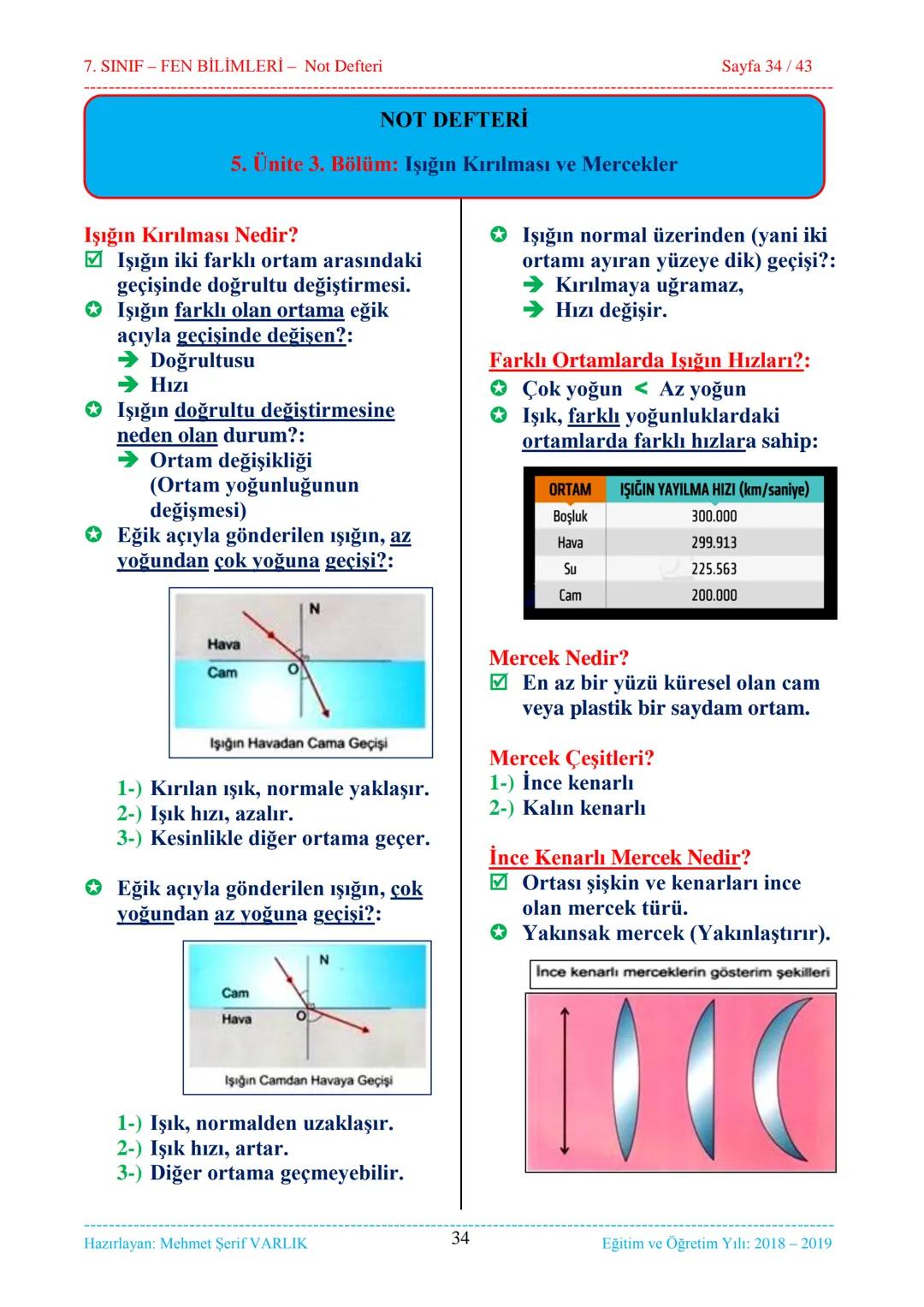 7. SINIF – FEN BİLİMLERİ – Not Defteri

Sayfa 34 / 43

NOT DEFTERİ

5. Ünite 3. Bölüm: Işığın Kırılması ve Mercekler

Işığın Kırılması Nedir?
☑ Işığın iki farklı ortam arasındaki geçişinde doğrultu değiştirmesi.
✪ Işığın farklı olan ortama eğik açıyla geçişinde değişen?:
➔ Doğrultusu
➔ Hızı
✪ Işığın doğrultu değiştirmesine neden olan durum?:
➔ Ortam değişikliği (Ortam yoğunluğunun değişmesi)
✪ Eğik açıyla gönderilen ışığın, az yoğundan çok yoğuna geçişi?:

N
Hava
Cam
O
Işığın Havadan Cama Geçişi

1-) Kırılan ışık, normale yaklaşır.
2-) Işık hızı, azalır.
3-) Kesinlikle diğer ortama geçer.

✪ Eğik açıyla gönderilen ışığın, çok yoğundan az yoğuna geçişi?:

N
Cam
Hava
O
Işığın Camdan Havaya Geçişi

1-) Işık, normalden uzaklaşır.
2-) Işık hızı, artar.
3-) Diğer ortama geçmeyebilir.

✪ Işığın normal üzerinden (yani iki ortamı ayıran yüzeye dik) geçişi?:
➔ Kırılmaya uğramaz,
➔ Hızı değişir.

Farklı Ortamlarda Işığın Hızları?:
✪ Çok yoğun < Az yoğun
✪ Işık, farklı yoğunluklardaki ortamlarda farklı hızlara sahip:

| ORTAM | IŞIĞIN YAYILMA HIZI (km/saniye) |
|---|---|
| Boşluk | 300.000 |
| Hava | 299.913 |
| Su | 225.563 |
| Cam | 200.000 |

Mercek Nedir?
☑ En az bir yüzü küresel olan cam veya plastik bir saydam ortam.

Mercek Çeşitleri?
1-) İnce kenarlı
2-) Kalın kenarlı

İnce Kenarlı Mercek Nedir?
☑ Ortası şişkin ve kenarları ince olan mercek türü.
✪ Yakınsak mercek (Yakınlaştırır).

İnce kenarlı merceklerin gösterim şekilleri

Hazırlayan: Mehmet Şerif VARLIK

34

Eğitim ve Öğretim Yılı: 2018 – 2019