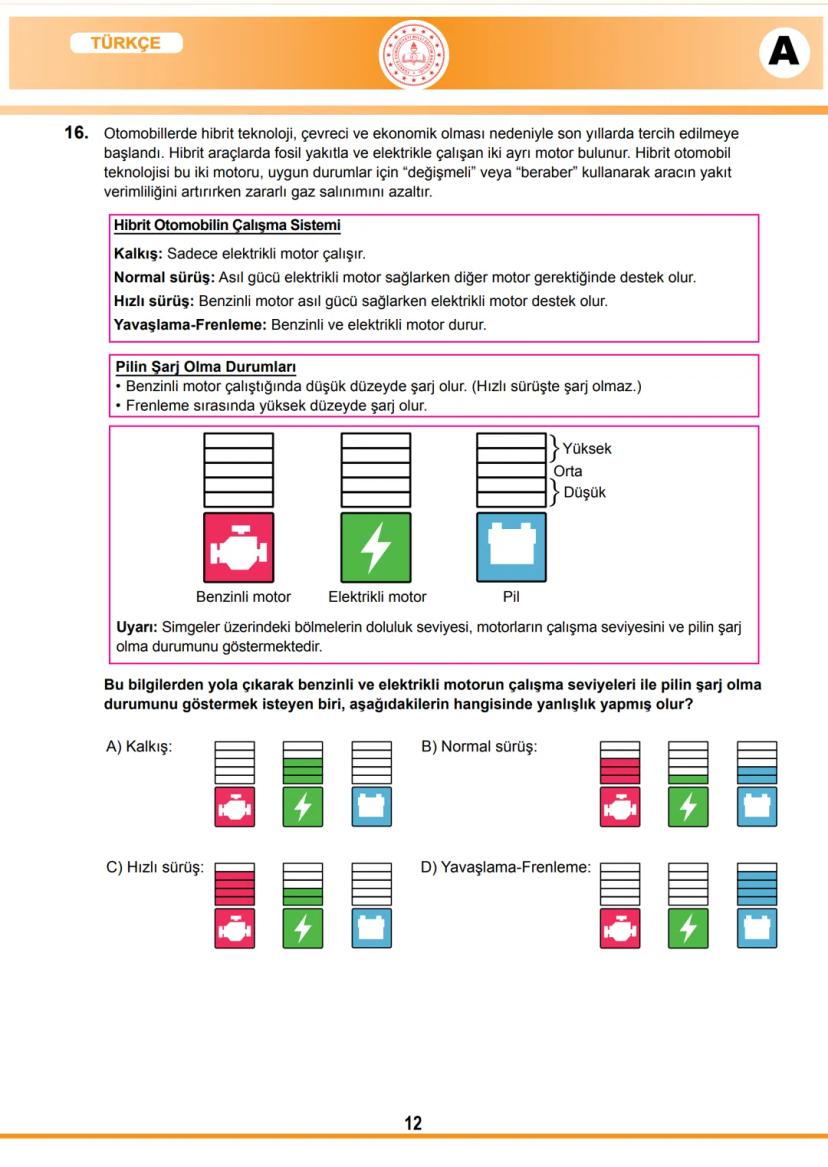 TÜRKÇE

A

16. Otomobillerde hibrit teknoloji, çevreci ve ekonomik olması nedeniyle son yıllarda tercih edilmeye başlandı. Hibrit araçlarda fosil yakıtla ve elektrikle çalışan iki ayrı motor bulunur. Hibrit otomobil teknolojisi bu iki motoru, uygun durumlar için "değişmeli" veya "beraber" kullanarak aracın yakıt verimliliğini artırırken zararlı gaz salınımını azaltır.

Hibrit Otomobilin Çalışma Sistemi

Kalkış: Sadece elektrikli motor çalışır.

Normal sürüş: Asıl gücü elektrikli motor sağlarken diğer motor gerektiğinde destek olur.

Hızlı sürüş: Benzinli motor asıl gücü sağlarken elektrikli motor destek olur.

Yavaşlama-Frenleme: Benzinli ve elektrikli motor durur.

Pilin Şarj Olma Durumları
• Benzinli motor çalıştığında düşük düzeyde şarj olur. (Hızlı sürüşte şarj olmaz.)
• Frenleme sırasında yüksek düzeyde şarj olur.

Yüksek
Orta
Düşük

Benzinli motor
Elektrikli motor
Pil

Uyarı: Simgeler üzerindeki bölmelerin doluluk seviyesi, motorların çalışma seviyesini ve pilin şarj olma durumunu göstermektedir.

Bu bilgilerden yola çıkarak benzinli ve elektrikli motorun çalışma seviyeleri ile pilin şarj olma durumunu göstermek isteyen biri, aşağıdakilerin hangisinde yanlışlık yapmış olur?

A) Kalkış:

B) Normal sürüş:

C) Hızlı sürüş:

D) Yavaşlama-Frenleme:

12