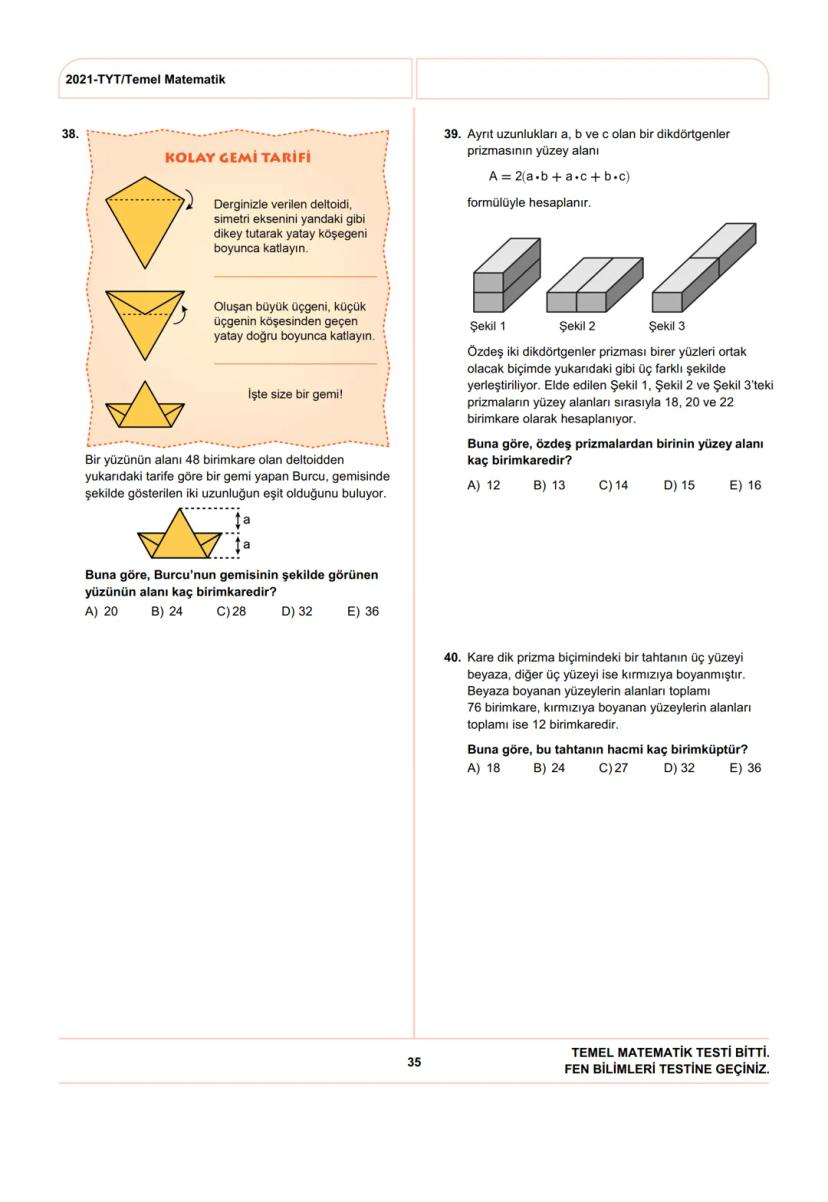 2021-TYT/Temel Matematik

38.

KOLAY GEMİ TARİFİ

Derginizle verilen deltoidi, simetri eksenini yandaki gibi dikey tutarak yatay köşegeni boyunca katlayın.

Oluşan büyük üçgeni, küçük üçgenin köşesinden geçen yatay doğru boyunca katlayın.

İşte size bir gemi!

Bir yüzünün alanı 48 birimkare olan deltoidden yukarıdaki tarife göre bir gemi yapan Burcu, gemisinde şekilde gösterilen iki uzunluğun eşit olduğunu buluyor.

a

a

Buna göre, Burcu'nun gemisinin şekilde görünen yüzünün alanı kaç birimkaredir?

A) 20 B) 24 C) 28 D) 32 E) 36

39. Ayrıt uzunlukları a, b ve c olan bir dikdörtgenler prizmasının yüzey alanı

$A = 2(a \cdot b + a \cdot c + b \cdot c)$

formülüyle hesaplanır.

Şekil 1 Şekil 2 Şekil 3

Özdeş iki dikdörtgenler prizması birer yüzleri ortak olacak biçimde yukarıdaki gibi üç farklı şekilde yerleştiriliyor. Elde edilen Şekil 1, Şekil 2 ve Şekil 3'teki prizmaların yüzey alanları sırasıyla 18, 20 ve 22 birimkare olarak hesaplanıyor.

Buna göre, özdeş prizmalardan birinin yüzey alanı kaç birimkaredir?

A) 12 B) 13 C) 14 D) 15 E) 16

40. Kare dik prizma biçimindeki bir tahtanın üç yüzeyi beyaza, diğer üç yüzeyi ise kırmızıya boyanmıştır. Beyaza boyanan yüzeylerin alanları toplamı 76 birimkare, kırmızıya boyanan yüzeylerin alanları toplamı ise 12 birimkaredir.

Buna göre, bu tahtanın hacmi kaç birimküptür?

A) 18 B) 24 C) 27 D) 32 E) 36

35

TEMEL MATEMATİK TESTİ BİTTİ.
FEN BİLİMLERİ TESTİNE GEÇİNİZ.