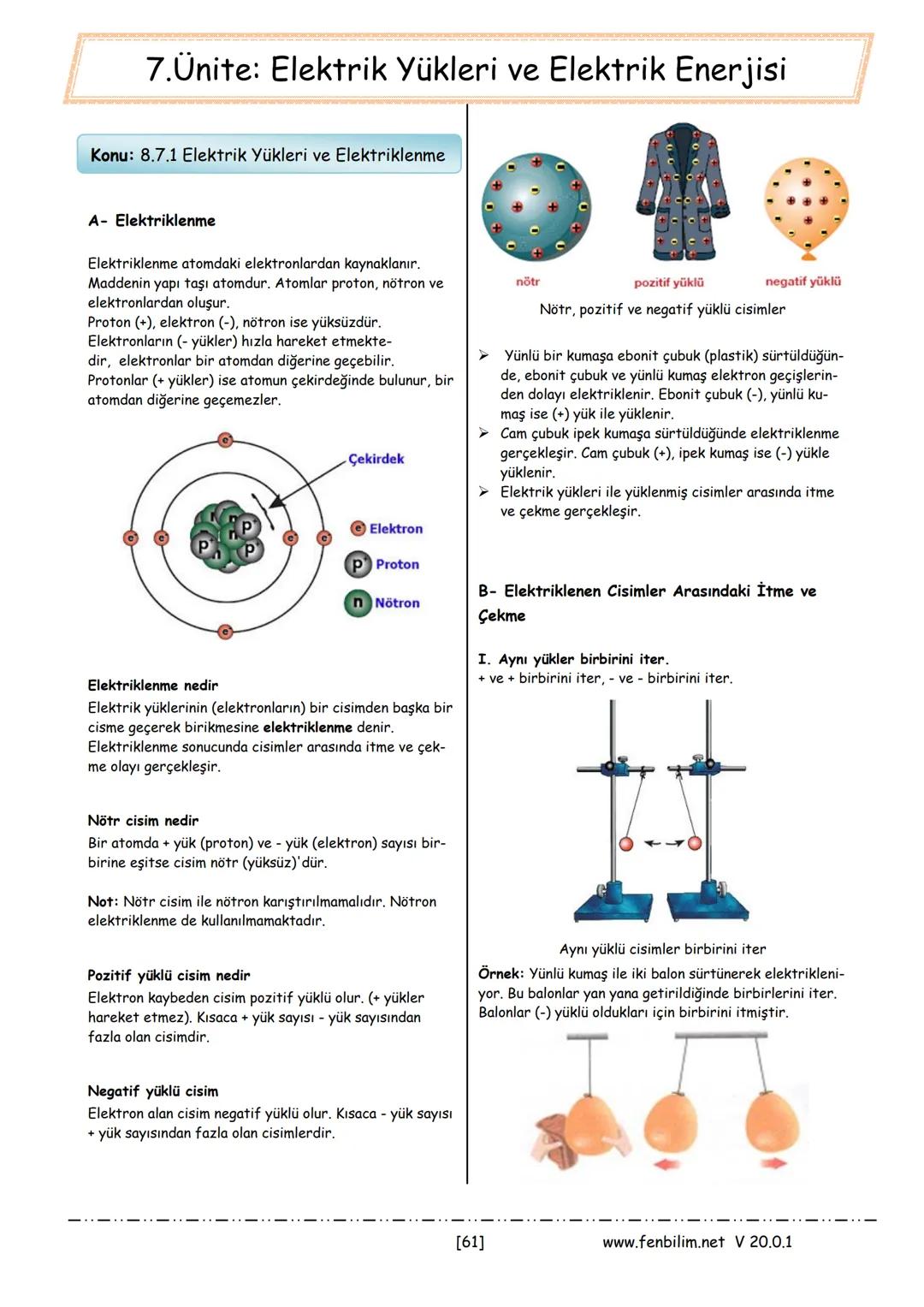 7.Ünite: Elektrik Yükleri ve Elektrik Enerjisi

Konu: 8.7.1 Elektrik Yükleri ve Elektriklenme

A- Elektriklenme

Elektriklenme atomdaki elektronlardan kaynaklanır. Maddenin yapı taşı atomdur. Atomlar proton, nötron ve elektronlardan oluşur.
Proton (+), elektron (-), nötron ise yüksüzdür.
Elektronların (- yükler) hızla hareket etmektedir, elektronlar bir atomdan diğerine geçebilir.
Protonlar (+ yükler) ise atomun çekirdeğinde bulunur, bir atomdan diğerine geçemezler.

Çekirdek
Elektron
Proton
Nötron

Elektriklenme nedir
Elektrik yüklerinin (elektronların) bir cisimden başka bir cisme geçerek birikmesine elektriklenme denir. Elektriklenme sonucunda cisimler arasında itme ve çekme olayı gerçekleşir.

Nötr cisim nedir
Bir atomda + yük (proton) ve - yük (elektron) sayısı birbirine eşitse cisim nötr (yüksüz)'dür.

Not: Nötr cisim ile nötron karıştırılmamalıdır. Nötron elektriklenme de kullanılmamaktadır.

Pozitif yüklü cisim nedir
Elektron kaybeden cisim pozitif yüklü olur. (+ yükler hareket etmez). Kısaca + yük sayısı - yük sayısından fazla olan cisimdir.

Negatif yüklü cisim
Elektron alan cisim negatif yüklü olur. Kısaca - yük sayısı + yük sayısından fazla olan cisimlerdir.

nötr
pozitif yüklü
negatif yüklü
Nötr, pozitif ve negatif yüklü cisimler

➢ Yünlü bir kumaşa ebonit çubuk (plastik) sürtüldüğünde, ebonit çubuk ve yünlü kumaş elektron geçişlerinden dolayı elektriklenir. Ebonit çubuk (-), yünlü kumaş ise (+) yük ile yüklenir.
➢ Cam çubuk ipek kumaşa sürtüldüğünde elektriklenme gerçekleşir. Cam çubuk (+), ipek kumaş ise (-) yükle yüklenir.
➢ Elektrik yükleri ile yüklenmiş cisimler arasında itme ve çekme gerçekleşir.

B- Elektriklenen Cisimler Arasındaki İtme ve Çekme

I. Aynı yükler birbirini iter.
+ ve + birbirini iter, - ve - birbirini iter.

Aynı yüklü cisimler birbirini iter

Örnek: Yünlü kumaş ile iki balon sürtünerek elektrikleniyor. Bu balonlar yan yana getirildiğinde birbirlerini iter. Balonlar (-) yüklü oldukları için birbirini itmiştir.

[61]
www.fenbilim.net V 20.0.1