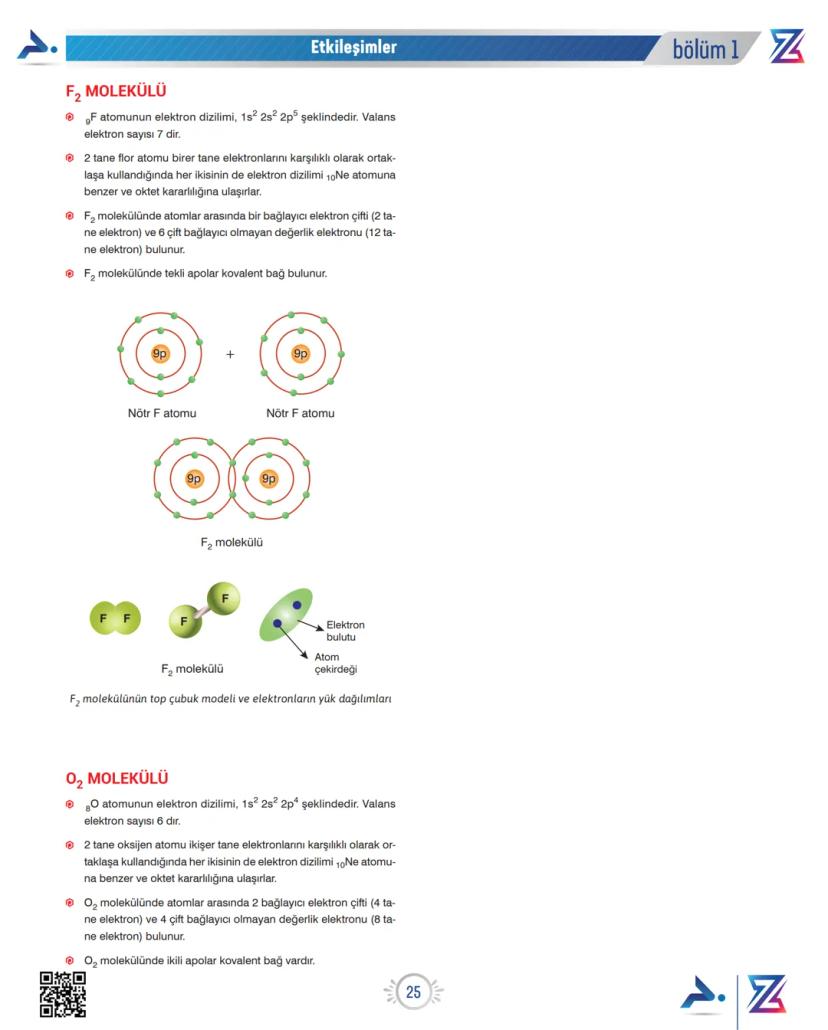 Etkileşimler

bölüm 1

$F_2$ MOLEKÜLÜ

$_9F$ atomunun elektron dizilimi, $1s^2\ 2s^2\ 2p^5$ şeklindedir. Valans elektron sayısı 7 dir.

2 tane flor atomu birer tane elektronlarını karşılıklı olarak ortaklaşa kullandığında her ikisinin de elektron dizilimi $_{10}Ne$ atomuna benzer ve oktet kararlılığına ulaşırlar.

$F_2$ molekülünde atomlar arasında bir bağlayıcı elektron çifti (2 tane elektron) ve 6 çift bağlayıcı olmayan değerlik elektronu (12 tane elektron) bulunur.

$F_2$ molekülünde tekli apolar kovalent bağ bulunur.

9p + 9p

Nötr F atomu Nötr F atomu

9p 9p

$F_2$ molekülü

F F F F

Elektron bulutu

Atom çekirdeği

$F_2$ molekülü

$F_2$ molekülünün top çubuk modeli ve elektronların yük dağılımları

$O_2$ MOLEKÜLÜ

$_8O$ atomunun elektron dizilimi, $1s^2\ 2s^2\ 2p^4$ şeklindedir. Valans elektron sayısı 6 dır.

2 tane oksijen atomu ikişer tane elektronlarını karşılıklı olarak ortaklaşa kullandığında her ikisinin de elektron dizilimi $_{10}Ne$ atomuna benzer ve oktet kararlılığına ulaşırlar.

$O_2$ molekülünde atomlar arasında 2 bağlayıcı elektron çifti (4 tane elektron) ve 4 çift bağlayıcı olmayan değerlik elektronu (8 tane elektron) bulunur.

$O_2$ molekülünde ikili apolar kovalent bağ vardır.

25