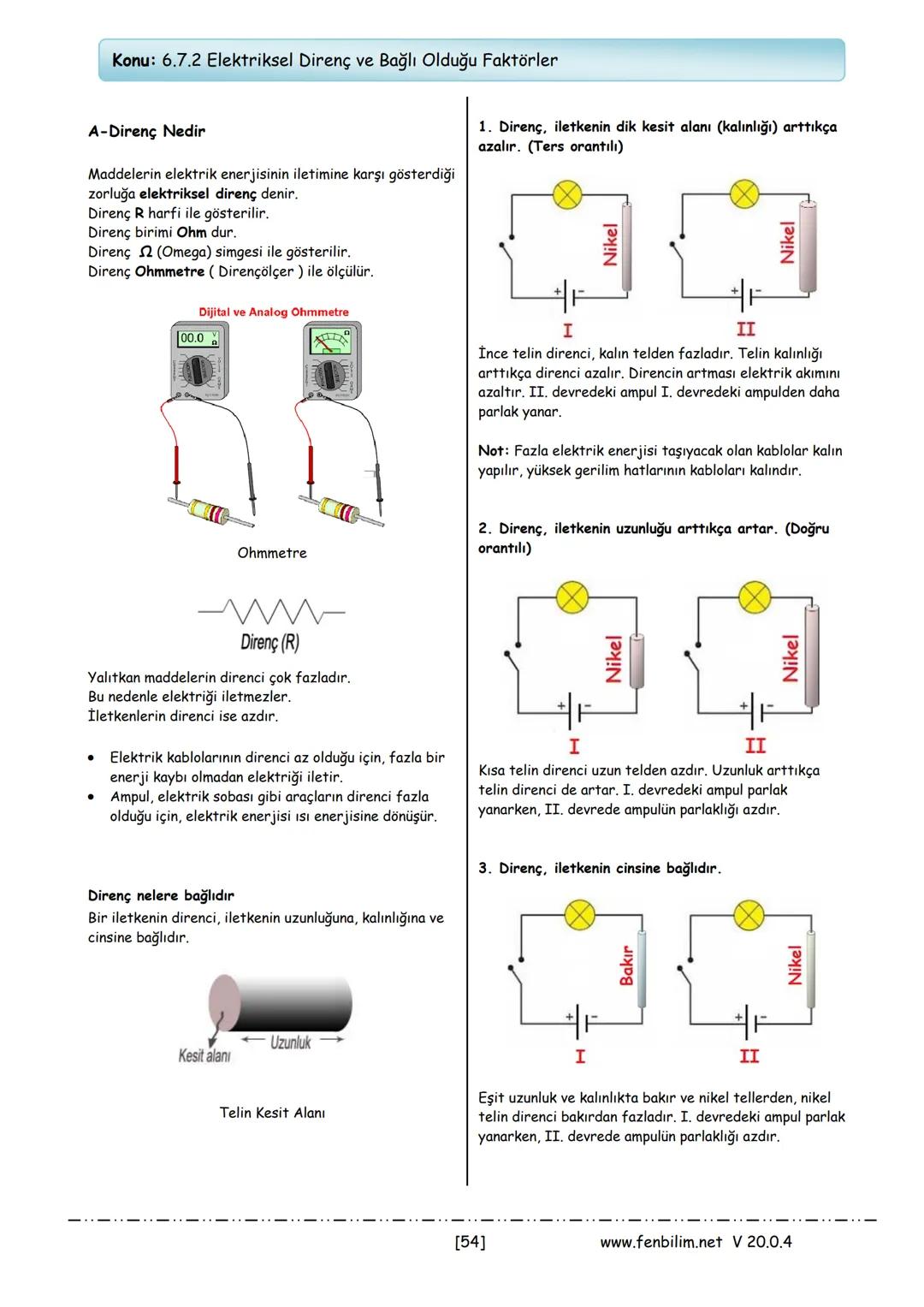 Konu: 6.7.2 Elektriksel Direnç ve Bağlı Olduğu Faktörler

A-Direnç Nedir

Maddelerin elektrik enerjisinin iletimine karşı gösterdiği zorluğa elektriksel direnç denir.
Direnç R harfi ile gösterilir.
Direnç birimi Ohm dur.
Direnç Ω (Omega) simgesi ile gösterilir.
Direnç Ohmmetre ( Dirençölçer ) ile ölçülür.

Dijital ve Analog Ohmmetre

00.0

Ohmmetre

Direnç (R)

Yalıtkan maddelerin direnci çok fazladır.
Bu nedenle elektriği iletmezler.
İletkenlerin direnci ise azdır.

• Elektrik kablolarının direnci az olduğu için, fazla bir enerji kaybı olmadan elektriği iletir.
• Ampul, elektrik sobası gibi araçların direnci fazla olduğu için, elektrik enerjisi ısı enerjisine dönüşür.

Direnç nelere bağlıdır
Bir iletkenin direnci, iletkenin uzunluğuna, kalınlığına ve cinsine bağlıdır.

Kesit alanı
Uzunluk

Telin Kesit Alanı

1. Direnç, iletkenin dik kesit alanı (kalınlığı) arttıkça azalır. (Ters orantılı)

Nikel
Nikel
I
II

İnce telin direnci, kalın telden fazladır. Telin kalınlığı arttıkça direnci azalır. Direncin artması elektrik akımını azaltır. II. devredeki ampul I. devredeki ampulden daha parlak yanar.

Not: Fazla elektrik enerjisi taşıyacak olan kablolar kalın yapılır, yüksek gerilim hatlarının kabloları kalındır.

2. Direnç, iletkenin uzunluğu arttıkça artar. (Doğru orantılı)

Nikel
Nikel
I
II

Kısa telin direnci uzun telden azdır. Uzunluk arttıkça telin direnci de artar. I. devredeki ampul parlak yanarken, II. devrede ampulün parlaklığı azdır.

3. Direnç, iletkenin cinsine bağlıdır.

Bakır
Nikel
I
II

Eşit uzunluk ve kalınlıkta bakır ve nikel tellerden, nikel telin direnci bakırdan fazladır. I. devredeki ampul parlak yanarken, II. devrede ampulün parlaklığı azdır.

[54]
www.fenbilim.net V 20.0.4