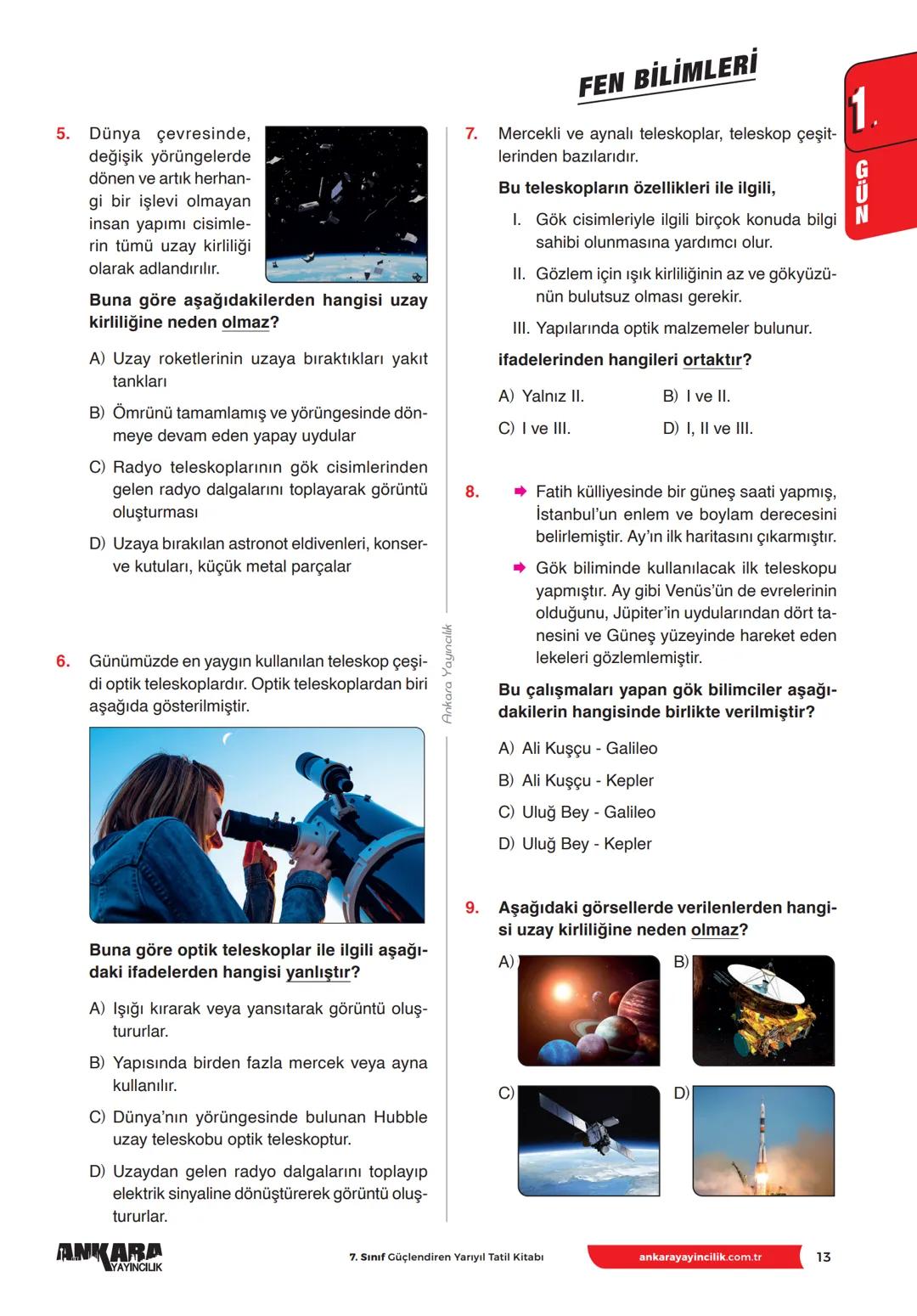 FEN BİLİMLERİ

1. GÜN

5. Dünya çevresinde, değişik yörüngelerde dönen ve artık herhangi bir işlevi olmayan insan yapımı cisimlerin tümü uzay kirliliği olarak adlandırılır.

Buna göre aşağıdakilerden hangisi uzay kirliliğine neden olmaz?

A) Uzay roketlerinin uzaya bıraktıkları yakıt tankları

B) Ömrünü tamamlamış ve yörüngesinde dönmeye devam eden yapay uydular

C) Radyo teleskoplarının gök cisimlerinden gelen radyo dalgalarını toplayarak görüntü oluşturması

D) Uzaya bırakılan astronot eldivenleri, konserve kutuları, küçük metal parçalar

6. Günümüzde en yaygın kullanılan teleskop çeşidi optik teleskoplardır. Optik teleskoplardan biri aşağıda gösterilmiştir.

Buna göre optik teleskoplar ile ilgili aşağıdaki ifadelerden hangisi yanlıştır?

A) Işığı kırarak veya yansıtarak görüntü oluştururlar.

B) Yapısında birden fazla mercek veya ayna kullanılır.

C) Dünya'nın yörüngesinde bulunan Hubble uzay teleskobu optik teleskoptur.

D) Uzaydan gelen radyo dalgalarını toplayıp elektrik sinyaline dönüştürerek görüntü oluştururlar.

Ankara Yayıncılık

7. Mercekli ve aynalı teleskoplar, teleskop çeşitlerinden bazılarıdır.

Bu teleskopların özellikleri ile ilgili,

I. Gök cisimleriyle ilgili birçok konuda bilgi sahibi olunmasına yardımcı olur.

II. Gözlem için ışık kirliliğinin az ve gökyüzünün bulutsuz olması gerekir.

III. Yapılarında optik malzemeler bulunur.

ifadelerinden hangileri ortaktır?

A) Yalnız II.
B) I ve II.
C) I ve III.
D) I, II ve III.

8. ➡ Fatih külliyesinde bir güneş saati yapmış, İstanbul'un enlem ve boylam derecesini belirlemiştir. Ay'ın ilk haritasını çıkarmıştır.

➡ Gök biliminde kullanılacak ilk teleskopu yapmıştır. Ay gibi Venüs'ün de evrelerinin olduğunu, Jüpiter'in uydularından dört tanesini ve Güneş yüzeyinde hareket eden lekeleri gözlemlemiştir.

Bu çalışmaları yapan gök bilimciler aşağıdakilerin hangisinde birlikte verilmiştir?

A) Ali Kuşçu - Galileo
B) Ali Kuşçu - Kepler
C) Uluğ Bey - Galileo
D) Uluğ Bey - Kepler

9. Aşağıdaki görsellerde verilenlerden hangisi uzay kirliliğine neden olmaz?

A)
B)
C)
D)

ANKARA YAYINCILIK

7. Sınıf Güçlendiren Yarıyıl Tatil Kitabı

ankarayayincilik.com.tr

13