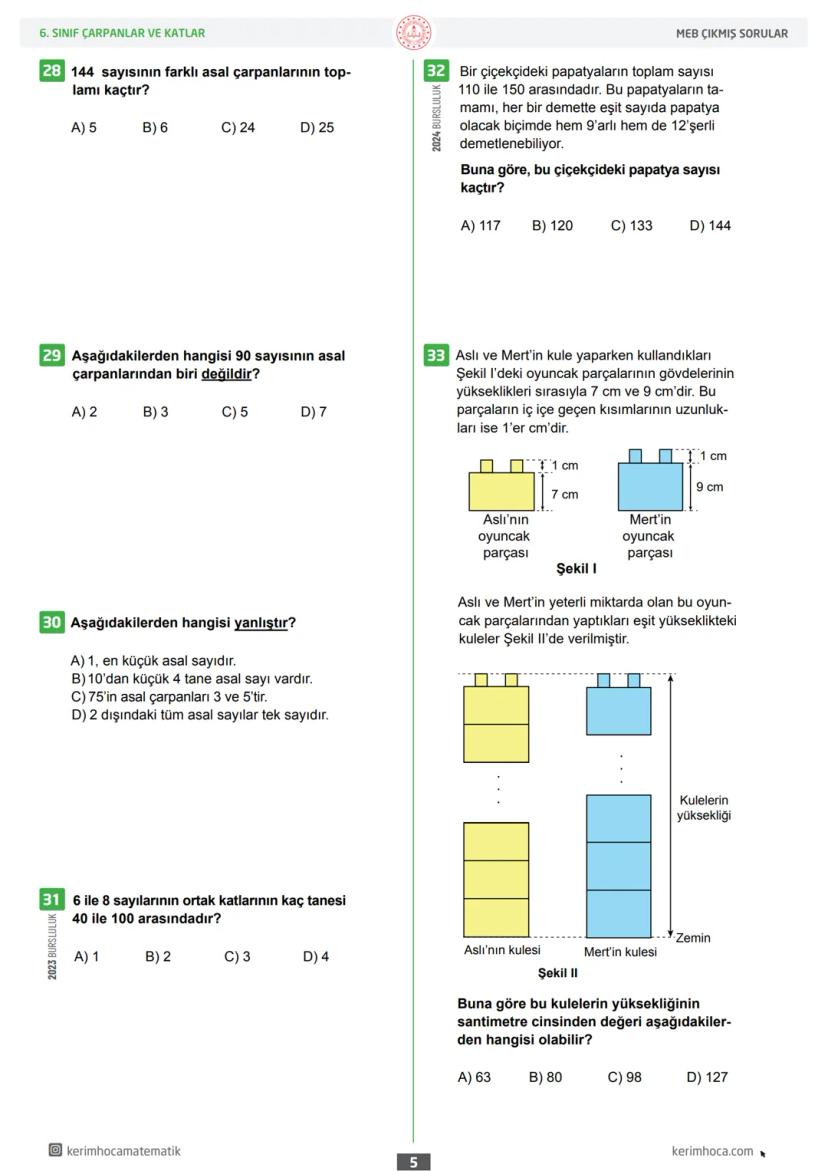 6. SINIF ÇARPANLAR VE KATLAR

MEB ÇIKMIŞ SORULAR

28 144 sayısının farklı asal çarpanlarının toplamı kaçtır?

A) 5 B) 6 C) 24 D) 25

29 Aşağıdakilerden hangisi 90 sayısının asal çarpanlarından biri değildir?

A) 2 B) 3 C) 5 D) 7

30 Aşağıdakilerden hangisi yanlıştır?

A) 1, en küçük asal sayıdır.
B) 10'dan küçük 4 tane asal sayı vardır.
C) 75'in asal çarpanları 3 ve 5'tir.
D) 2 dışındaki tüm asal sayılar tek sayıdır.

31 2023 BURSLULUK 6 ile 8 sayılarının ortak katlarının kaç tanesi 40 ile 100 arasındadır?

A) 1 B) 2 C) 3 D) 4

32 2024 BURSLULUK Bir çiçekçideki papatyaların toplam sayısı 110 ile 150 arasındadır. Bu papatyaların tamamı, her bir demette eşit sayıda papatya olacak biçimde hem 9'arlı hem de 12'şerli demetlenebiliyor.

Buna göre, bu çiçekçideki papatya sayısı kaçtır?

A) 117 B) 120 C) 133 D) 144

33 Aslı ve Mert'in kule yaparken kullandıkları Şekil I'deki oyuncak parçalarının gövdelerinin yükseklikleri sırasıyla 7 cm ve 9 cm'dir. Bu parçaların iç içe geçen kısımlarının uzunlukları ise 1'er cm'dir.

1 cm
7 cm
Aslı'nın oyuncak parçası
1 cm
9 cm
Mert'in oyuncak parçası
Şekil I

Aslı ve Mert'in yeterli miktarda olan bu oyuncak parçalarından yaptıkları eşit yükseklikteki kuleler Şekil II'de verilmiştir.

Kulelerin yüksekliği
Zemin
Aslı'nın kulesi
Mert'in kulesi
Şekil II

Buna göre bu kulelerin yüksekliğinin santimetre cinsinden değeri aşağıdakilerden hangisi olabilir?

A) 63 B) 80 C) 98 D) 127

kerimhocamatematik

5

kerimhoca.com