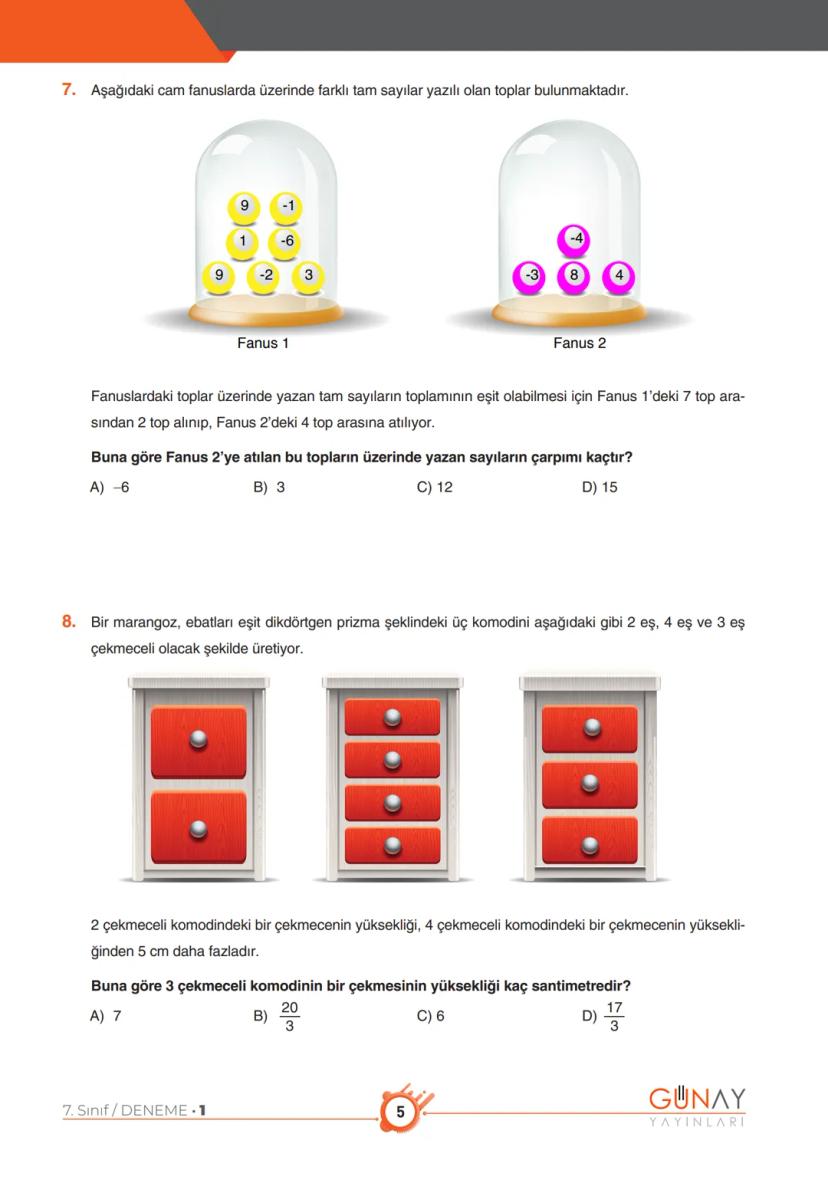 7. Aşağıdaki cam fanuslarda üzerinde farklı tam sayılar yazılı olan toplar bulunmaktadır.

9 -1 1 -6 9 -2 3

Fanus 1

-4 -3 8 4

Fanus 2

Fanuslardaki toplar üzerinde yazan tam sayıların toplamının eşit olabilmesi için Fanus 1'deki 7 top arasından 2 top alınıp, Fanus 2'deki 4 top arasına atılıyor.

Buna göre Fanus 2'ye atılan bu topların üzerinde yazan sayıların çarpımı kaçtır?

A) –6 B) 3 C) 12 D) 15

8. Bir marangoz, ebatları eşit dikdörtgen prizma şeklindeki üç komodini aşağıdaki gibi 2 eş, 4 eş ve 3 eş çekmeceli olacak şekilde üretiyor.

2 çekmeceli komodindeki bir çekmecenin yüksekliği, 4 çekmeceli komodindeki bir çekmecenin yüksekliğinden 5 cm daha fazladır.

Buna göre 3 çekmeceli komodinin bir çekmesinin yüksekliği kaç santimetredir?

A) 7 B) $\frac{20}{3}$ C) 6 D) $\frac{17}{3}$

7. Sınıf / DENEME • 1

5

GÜNAY YAYINLARI