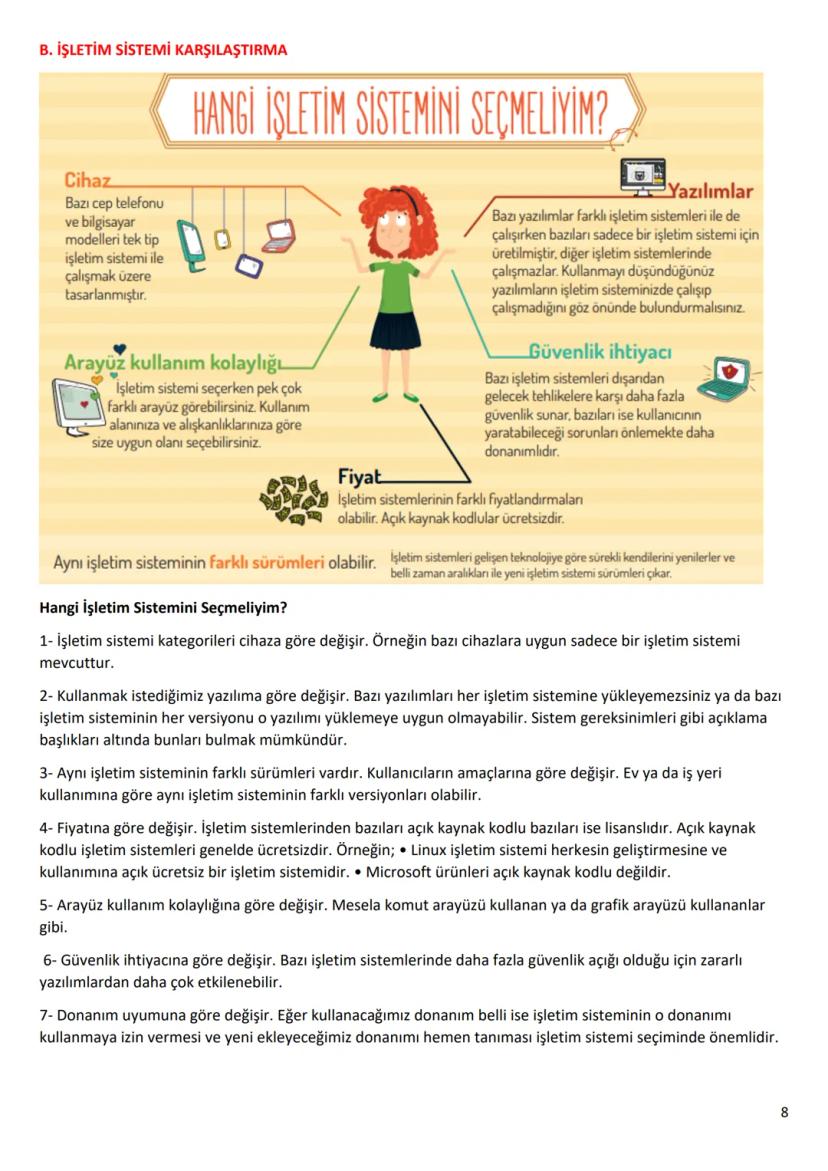 B. İŞLETİM SİSTEMİ KARŞILAŞTIRMA

HANGİ İŞLETİM SİSTEMİNİ SEÇMELİYİM?

Cihaz
Bazı cep telefonu ve bilgisayar modelleri tek tip işletim sistemi ile çalışmak üzere tasarlanmıştır.

Yazılımlar
Bazı yazılımlar farklı işletim sistemleri ile de çalışırken bazıları sadece bir işletim sistemi için üretilmiştir, diğer işletim sistemlerinde çalışmazlar. Kullanmayı düşündüğünüz yazılımların işletim sisteminizde çalışıp çalışmadığını göz önünde bulundurmalısınız.

Arayüz kullanım kolaylığı
İşletim sistemi seçerken pek çok farklı arayüz görebilirsiniz. Kullanım alanınıza ve alışkanlıklarınıza göre size uygun olanı seçebilirsiniz.

Güvenlik ihtiyacı
Bazı işletim sistemleri dışarıdan gelecek tehlikelere karşı daha fazla güvenlik sunar, bazıları ise kullanıcının yaratabileceği sorunları önlemekte daha donanımlıdır.

Fiyat
İşletim sistemlerinin farklı fiyatlandırmaları olabilir. Açık kaynak kodlular ücretsizdir.

Aynı işletim sisteminin farklı sürümleri olabilir.
İşletim sistemleri gelişen teknolojiye göre sürekli kendilerini yenilerler ve belli zaman aralıkları ile yeni işletim sistemi sürümleri çıkar.

Hangi İşletim Sistemini Seçmeliyim?

1- İşletim sistemi kategorileri cihaza göre değişir. Örneğin bazı cihazlara uygun sadece bir işletim sistemi mevcuttur.

2- Kullanmak istediğimiz yazılıma göre değişir. Bazı yazılımları her işletim sistemine yükleyemezsiniz ya da bazı işletim sisteminin her versiyonu o yazılımı yüklemeye uygun olmayabilir. Sistem gereksinimleri gibi açıklama başlıkları altında bunları bulmak mümkündür.

3- Aynı işletim sisteminin farklı sürümleri vardır. Kullanıcıların amaçlarına göre değişir. Ev ya da iş yeri kullanımına göre aynı işletim sisteminin farklı versiyonları olabilir.

4- Fiyatına göre değişir. İşletim sistemlerinden bazıları açık kaynak kodlu bazıları ise lisanslıdır. Açık kaynak kodlu işletim sistemleri genelde ücretsizdir. Örneğin; • Linux işletim sistemi herkesin geliştirmesine ve kullanımına açık ücretsiz bir işletim sistemidir. • Microsoft ürünleri açık kaynak kodlu değildir.

5- Arayüz kullanım kolaylığına göre değişir. Mesela komut arayüzü kullanan ya da grafik arayüzü kullananlar gibi.

6- Güvenlik ihtiyacına göre değişir. Bazı işletim sistemlerinde daha fazla güvenlik açığı olduğu için zararlı yazılımlardan daha çok etkilenebilir.

7- Donanım uyumuna göre değişir. Eğer kullanacağımız donanım belli ise işletim sisteminin o donanımı kullanmaya izin vermesi ve yeni ekleyeceğimiz donanımı hemen tanıması işletim sistemi seçiminde önemlidir.

8